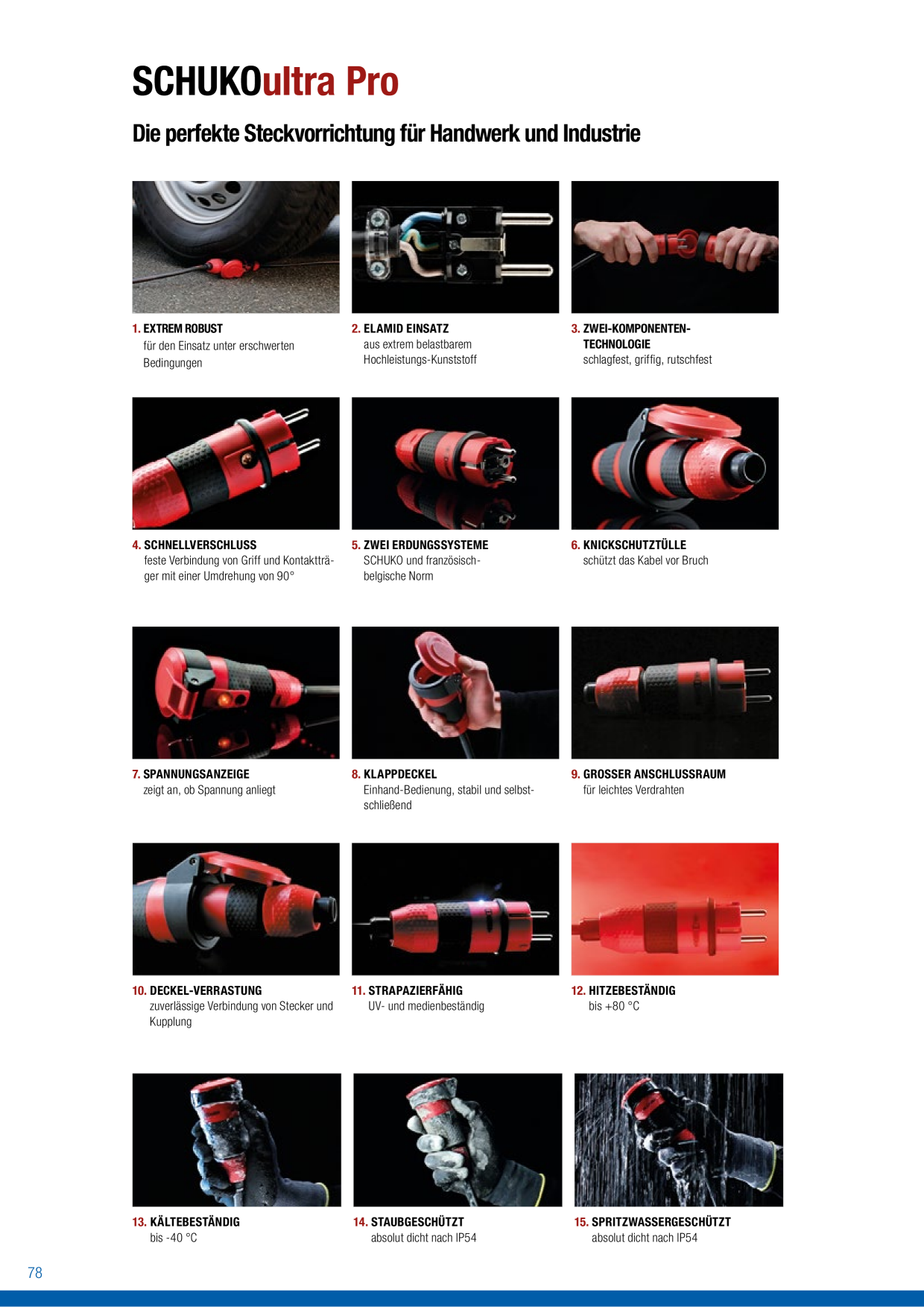 SCHUKOultra Pro

Die perfekte Steckvorrichtung für Handwerk und Industrie

1. EXTREM ROBUST
für den Einsatz unter erschwerten Bedingungen

2. ELAMID EINSATZ
aus extrem belastbarem Hochleistungs-Kunststoff

3. ZWEI-KOMPONENTEN-TECHNOLOGIE
schlagfest, griffig, rutschfest

4. SCHNELLVERSCHLUSS
feste Verbindung von Griff und Kontaktträger mit einer Umdrehung von 90°

5. ZWEI ERDUNGSSYSTEME
SCHUKO und französisch-belgische Norm

6. KNICKSCHUTZTÜLLE
schützt das Kabel vor Bruch

7. SPANNUNGSANZEIGE
zeigt an, ob Spannung anliegt

8. KLAPPDECKEL
Einhand-Bedienung, stabil und selbstschließend

9. GROSSER ANSCHLUSSRAUM
für leichtes Verdrahten

10. DECKEL-VERRASTUNG
zuverlässige Verbindung von Stecker und Kupplung

11. STRAPAZIERFÄHIG
UV- und medienbeständig

12. HITZEBESTÄNDIG
bis +80 °C

13. KÄLTEBESTÄNDIG
bis -40 °C

14. STAUBGESCHÜTZT
absolut dicht nach IP54

15. SPRITZWASSERGESCHÜTZT
absolut dicht nach IP54

78