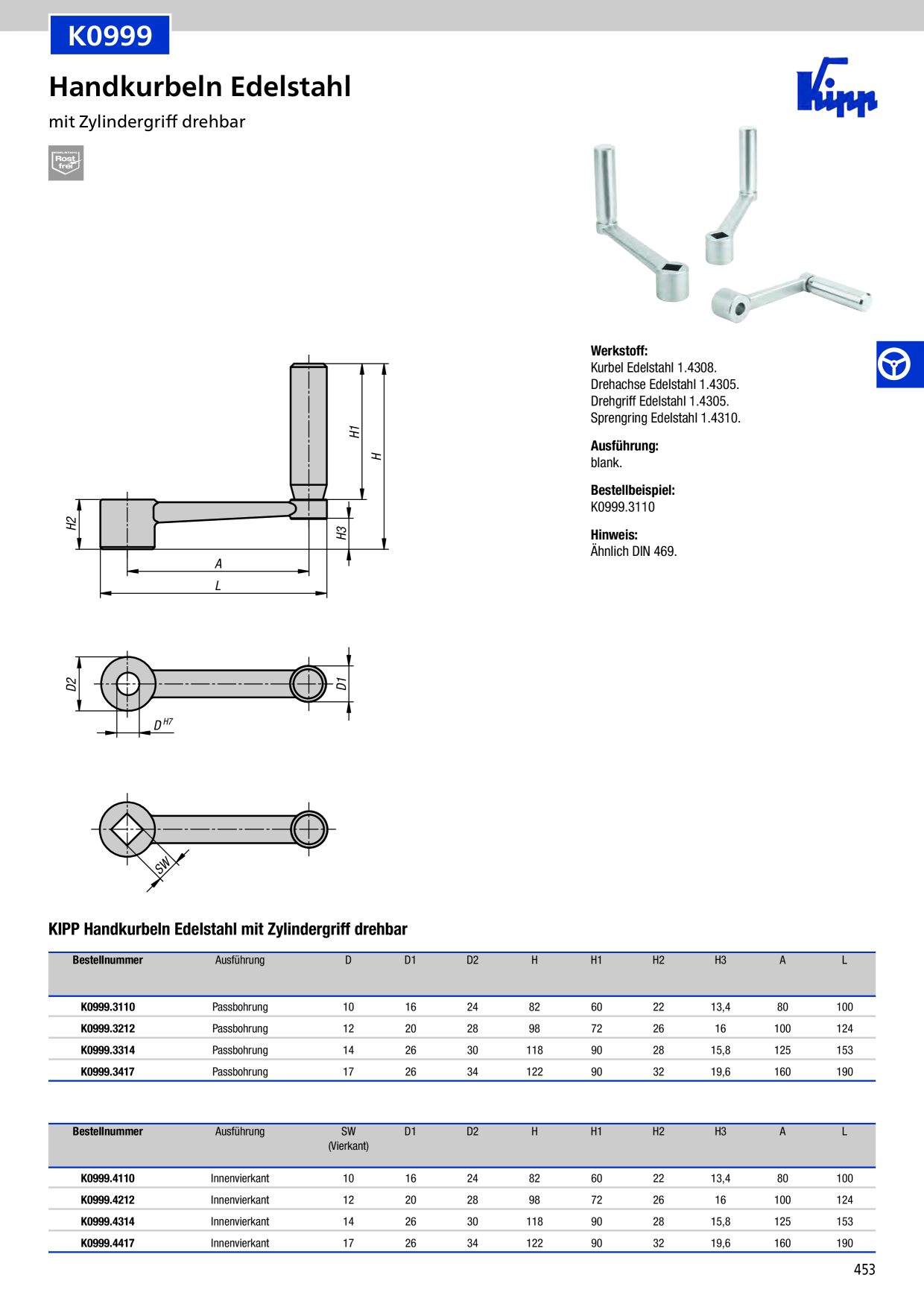 K0999

Handkurbeln Edelstahl

mit Zylindergriff drehbar

Rost frei

Kipp

H1
H
H2
H3
A
L

D2
D1
$D^{H7}$

SW

Werkstoff:
Kurbel Edelstahl 1.4308.
Drehachse Edelstahl 1.4305.
Drehgriff Edelstahl 1.4305.
Sprengring Edelstahl 1.4310.

Ausführung:
blank.

Bestellbeispiel:
K0999.3110

Hinweis:
Ähnlich DIN 469.

KIPP Handkurbeln Edelstahl mit Zylindergriff drehbar

| Bestellnummer | Ausführung | D | D1 | D2 | H | H1 | H2 | H3 | A | L |
|---|---|---|---|---|---|---|---|---|---|---|
| K0999.3110 | Passbohrung | 10 | 16 | 24 | 82 | 60 | 22 | 13,4 | 80 | 100 |
| K0999.3212 | Passbohrung | 12 | 20 | 28 | 98 | 72 | 26 | 16 | 100 | 124 |
| K0999.3314 | Passbohrung | 14 | 26 | 30 | 118 | 90 | 28 | 15,8 | 125 | 153 |
| K0999.3417 | Passbohrung | 17 | 26 | 34 | 122 | 90 | 32 | 19,6 | 160 | 190 |

| Bestellnummer | Ausführung | SW (Vierkant) | D1 | D2 | H | H1 | H2 | H3 | A | L |
|---|---|---|---|---|---|---|---|---|---|---|
| K0999.4110 | Innenvierkant | 10 | 16 | 24 | 82 | 60 | 22 | 13,4 | 80 | 100 |
| K0999.4212 | Innenvierkant | 12 | 20 | 28 | 98 | 72 | 26 | 16 | 100 | 124 |
| K0999.4314 | Innenvierkant | 14 | 26 | 30 | 118 | 90 | 28 | 15,8 | 125 | 153 |
| K0999.4417 | Innenvierkant | 17 | 26 | 34 | 122 | 90 | 32 | 19,6 | 160 | 190 |

453