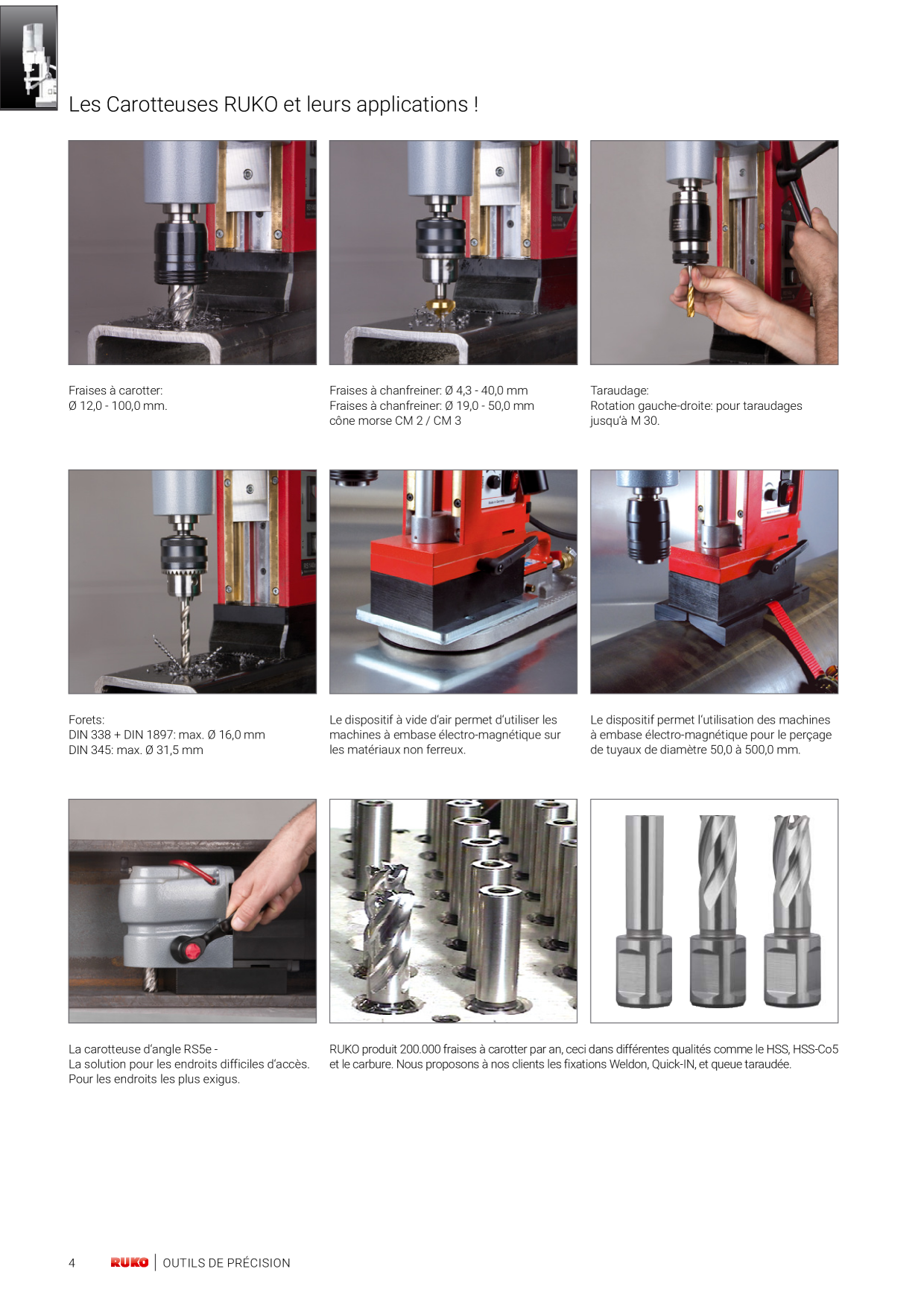 Les Carotteuses RUKO et leurs applications !

Fraises à carotter:
Ø 12,0 - 100,0 mm.

Fraises à chanfreiner: Ø 4,3 - 40,0 mm
Fraises à chanfreiner: Ø 19,0 - 50,0 mm
cône morse CM 2 / CM 3

Taraudage:
Rotation gauche-droite: pour taraudages jusqu'à M 30.

Forets:
DIN 338 + DIN 1897: max. Ø 16,0 mm
DIN 345: max. Ø 31,5 mm

Le dispositif à vide d'air permet d'utiliser les machines à embase électro-magnétique sur les matériaux non ferreux.

Le dispositif permet l'utilisation des machines à embase électro-magnétique pour le perçage de tuyaux de diamètre 50,0 à 500,0 mm.

La carotteuse d'angle RS5e -
La solution pour les endroits difficiles d'accès.
Pour les endroits les plus exigus.

RUKO produit 200.000 fraises à carotter par an, ceci dans différentes qualités comme le HSS, HSS-Co5 et le carbure. Nous proposons à nos clients les fixations Weldon, Quick-IN, et queue taraudée.

4 RUKO | OUTILS DE PRÉCISION