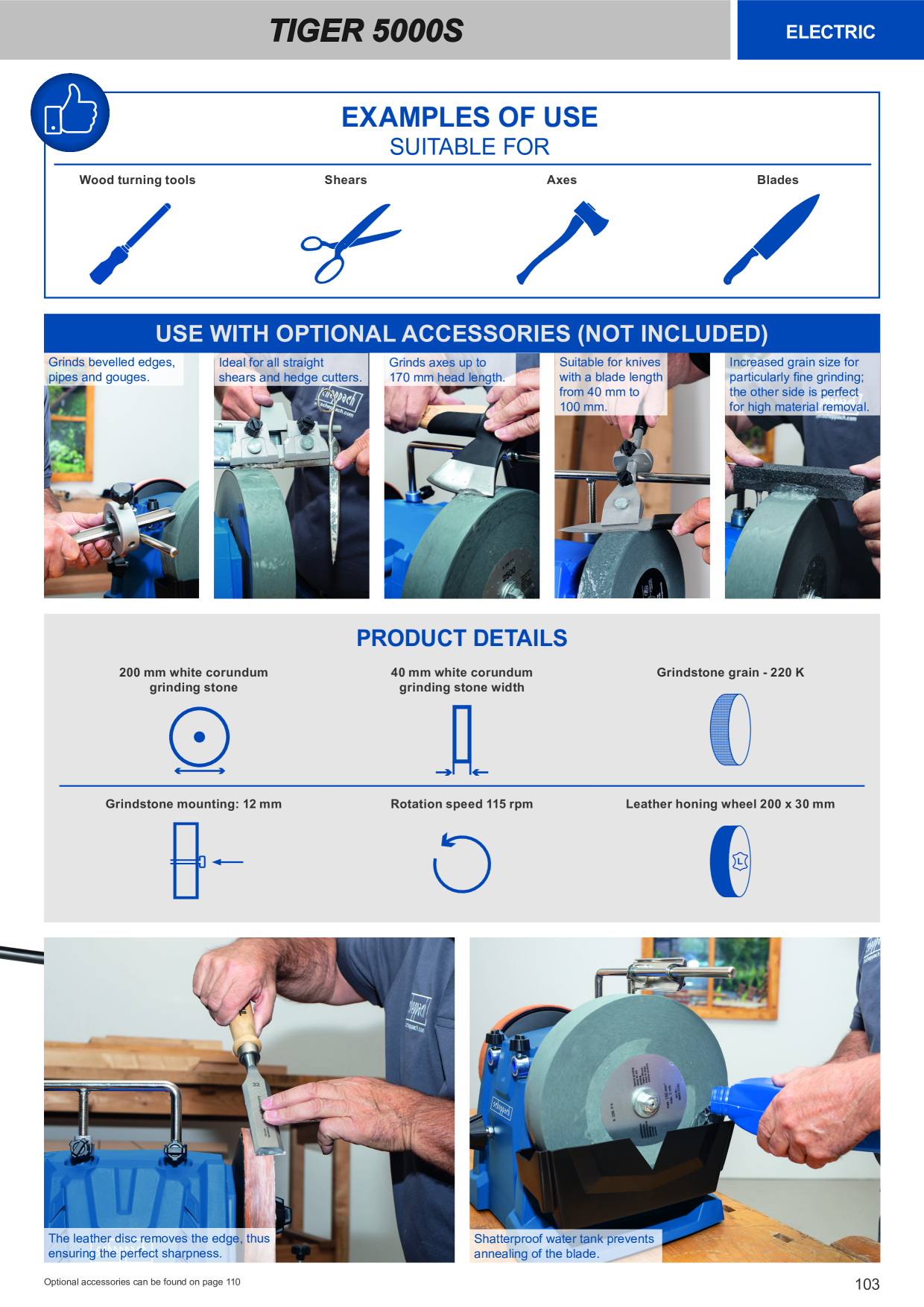 TIGER 5000S

ELECTRIC

EXAMPLES OF USE
SUITABLE FOR

Wood turning tools

Shears

Axes

Blades

USE WITH OPTIONAL ACCESSORIES (NOT INCLUDED)

Grinds bevelled edges, pipes and gouges.

Ideal for all straight shears and hedge cutters.

Grinds axes up to 170 mm head length.

Suitable for knives with a blade length from 40 mm to 100 mm.

Increased grain size for particularly fine grinding; the other side is perfect for high material removal.

PRODUCT DETAILS

200 mm white corundum grinding stone

40 mm white corundum grinding stone width

Grindstone grain - 220 K

Grindstone mounting: 12 mm

Rotation speed 115 rpm

Leather honing wheel 200 x 30 mm

The leather disc removes the edge, thus ensuring the perfect sharpness.

Shatterproof water tank prevents annealing of the blade.

Optional accessories can be found on page 110

103