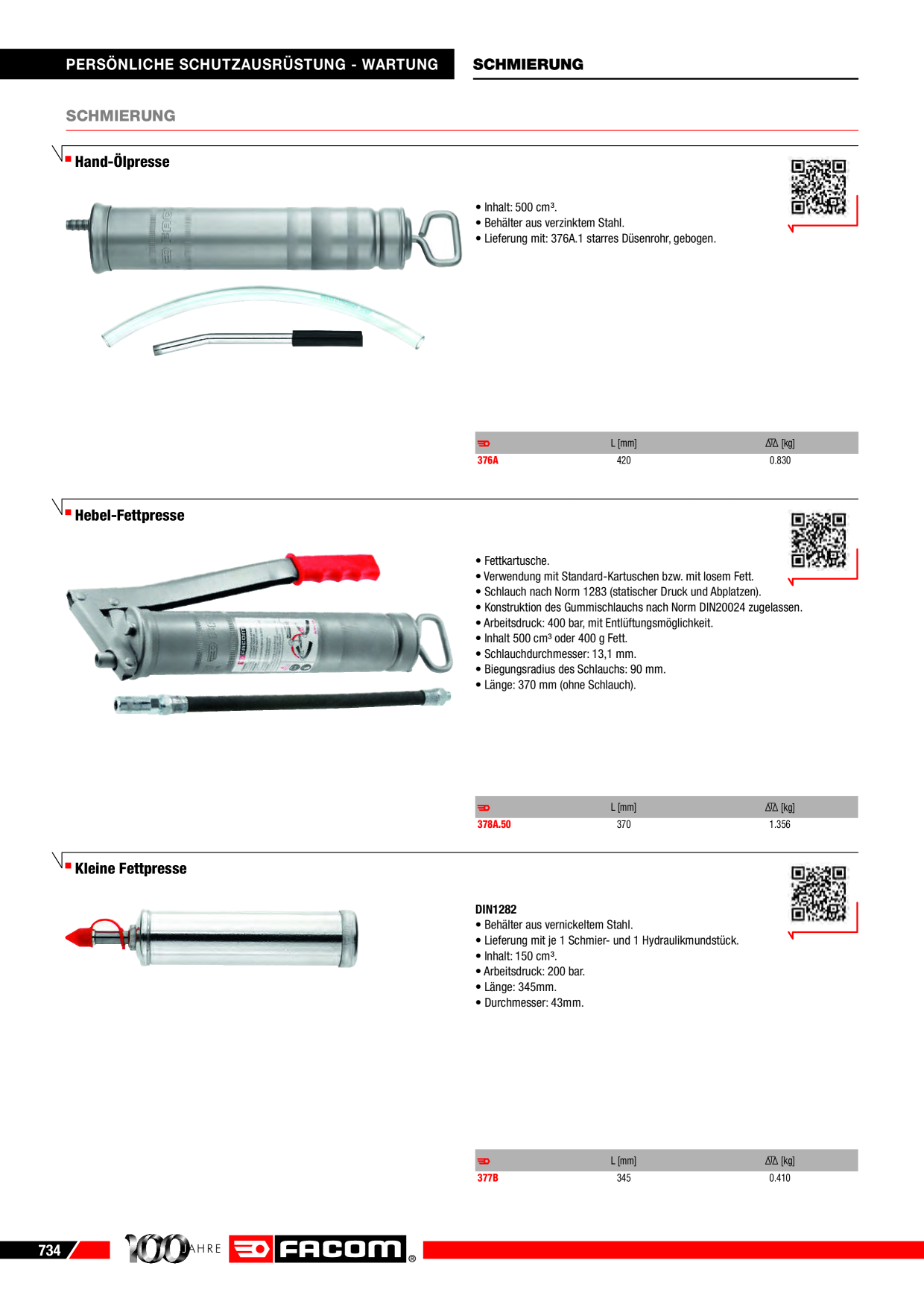 PERSÖNLICHE SCHUTZAUSRÜSTUNG - WARTUNG

SCHMIERUNG

SCHMIERUNG

Hand-Ölpresse

• Inhalt: 500 cm³.
• Behälter aus verzinktem Stahl.
• Lieferung mit: 376A.1 starres Düsenrohr, gebogen.

|  | L [mm] | [kg] |
|---|---|---|
| 376A | 420 | 0.830 |

Hebel-Fettpresse

• Fettkartusche.
• Verwendung mit Standard-Kartuschen bzw. mit losem Fett.
• Schlauch nach Norm 1283 (statischer Druck und Abplatzen).
• Konstruktion des Gummischlauchs nach Norm DIN20024 zugelassen.
• Arbeitsdruck: 400 bar, mit Entlüftungsmöglichkeit.
• Inhalt 500 cm³ oder 400 g Fett.
• Schlauchdurchmesser: 13,1 mm.
• Biegungsradius des Schlauchs: 90 mm.
• Länge: 370 mm (ohne Schlauch).

|  | L [mm] | [kg] |
|---|---|---|
| 378A.50 | 370 | 1.356 |

Kleine Fettpresse

DIN1282
• Behälter aus vernickeltem Stahl.
• Lieferung mit je 1 Schmier- und 1 Hydraulikmundstück.
• Inhalt: 150 cm³.
• Arbeitsdruck: 200 bar.
• Länge: 345mm.
• Durchmesser: 43mm.

|  | L [mm] | [kg] |
|---|---|---|
| 377B | 345 | 0.410 |

734 100 JAHRE FACOM®