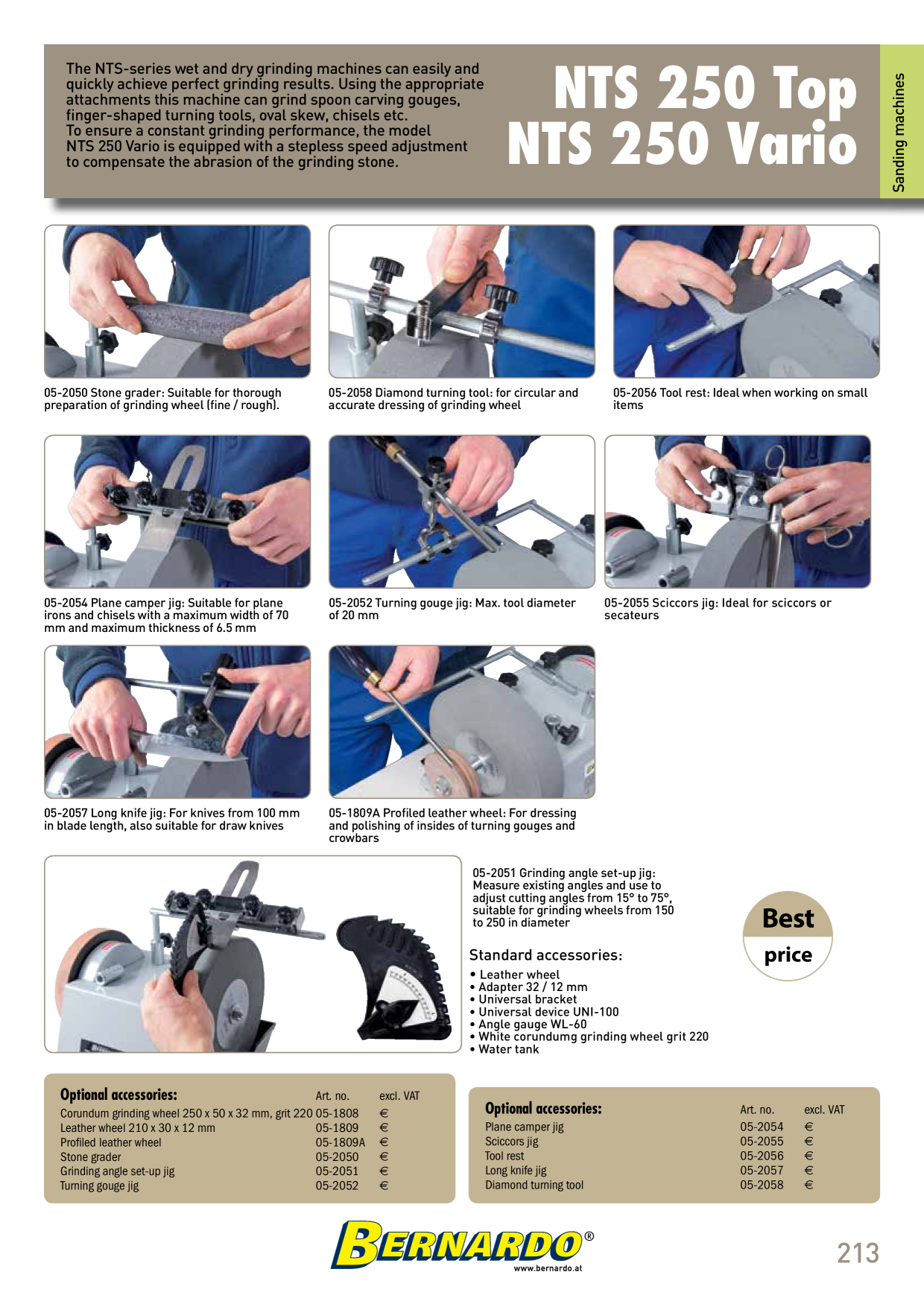 The NTS-series wet and dry grinding machines can easily and quickly achieve perfect grinding results. Using the appropriate attachments this machine can grind spoon carving gouges, finger-shaped turning tools, oval skew, chisels etc.
To ensure a constant grinding performance, the model NTS 250 Vario is equipped with a stepless speed adjustment to compensate the abrasion of the grinding stone.

NTS 250 Top
NTS 250 Vario

Sanding machines

05-2050 Stone grader: Suitable for thorough preparation of grinding wheel (fine / rough).

05-2058 Diamond turning tool: for circular and accurate dressing of grinding wheel

05-2056 Tool rest: Ideal when working on small items

05-2054 Plane camper jig: Suitable for plane irons and chisels with a maximum width of 70 mm and maximum thickness of 6.5 mm

05-2052 Turning gouge jig: Max. tool diameter of 20 mm

05-2055 Sciccors jig: Ideal for sciccors or secateurs

05-2057 Long knife jig: For knives from 100 mm in blade length, also suitable for draw knives

05-1809A Profiled leather wheel: For dressing and polishing of insides of turning gouges and crowbars

05-2051 Grinding angle set-up jig: Measure existing angles and use to adjust cutting angles from 15° to 75°, suitable for grinding wheels from 150 to 250 in diameter

Best price

Standard accessories:
• Leather wheel
• Adapter 32 / 12 mm
• Universal bracket
• Universal device UNI-100
• Angle gauge WL-60
• White corundumg grinding wheel grit 220
• Water tank

| Optional accessories: | Art. no. | excl. VAT |
|---|---|---|
| Corundum grinding wheel 250 x 50 x 32 mm, grit 220 | 05-1808 | € |
| Leather wheel 210 x 30 x 12 mm | 05-1809 | € |
| Profiled leather wheel | 05-1809A | € |
| Stone grader | 05-2050 | € |
| Grinding angle set-up jig | 05-2051 | € |
| Turning gouge jig | 05-2052 | € |

| Optional accessories: | Art. no. | excl. VAT |
|---|---|---|
| Plane camper jig | 05-2054 | € |
| Sciccors jig | 05-2055 | € |
| Tool rest | 05-2056 | € |
| Long knife jig | 05-2057 | € |
| Diamond turning tool | 05-2058 | € |

BERNARDO®
www.bernardo.at

213