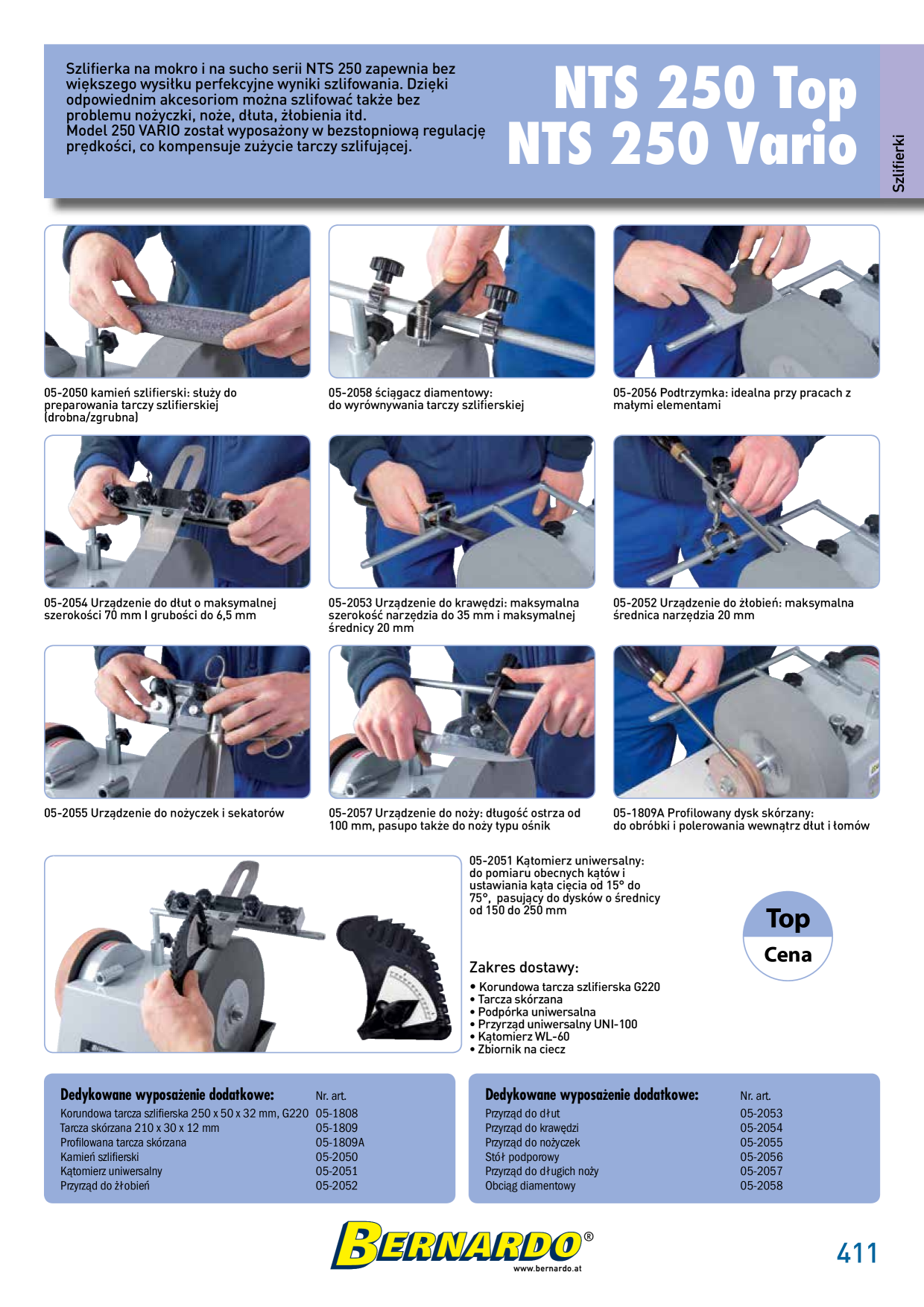 Szlifierka na mokro i na sucho serii NTS 250 zapewnia bez większego wysiłku perfekcyjne wyniki szlifowania. Dzięki odpowiednim akcesoriom można szlifować także bez problemu nożyczki, noże, dłuta, żłobienia itd. Model 250 VARIO został wyposażony w bezstopniową regulację prędkości, co kompensuje zużycie tarczy szlifującej.

NTS 250 Top
NTS 250 Vario

Szlifierki

05-2050 kamień szlifierski: służy do preparowania tarczy szlifierskiej (drobna/zgrubna)

05-2058 ściągacz diamentowy: do wyrównywania tarczy szlifierskiej

05-2056 Podtrzymka: idealna przy pracach z małymi elementami

05-2054 Urządzenie do dłut o maksymalnej szerokości 70 mm I grubości do 6,5 mm

05-2053 Urządzenie do krawędzi: maksymalna szerokość narzędzia do 35 mm i maksymalnej średnicy 20 mm

05-2052 Urządzenie do żłobień: maksymalna średnica narzędzia 20 mm

05-2055 Urządzenie do nożyczek i sekatorów

05-2057 Urządzenie do noży: długość ostrza od 100 mm, pasupo także do noży typu ośnik

05-1809A Profilowany dysk skórzany: do obróbki i polerowania wewnątrz dłut i łomów

05-2051 Kątomierz uniwersalny: do pomiaru obecnych kątów i ustawiania kąta cięcia od 15° do 75°, pasujący do dysków o średnicy od 150 do 250 mm

Top
Cena

Zakres dostawy:
• Korundowa tarcza szlifierska G220
• Tarcza skórzana
• Podpórka uniwersalna
• Przyrząd uniwersalny UNI-100
• Kątomierz WL-60
• Zbiornik na ciecz

| Dedykowane wyposażenie dodatkowe: | Nr. art. |
|---|---|
| Korundowa tarcza szlifierska 250 x 50 x 32 mm, G220 | 05-1808 |
| Tarcza skórzana 210 x 30 x 12 mm | 05-1809 |
| Profilowana tarcza skórzana | 05-1809A |
| Kamień szlifierski | 05-2050 |
| Kątomierz uniwersalny | 05-2051 |
| Przyrząd do żłobień | 05-2052 |

| Dedykowane wyposażenie dodatkowe: | Nr. art. |
|---|---|
| Przyrząd do dłut | 05-2053 |
| Przyrząd do krawędzi | 05-2054 |
| Przyrząd do nożyczek | 05-2055 |
| Stół podporowy | 05-2056 |
| Przyrząd do długich noży | 05-2057 |
| Obciąg diamentowy | 05-2058 |

BERNARDO®
www.bernardo.at

411