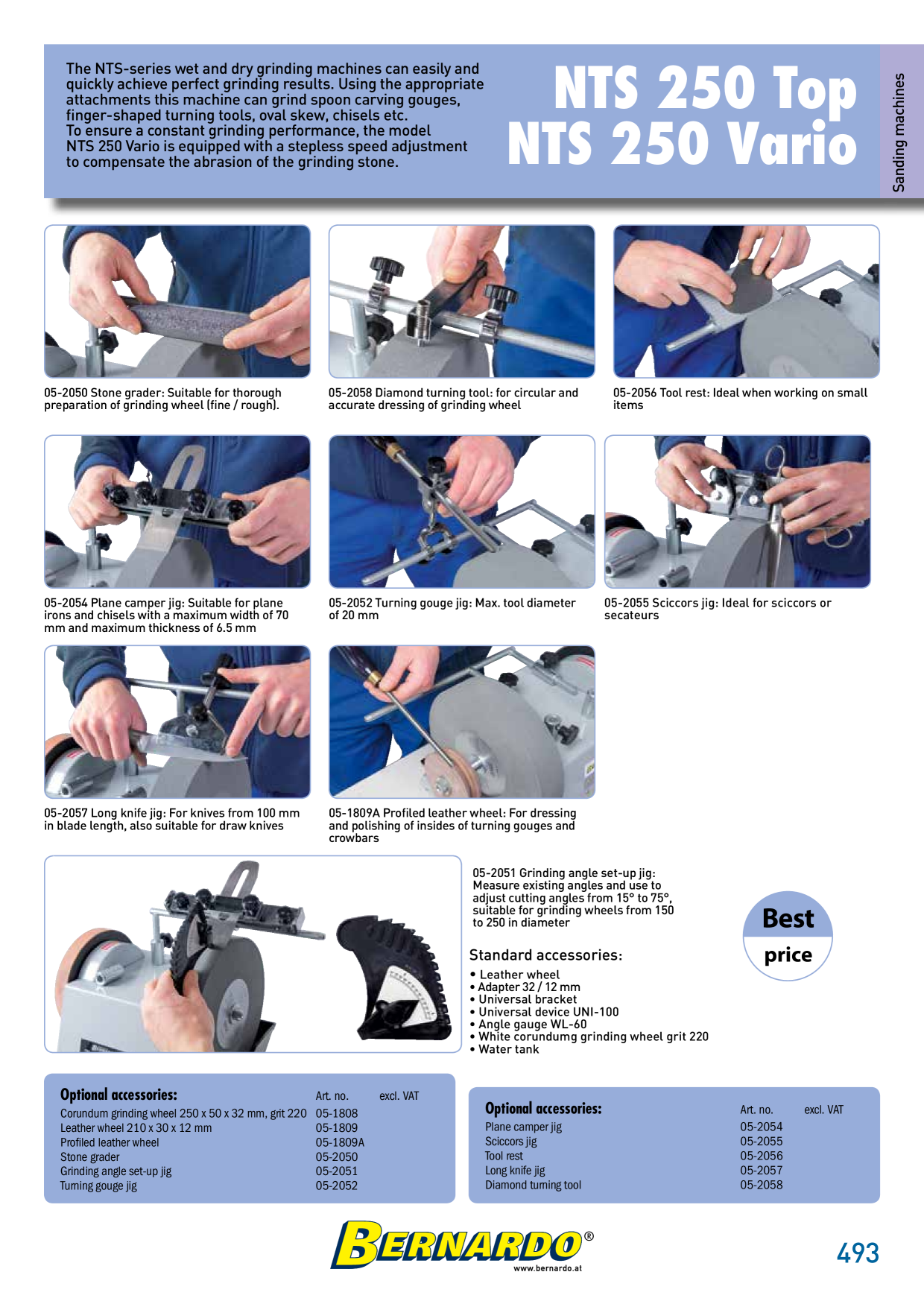 The NTS-series wet and dry grinding machines can easily and quickly achieve perfect grinding results. Using the appropriate attachments this machine can grind spoon carving gouges, finger-shaped turning tools, oval skew, chisels etc.
To ensure a constant grinding performance, the model NTS 250 Vario is equipped with a stepless speed adjustment to compensate the abrasion of the grinding stone.

NTS 250 Top
NTS 250 Vario

Sanding machines

05-2050 Stone grader: Suitable for thorough preparation of grinding wheel (fine / rough).

05-2058 Diamond turning tool: for circular and accurate dressing of grinding wheel

05-2056 Tool rest: Ideal when working on small items

05-2054 Plane camper jig: Suitable for plane irons and chisels with a maximum width of 70 mm and maximum thickness of 6.5 mm

05-2052 Turning gouge jig: Max. tool diameter of 20 mm

05-2055 Sciccors jig: Ideal for sciccors or secateurs

05-2057 Long knife jig: For knives from 100 mm in blade length, also suitable for draw knives

05-1809A Profiled leather wheel: For dressing and polishing of insides of turning gouges and crowbars

05-2051 Grinding angle set-up jig: Measure existing angles and use to adjust cutting angles from 15° to 75°, suitable for grinding wheels from 150 to 250 in diameter

Best price

Standard accessories:
• Leather wheel
• Adapter 32 / 12 mm
• Universal bracket
• Universal device UNI-100
• Angle gauge WL-60
• White corundumg grinding wheel grit 220
• Water tank

| Optional accessories: | Art. no. | excl. VAT |
|---|---|---|
| Corundum grinding wheel 250 x 50 x 32 mm, grit 220 | 05-1808 | |
| Leather wheel 210 x 30 x 12 mm | 05-1809 | |
| Profiled leather wheel | 05-1809A | |
| Stone grader | 05-2050 | |
| Grinding angle set-up jig | 05-2051 | |
| Turning gouge jig | 05-2052 | |

| Optional accessories: | Art. no. | excl. VAT |
|---|---|---|
| Plane camper jig | 05-2054 | |
| Sciccors jig | 05-2055 | |
| Tool rest | 05-2056 | |
| Long knife jig | 05-2057 | |
| Diamond turning tool | 05-2058 | |

BERNARDO®
www.bernardo.at

493