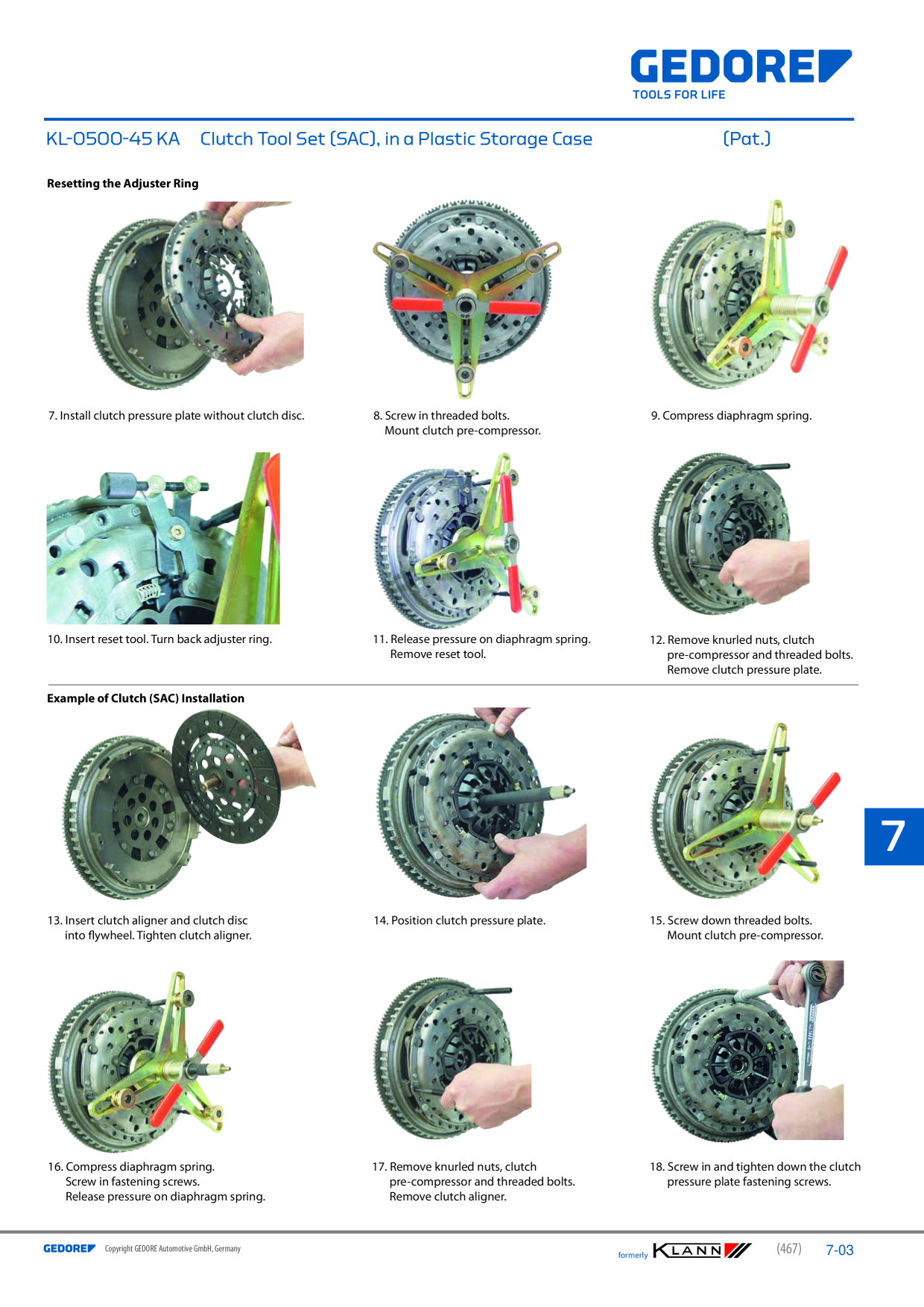 GEDORE
TOOLS FOR LIFE

KL-0500-45 KA Clutch Tool Set (SAC), in a Plastic Storage Case (Pat.)

Resetting the Adjuster Ring

7. Install clutch pressure plate without clutch disc.

8. Screw in threaded bolts. Mount clutch pre-compressor.

9. Compress diaphragm spring.

10. Insert reset tool. Turn back adjuster ring.

11. Release pressure on diaphragm spring. Remove reset tool.

12. Remove knurled nuts, clutch pre-compressor and threaded bolts. Remove clutch pressure plate.

Example of Clutch (SAC) Installation

13. Insert clutch aligner and clutch disc into flywheel. Tighten clutch aligner.

14. Position clutch pressure plate.

15. Screw down threaded bolts. Mount clutch pre-compressor.

7

16. Compress diaphragm spring. Screw in fastening screws. Release pressure on diaphragm spring.

17. Remove knurled nuts, clutch pre-compressor and threaded bolts. Remove clutch aligner.

18. Screw in and tighten down the clutch pressure plate fastening screws.

GEDORE Copyright GEDORE Automotive GmbH, Germany

formerly KLANN (467) 7-03