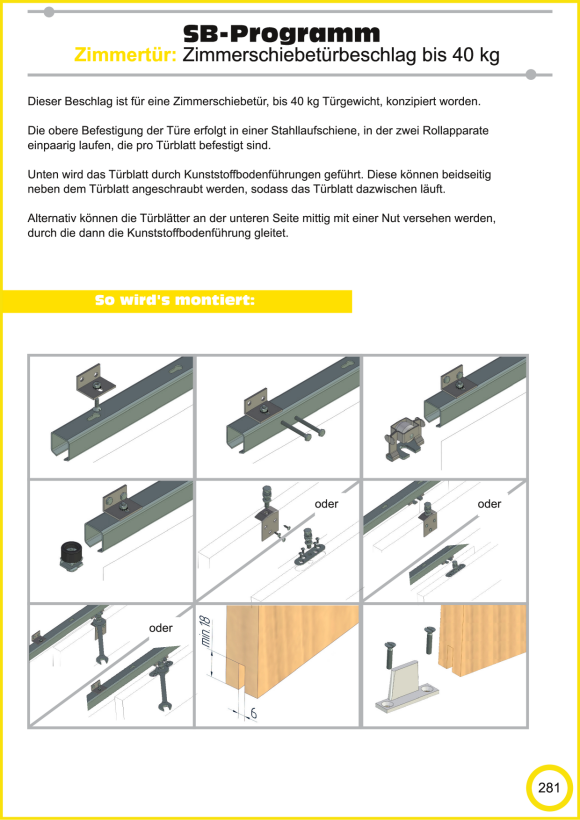 SB-Programm

Zimmertür: Zimmerschiebetürbeschlag bis 40 kg

Dieser Beschlag ist für eine Zimmerschiebetür, bis 40 kg Türgewicht, konzipiert worden.

Die obere Befestigung der Türe erfolgt in einer Stahllaufschiene, in der zwei Rollapparate einpaarig laufen, die pro Türblatt befestigt sind.

Unten wird das Türblatt durch Kunststoffbodenführungen geführt. Diese können beidseitig neben dem Türblatt angeschraubt werden, sodass das Türblatt dazwischen läuft.

Alternativ können die Türblätter an der unteren Seite mittig mit einer Nut versehen werden, durch die dann die Kunststoffbodenführung gleitet.

So wird's montiert:

oder

oder

oder

min.18

6

281