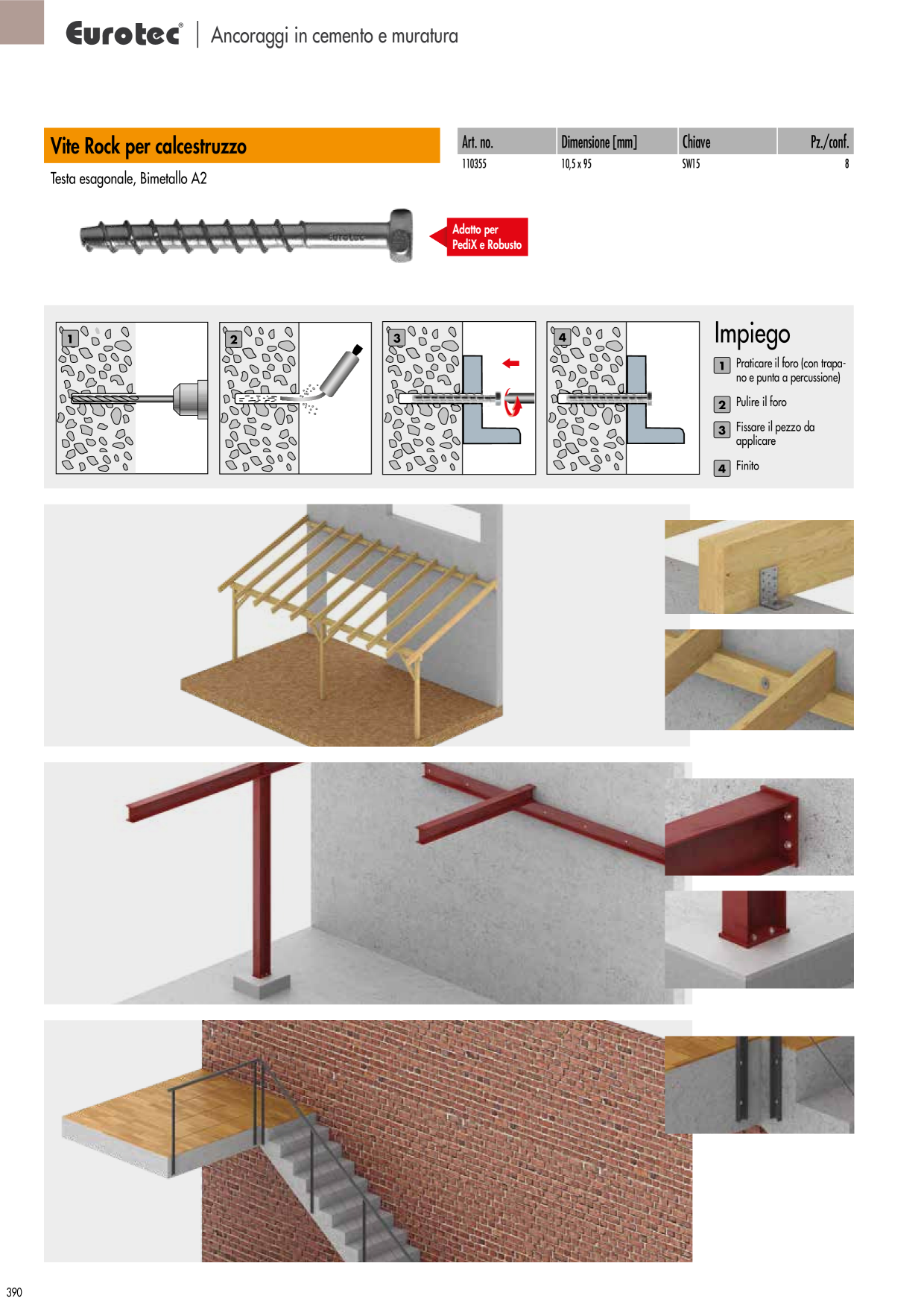 Eurotec® | Ancoraggi in cemento e muratura

Vite Rock per calcestruzzo

Testa esagonale, Bimetallo A2

| Art. no. | Dimensione [mm] | Chiave | Pz./conf. |
|---|---|---|---|
| 110355 | 10,5 x 95 | SW15 | 8 |

EUROTEC

Adatto per PediX e Robusto

1

2

3

4

Impiego

1 Praticare il foro (con trapano e punta a percussione)

2 Pulire il foro

3 Fissare il pezzo da applicare

4 Finito

390