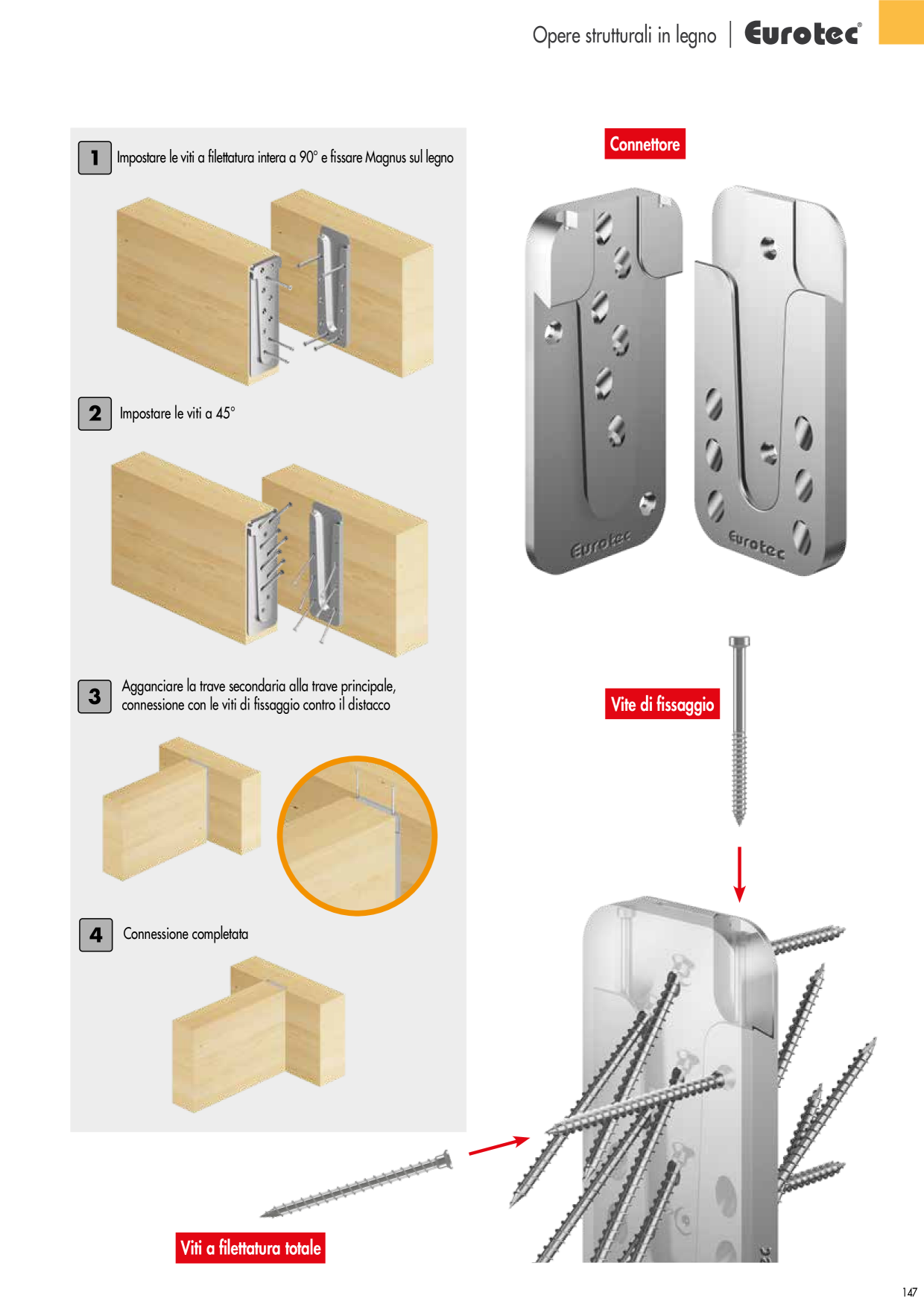 Opere strutturali in legno | Eurotec®

1 Impostare le viti a filettatura intera a 90° e fissare Magnus sul legno

2 Impostare le viti a 45°

3 Agganciare la trave secondaria alla trave principale, connessione con le viti di fissaggio contro il distacco

4 Connessione completata

Connettore

Eurotec

Eurotec

Vite di fissaggio

Viti a filettatura totale

147