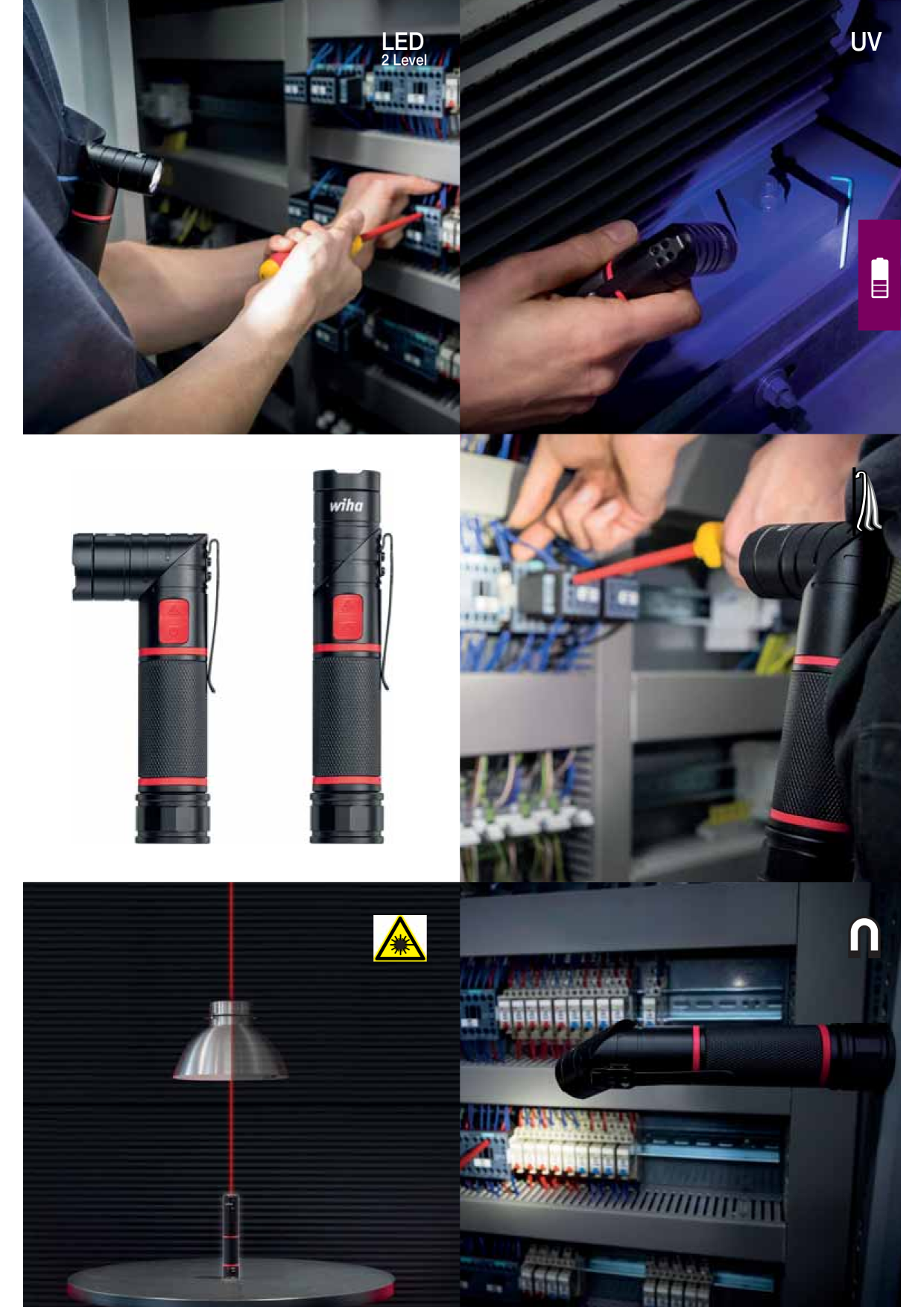 LED
2 Level

UV

wiha