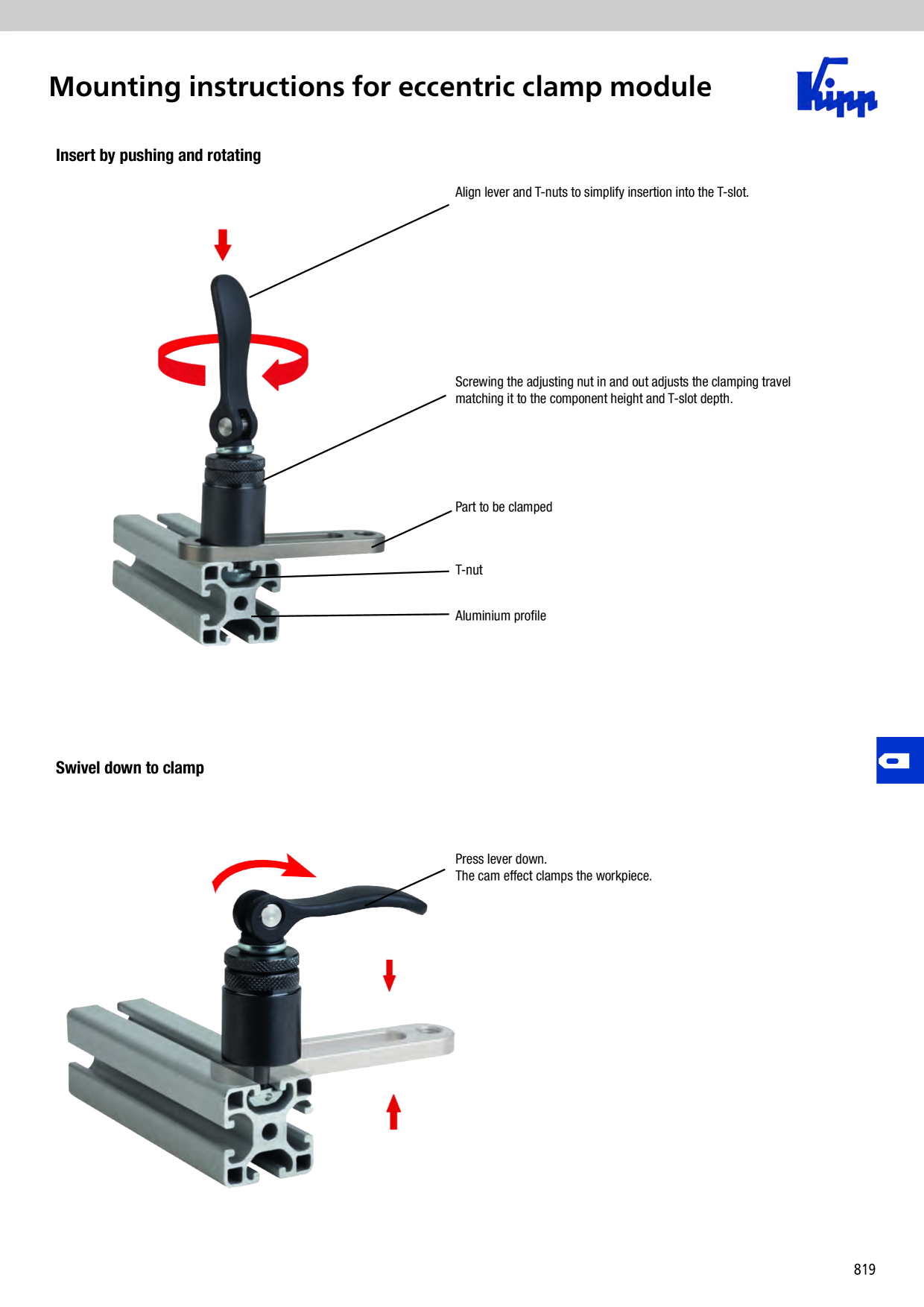 Mounting instructions for eccentric clamp module

Kipp

Insert by pushing and rotating

Align lever and T-nuts to simplify insertion into the T-slot.

Screwing the adjusting nut in and out adjusts the clamping travel matching it to the component height and T-slot depth.

Part to be clamped

T-nut

Aluminium profile

Swivel down to clamp

Press lever down.
The cam effect clamps the workpiece.

819