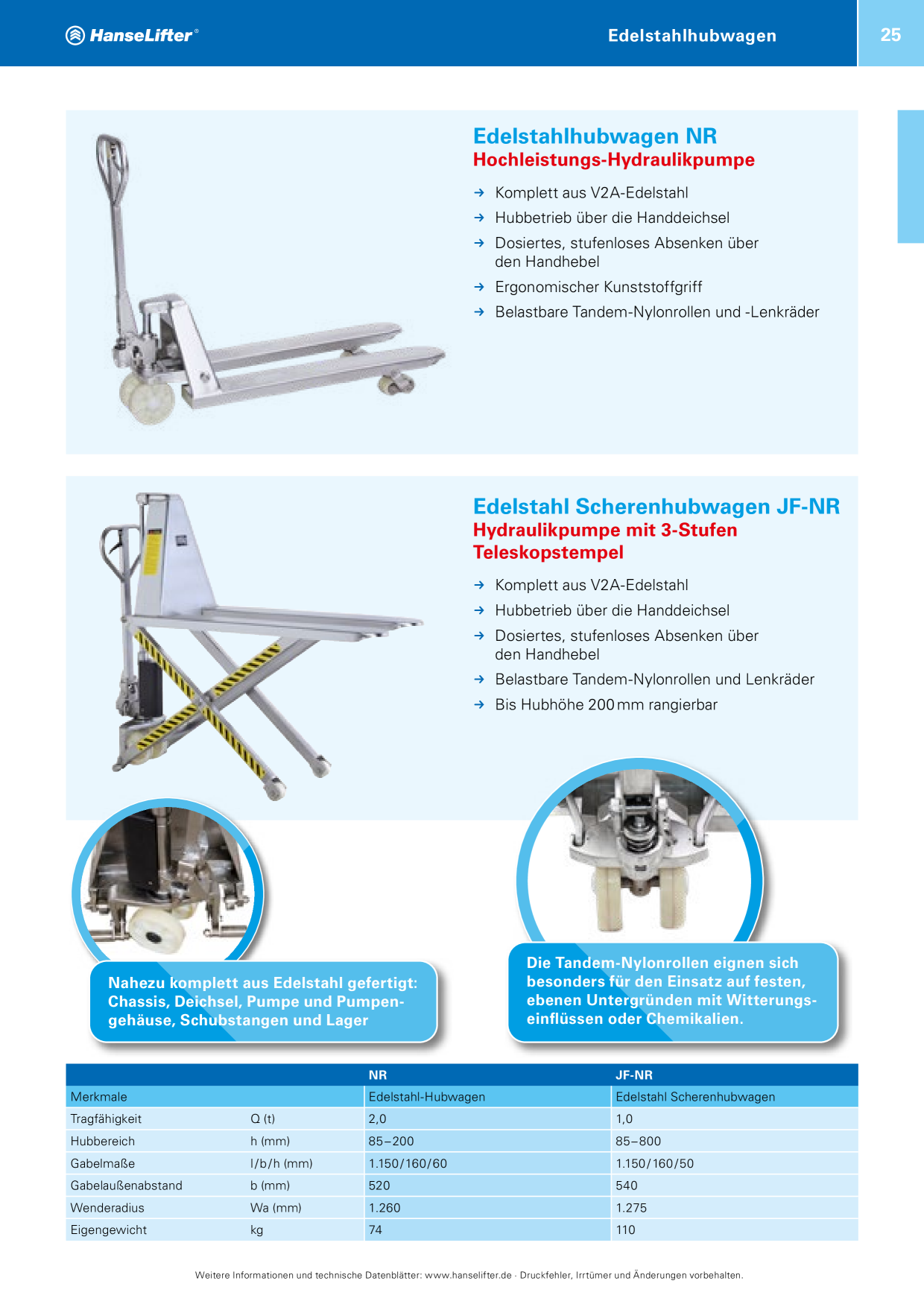 HanseLifter®

Edelstahlhubwagen

25

Edelstahlhubwagen NR
Hochleistungs-Hydraulikpumpe

→ Komplett aus V2A-Edelstahl
→ Hubbetrieb über die Handdeichsel
→ Dosiertes, stufenloses Absenken über den Handhebel
→ Ergonomischer Kunststoffgriff
→ Belastbare Tandem-Nylonrollen und -Lenkräder

Edelstahl Scherenhubwagen JF-NR
Hydraulikpumpe mit 3-Stufen Teleskopstempel

→ Komplett aus V2A-Edelstahl
→ Hubbetrieb über die Handdeichsel
→ Dosiertes, stufenloses Absenken über den Handhebel
→ Belastbare Tandem-Nylonrollen und Lenkräder
→ Bis Hubhöhe 200 mm rangierbar

Nahezu komplett aus Edelstahl gefertigt: Chassis, Deichsel, Pumpe und Pumpengehäuse, Schubstangen und Lager

Die Tandem-Nylonrollen eignen sich besonders für den Einsatz auf festen, ebenen Untergründen mit Witterungseinflüssen oder Chemikalien.

| | | NR | JF-NR |
|---|---|---|---|
| Merkmale | | Edelstahl-Hubwagen | Edelstahl Scherenhubwagen |
| Tragfähigkeit | Q (t) | 2,0 | 1,0 |
| Hubbereich | h (mm) | 85–200 | 85–800 |
| Gabelmaße | l/b/h (mm) | 1.150/160/60 | 1.150/160/50 |
| Gabelaußenabstand | b (mm) | 520 | 540 |
| Wenderadius | Wa (mm) | 1.260 | 1.275 |
| Eigengewicht | kg | 74 | 110 |

Weitere Informationen und technische Datenblätter: www.hanselifter.de · Druckfehler, Irrtümer und Änderungen vorbehalten.