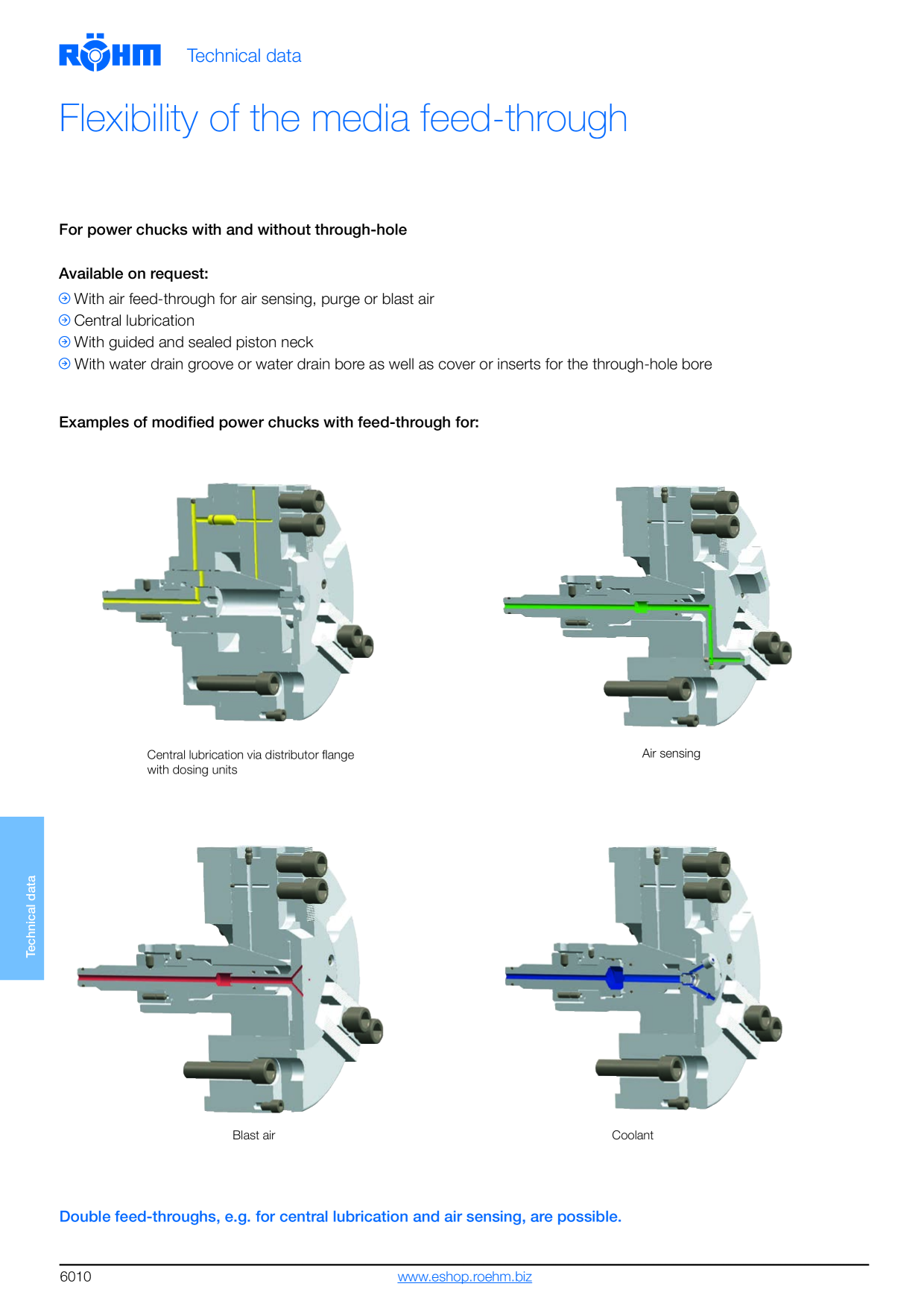 RÖHM Technical data

Flexibility of the media feed-through

For power chucks with and without through-hole

Available on request:
With air feed-through for air sensing, purge or blast air
Central lubrication
With guided and sealed piston neck
With water drain groove or water drain bore as well as cover or inserts for the through-hole bore

Examples of modified power chucks with feed-through for:

Central lubrication via distributor flange with dosing units

Air sensing

Technical data

Blast air

Coolant

Double feed-throughs, e.g. for central lubrication and air sensing, are possible.

6010 www.eshop.roehm.biz