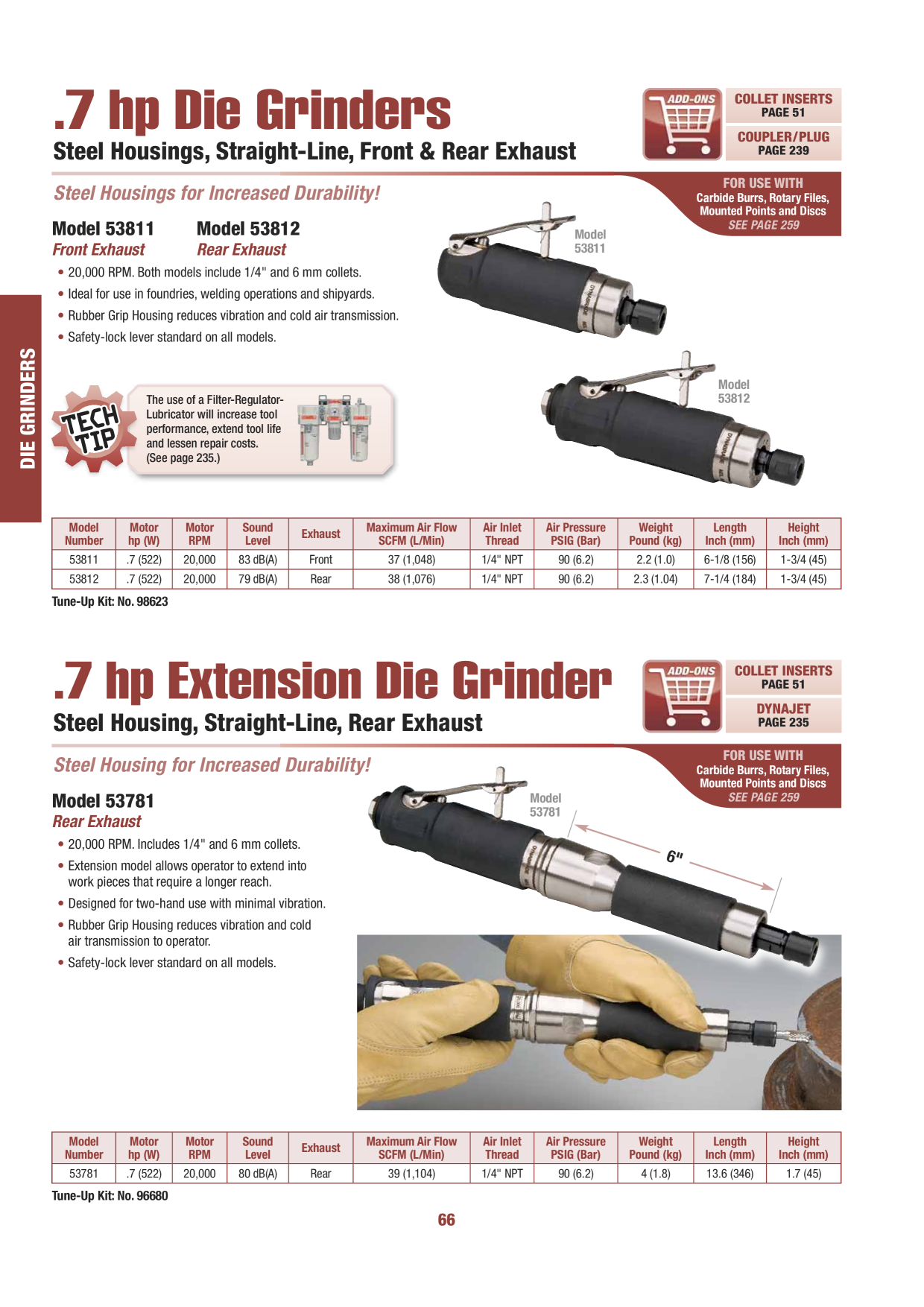 .7 hp Die Grinders

Steel Housings, Straight-Line, Front & Rear Exhaust

ADD-ONS

COLLET INSERTS
PAGE 51

COUPLER/PLUG
PAGE 239

Steel Housings for Increased Durability!

FOR USE WITH
Carbide Burrs, Rotary Files, Mounted Points and Discs
SEE PAGE 259

Model 53811
Front Exhaust

Model 53812
Rear Exhaust

• 20,000 RPM. Both models include 1/4" and 6 mm collets.
• Ideal for use in foundries, welding operations and shipyards.
• Rubber Grip Housing reduces vibration and cold air transmission.
• Safety-lock lever standard on all models.

Model
53811

Model
53812

DIE GRINDERS

TECH TIP

The use of a Filter-Regulator-Lubricator will increase tool performance, extend tool life and lessen repair costs. (See page 235.)

| Model Number | Motor hp (W) | Motor RPM | Sound Level | Exhaust | Maximum Air Flow SCFM (L/Min) | Air Inlet Thread | Air Pressure PSIG (Bar) | Weight Pound (kg) | Length Inch (mm) | Height Inch (mm) |
|---|---|---|---|---|---|---|---|---|---|---|
| 53811 | .7 (522) | 20,000 | 83 dB(A) | Front | 37 (1,048) | 1/4" NPT | 90 (6.2) | 2.2 (1.0) | 6-1/8 (156) | 1-3/4 (45) |
| 53812 | .7 (522) | 20,000 | 79 dB(A) | Rear | 38 (1,076) | 1/4" NPT | 90 (6.2) | 2.3 (1.04) | 7-1/4 (184) | 1-3/4 (45) |

Tune-Up Kit: No. 98623

.7 hp Extension Die Grinder

Steel Housing, Straight-Line, Rear Exhaust

ADD-ONS

COLLET INSERTS
PAGE 51

DYNAJET
PAGE 235

Steel Housing for Increased Durability!

FOR USE WITH
Carbide Burrs, Rotary Files, Mounted Points and Discs
SEE PAGE 259

Model 53781
Rear Exhaust

• 20,000 RPM. Includes 1/4" and 6 mm collets.
• Extension model allows operator to extend into work pieces that require a longer reach.
• Designed for two-hand use with minimal vibration.
• Rubber Grip Housing reduces vibration and cold air transmission to operator.
• Safety-lock lever standard on all models.

Model
53781

6"

| Model Number | Motor hp (W) | Motor RPM | Sound Level | Exhaust | Maximum Air Flow SCFM (L/Min) | Air Inlet Thread | Air Pressure PSIG (Bar) | Weight Pound (kg) | Length Inch (mm) | Height Inch (mm) |
|---|---|---|---|---|---|---|---|---|---|---|
| 53781 | .7 (522) | 20,000 | 80 dB(A) | Rear | 39 (1,104) | 1/4" NPT | 90 (6.2) | 4 (1.8) | 13.6 (346) | 1.7 (45) |

Tune-Up Kit: No. 96680

66