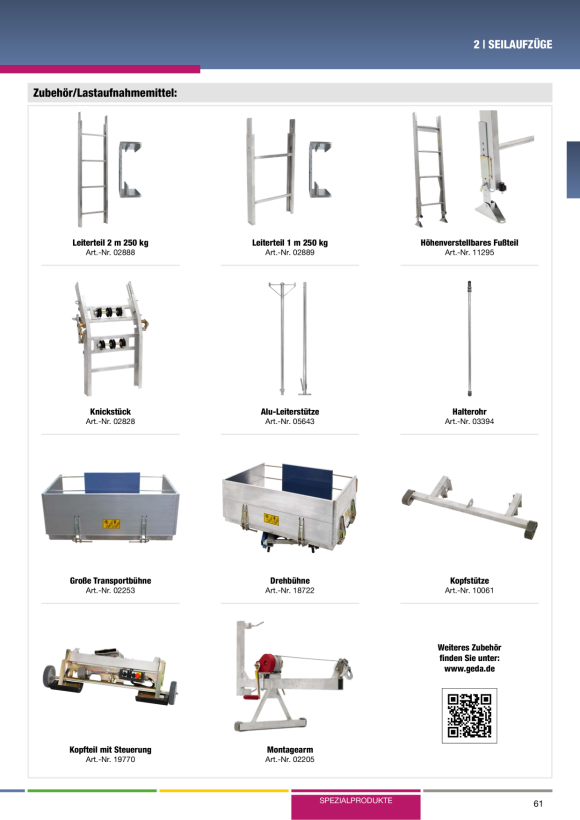 2 | SEILAUFZÜGE

Zubehör/Lastaufnahmemittel:

Leiterteil 2 m 250 kg
Art.-Nr. 02888

Leiterteil 1 m 250 kg
Art.-Nr. 02889

Höhenverstellbares Fußteil
Art.-Nr. 11295

Knickstück
Art.-Nr. 02828

Alu-Leiterstütze
Art.-Nr. 05643

Halterohr
Art.-Nr. 03394

Große Transportbühne
Art.-Nr. 02253

Drehbühne
Art.-Nr. 18722

Kopfstütze
Art.-Nr. 10061

Kopfteil mit Steuerung
Art.-Nr. 19770

Montagearm
Art.-Nr. 02205

Weiteres Zubehör finden Sie unter: www.geda.de

SPEZIALPRODUKTE

61