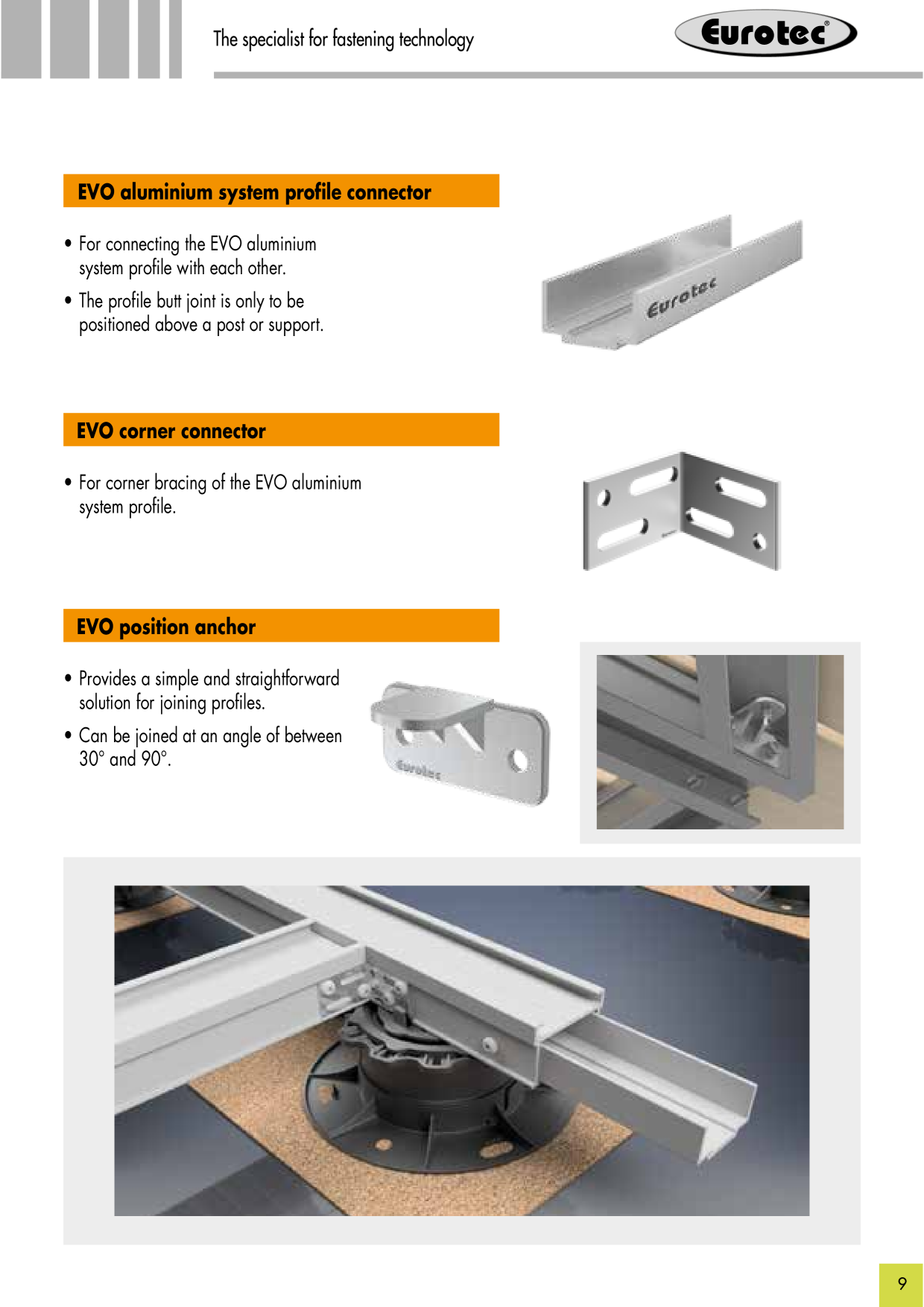 The specialist for fastening technology

Eurotec®

EVO aluminium system profile connector

• For connecting the EVO aluminium system profile with each other.

• The profile butt joint is only to be positioned above a post or support.

Eurotec

EVO corner connector

• For corner bracing of the EVO aluminium system profile.

EVO position anchor

• Provides a simple and straightforward solution for joining profiles.

• Can be joined at an angle of between 30° and 90°.

Eurotec

9