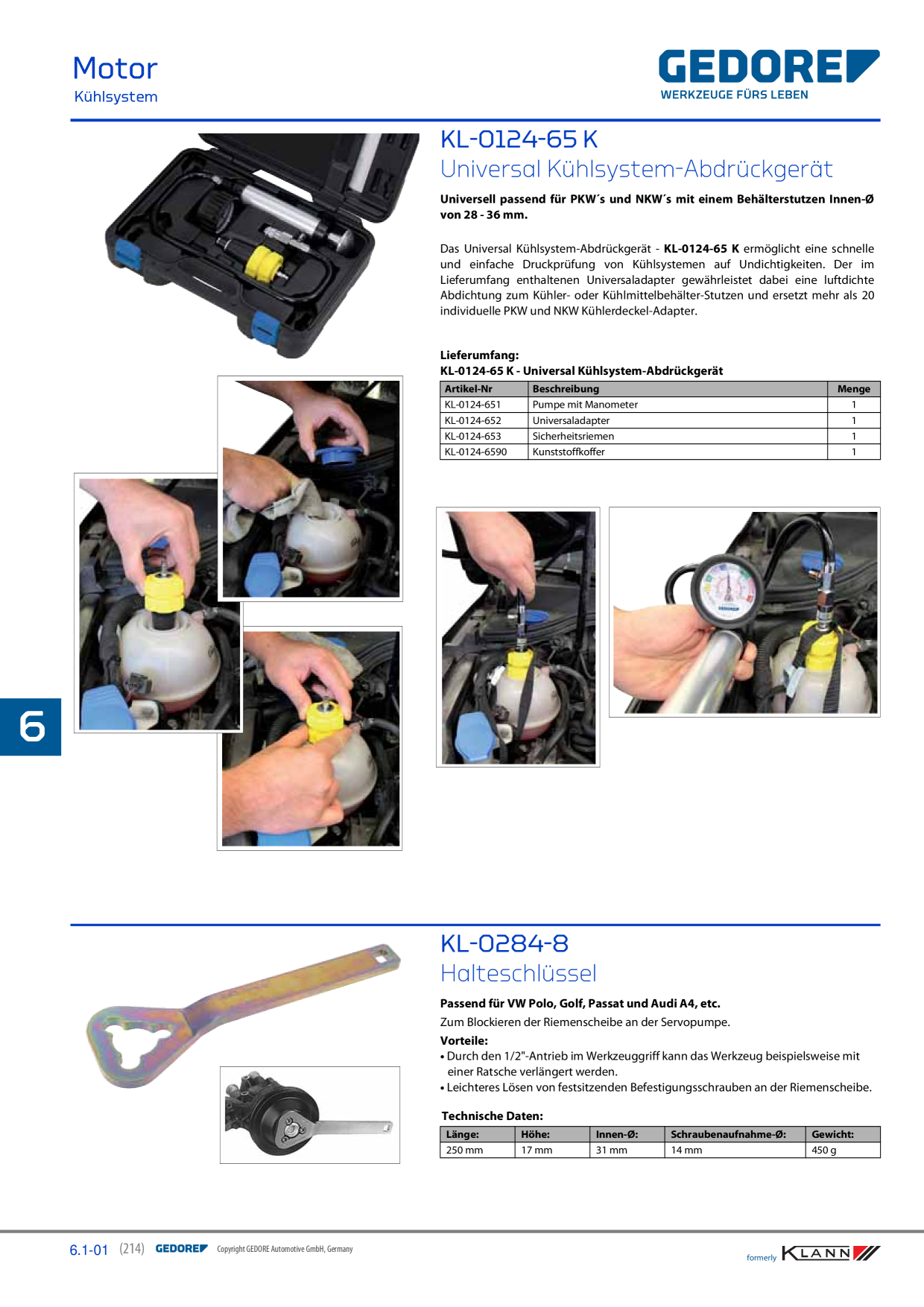 Motor
Kühlsystem

GEDORE
WERKZEUGE FÜRS LEBEN

KL-0124-65 K
Universal Kühlsystem-Abdrückgerät

Universell passend für PKW´s und NKW´s mit einem Behälterstutzen Innen-Ø von 28 - 36 mm.

Das Universal Kühlsystem-Abdrückgerät - KL-0124-65 K ermöglicht eine schnelle und einfache Druckprüfung von Kühlsystemen auf Undichtigkeiten. Der im Lieferumfang enthaltenen Universaladapter gewährleistet dabei eine luftdichte Abdichtung zum Kühler- oder Kühlmittelbehälter-Stutzen und ersetzt mehr als 20 individuelle PKW und NKW Kühlerdeckel-Adapter.

Lieferumfang:
KL-0124-65 K - Universal Kühlsystem-Abdrückgerät

| Artikel-Nr | Beschreibung | Menge |
|---|---|---|
| KL-0124-651 | Pumpe mit Manometer | 1 |
| KL-0124-652 | Universaladapter | 1 |
| KL-0124-653 | Sicherheitsriemen | 1 |
| KL-0124-6590 | Kunststoffkoffer | 1 |

6

KL-0284-8
Halteschlüssel

Passend für VW Polo, Golf, Passat und Audi A4, etc.
Zum Blockieren der Riemenscheibe an der Servopumpe.
Vorteile:
• Durch den 1/2"-Antrieb im Werkzeuggriff kann das Werkzeug beispielsweise mit einer Ratsche verlängert werden.
• Leichteres Lösen von festsitzenden Befestigungsschrauben an der Riemenscheibe.

Technische Daten:

| Länge: | Höhe: | Innen-Ø: | Schraubenaufnahme-Ø: | Gewicht: |
|---|---|---|---|---|
| 250 mm | 17 mm | 31 mm | 14 mm | 450 g |

6.1-01 (214) GEDORE Copyright GEDORE Automotive GmbH, Germany
formerly KLANN