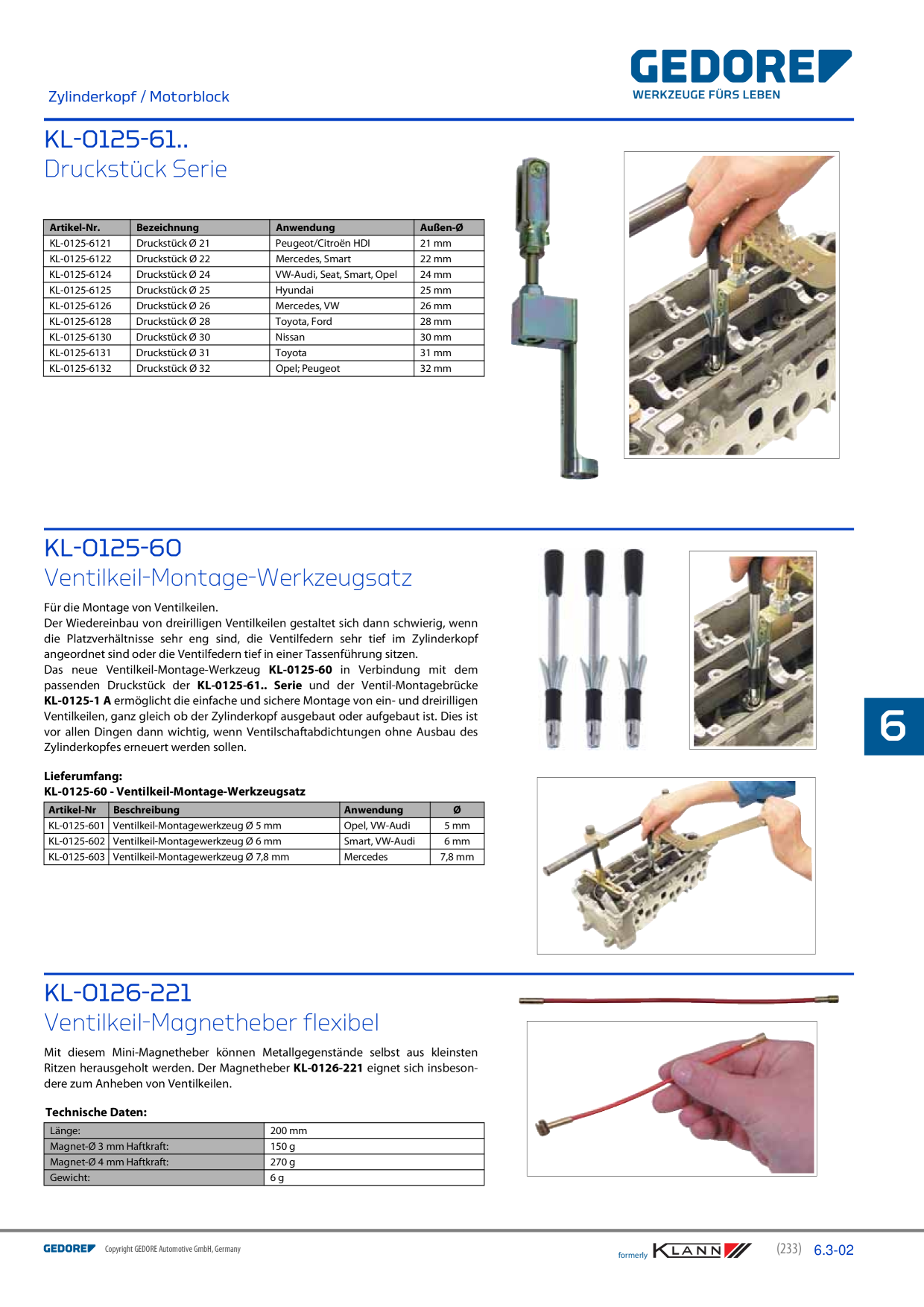 Zylinderkopf / Motorblock

GEDORE
WERKZEUGE FÜRS LEBEN

KL-0125-61..
Druckstück Serie

| Artikel-Nr. | Bezeichnung | Anwendung | Außen-Ø |
|---|---|---|---|
| KL-0125-6121 | Druckstück Ø 21 | Peugeot/Citroën HDI | 21 mm |
| KL-0125-6122 | Druckstück Ø 22 | Mercedes, Smart | 22 mm |
| KL-0125-6124 | Druckstück Ø 24 | VW-Audi, Seat, Smart, Opel | 24 mm |
| KL-0125-6125 | Druckstück Ø 25 | Hyundai | 25 mm |
| KL-0125-6126 | Druckstück Ø 26 | Mercedes, VW | 26 mm |
| KL-0125-6128 | Druckstück Ø 28 | Toyota, Ford | 28 mm |
| KL-0125-6130 | Druckstück Ø 30 | Nissan | 30 mm |
| KL-0125-6131 | Druckstück Ø 31 | Toyota | 31 mm |
| KL-0125-6132 | Druckstück Ø 32 | Opel; Peugeot | 32 mm |

KL-0125-60
Ventilkeil-Montage-Werkzeugsatz

Für die Montage von Ventilkeilen.
Der Wiedereinbau von dreirilligen Ventilkeilen gestaltet sich dann schwierig, wenn die Platzverhältnisse sehr eng sind, die Ventilfedern sehr tief im Zylinderkopf angeordnet sind oder die Ventilfedern tief in einer Tassenführung sitzen.
Das neue Ventilkeil-Montage-Werkzeug KL-0125-60 in Verbindung mit dem passenden Druckstück der KL-0125-61.. Serie und der Ventil-Montagebrücke KL-0125-1 A ermöglicht die einfache und sichere Montage von ein- und dreirilligen Ventilkeilen, ganz gleich ob der Zylinderkopf ausgebaut oder aufgebaut ist. Dies ist vor allen Dingen dann wichtig, wenn Ventilschaftabdichtungen ohne Ausbau des Zylinderkopfes erneuert werden sollen.

Lieferumfang:
KL-0125-60 - Ventilkeil-Montage-Werkzeugsatz

| Artikel-Nr | Beschreibung | Anwendung | Ø |
|---|---|---|---|
| KL-0125-601 | Ventilkeil-Montagewerkzeug Ø 5 mm | Opel, VW-Audi | 5 mm |
| KL-0125-602 | Ventilkeil-Montagewerkzeug Ø 6 mm | Smart, VW-Audi | 6 mm |
| KL-0125-603 | Ventilkeil-Montagewerkzeug Ø 7,8 mm | Mercedes | 7,8 mm |

6

KL-0126-221
Ventilkeil-Magnetheber flexibel

Mit diesem Mini-Magnetheber können Metallgegenstände selbst aus kleinsten Ritzen herausgeholt werden. Der Magnetheber KL-0126-221 eignet sich insbesondere zum Anheben von Ventilkeilen.

Technische Daten:

| Länge: | 200 mm |
|---|---|
| Magnet-Ø 3 mm Haftkraft: | 150 g |
| Magnet-Ø 4 mm Haftkraft: | 270 g |
| Gewicht: | 6 g |

GEDORE Copyright GEDORE Automotive GmbH, Germany
formerly KLANN (233) 6.3-02