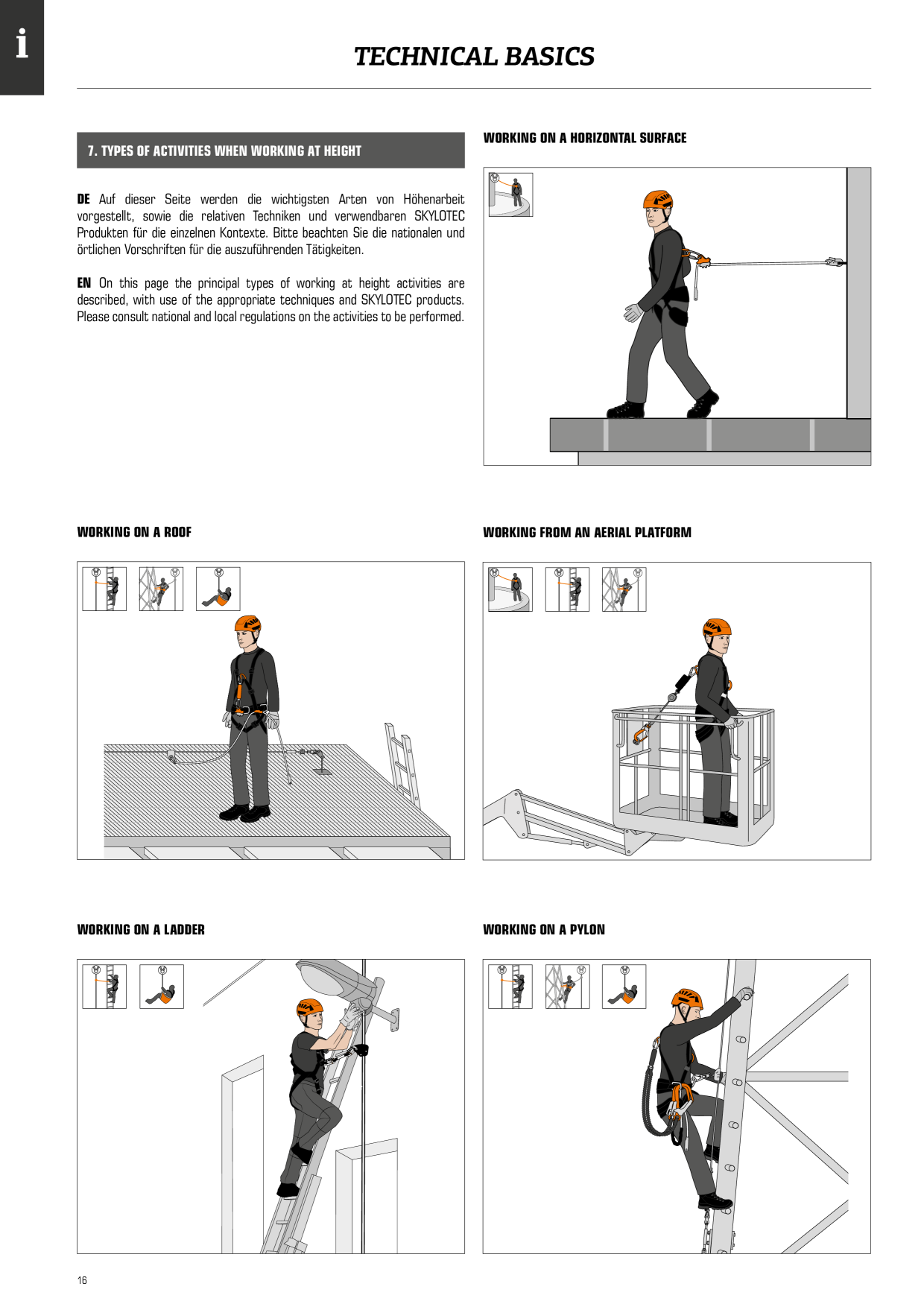 i

TECHNICAL BASICS

7. TYPES OF ACTIVITIES WHEN WORKING AT HEIGHT

DE Auf dieser Seite werden die wichtigsten Arten von Höhenarbeit vorgestellt, sowie die relativen Techniken und verwendbaren SKYLOTEC Produkten für die einzelnen Kontexte. Bitte beachten Sie die nationalen und örtlichen Vorschriften für die auszuführenden Tätigkeiten.

EN On this page the principal types of working at height activities are described, with use of the appropriate techniques and SKYLOTEC products. Please consult national and local regulations on the activities to be performed.

WORKING ON A HORIZONTAL SURFACE

WORKING ON A ROOF

WORKING FROM AN AERIAL PLATFORM

WORKING ON A LADDER

WORKING ON A PYLON

16