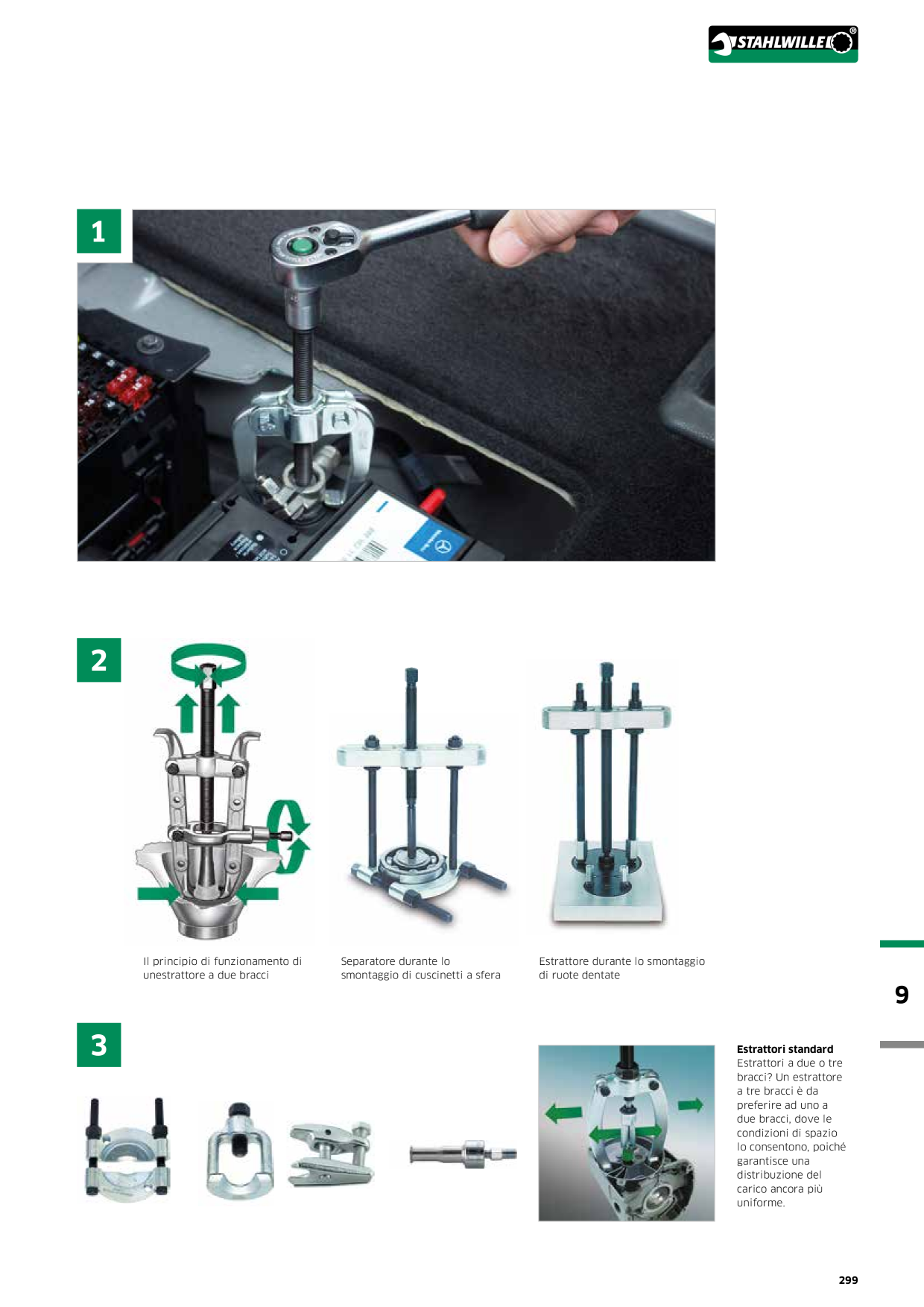 STAHLWILLE®

1

2

Il principio di funzionamento di unestrattore a due bracci

Separatore durante lo smontaggio di cuscinetti a sfera

Estrattore durante lo smontaggio di ruote dentate

9

3

**Estrattori standard**
Estrattori a due o tre bracci? Un estrattore a tre bracci è da preferire ad uno a due bracci, dove le condizioni di spazio lo consentono, poiché garantisce una distribuzione del carico ancora più uniforme.

299