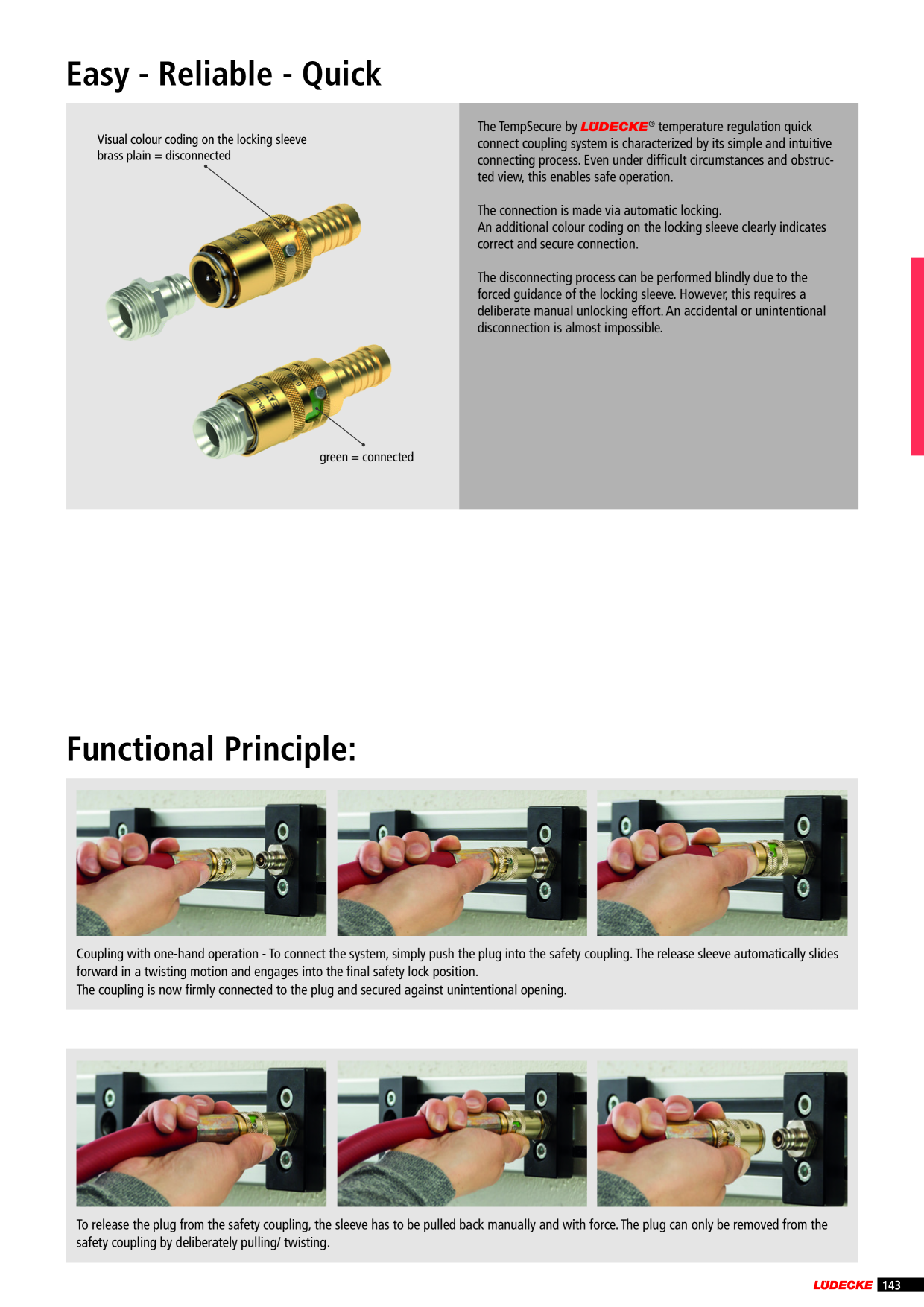 Easy - Reliable - Quick

Visual colour coding on the locking sleeve
brass plain = disconnected

green = connected

The TempSecure by LÜDECKE® temperature regulation quick connect coupling system is characterized by its simple and intuitive connecting process. Even under difficult circumstances and obstructed view, this enables safe operation.

The connection is made via automatic locking.
An additional colour coding on the locking sleeve clearly indicates correct and secure connection.

The disconnecting process can be performed blindly due to the forced guidance of the locking sleeve. However, this requires a deliberate manual unlocking effort. An accidental or unintentional disconnection is almost impossible.

Functional Principle:

Coupling with one-hand operation - To connect the system, simply push the plug into the safety coupling. The release sleeve automatically slides forward in a twisting motion and engages into the final safety lock position.
The coupling is now firmly connected to the plug and secured against unintentional opening.

To release the plug from the safety coupling, the sleeve has to be pulled back manually and with force. The plug can only be removed from the safety coupling by deliberately pulling/ twisting.

LÜDECKE 143