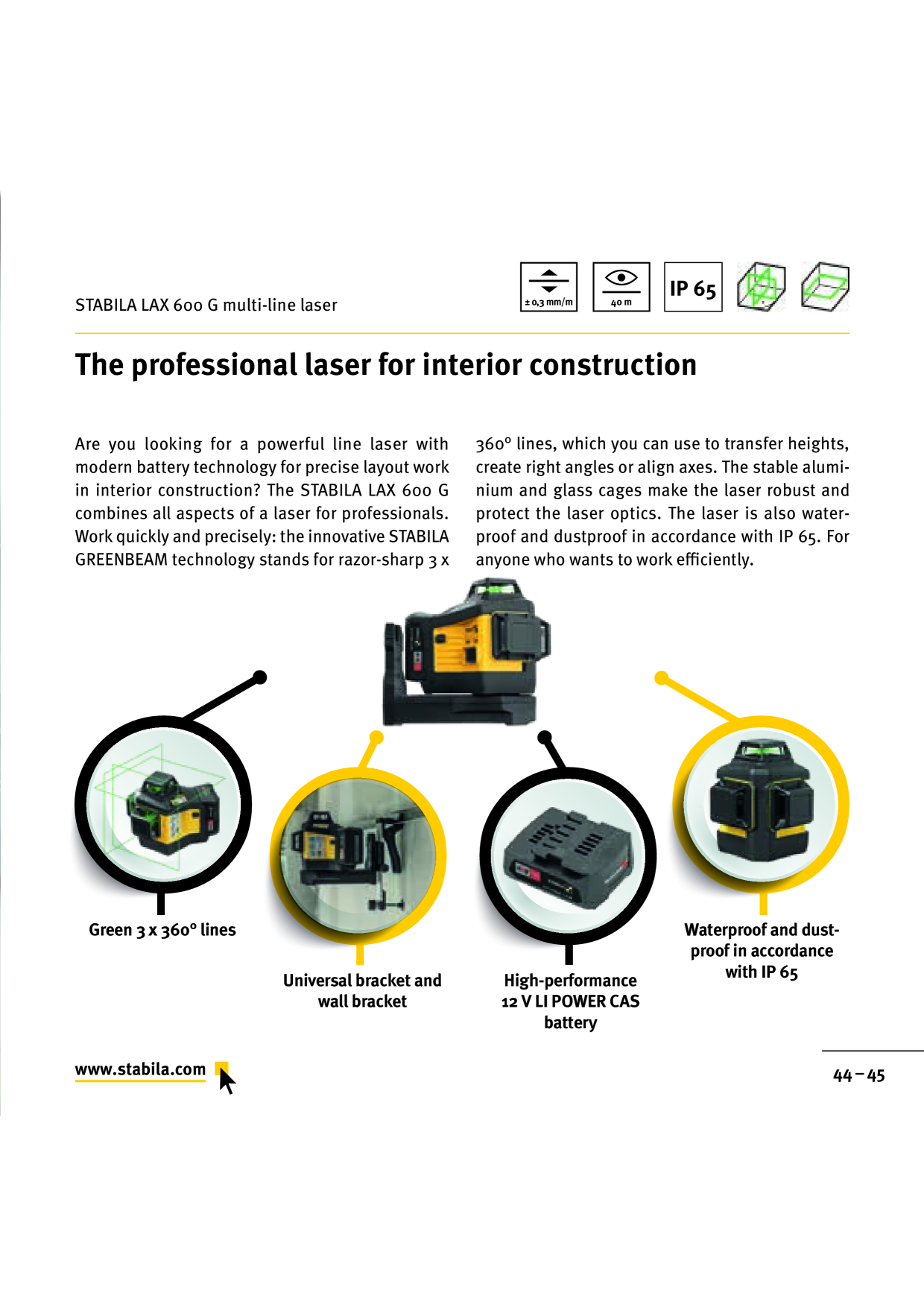 STABILA LAX 600 G multi-line laser

± 0,3 mm/m

40 m

IP 65

The professional laser for interior construction

Are you looking for a powerful line laser with modern battery technology for precise layout work in interior construction? The STABILA LAX 600 G combines all aspects of a laser for professionals. Work quickly and precisely: the innovative STABILA GREENBEAM technology stands for razor-sharp 3 x 360° lines, which you can use to transfer heights, create right angles or align axes. The stable aluminium and glass cages make the laser robust and protect the laser optics. The laser is also waterproof and dustproof in accordance with IP 65. For anyone who wants to work efficiently.

Green 3 x 360° lines

Universal bracket and wall bracket

High-performance 12 V LI POWER CAS battery

Waterproof and dustproof in accordance with IP 65

www.stabila.com

44 – 45