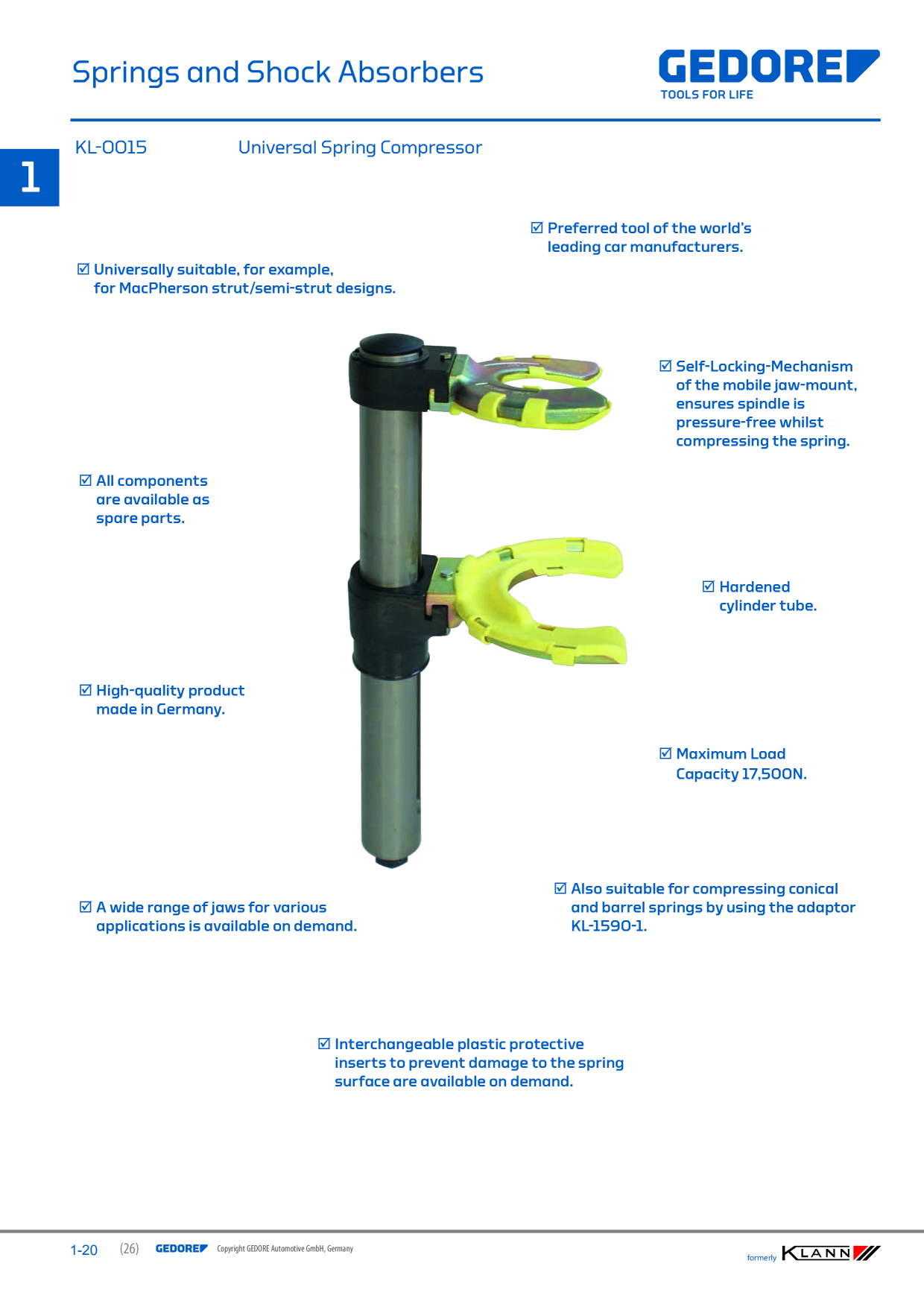 Springs and Shock Absorbers

GEDORE
TOOLS FOR LIFE

1

KL-0015 Universal Spring Compressor

☑ Preferred tool of the world's leading car manufacturers.

☑ Universally suitable, for example, for MacPherson strut/semi-strut designs.

☑ Self-Locking-Mechanism of the mobile jaw-mount, ensures spindle is pressure-free whilst compressing the spring.

☑ All components are available as spare parts.

☑ Hardened cylinder tube.

☑ High-quality product made in Germany.

☑ Maximum Load Capacity 17,500N.

☑ A wide range of jaws for various applications is available on demand.

☑ Also suitable for compressing conical and barrel springs by using the adaptor KL-1590-1.

☑ Interchangeable plastic protective inserts to prevent damage to the spring surface are available on demand.

1-20 (26) GEDORE Copyright GEDORE Automotive GmbH, Germany

formerly KLANN