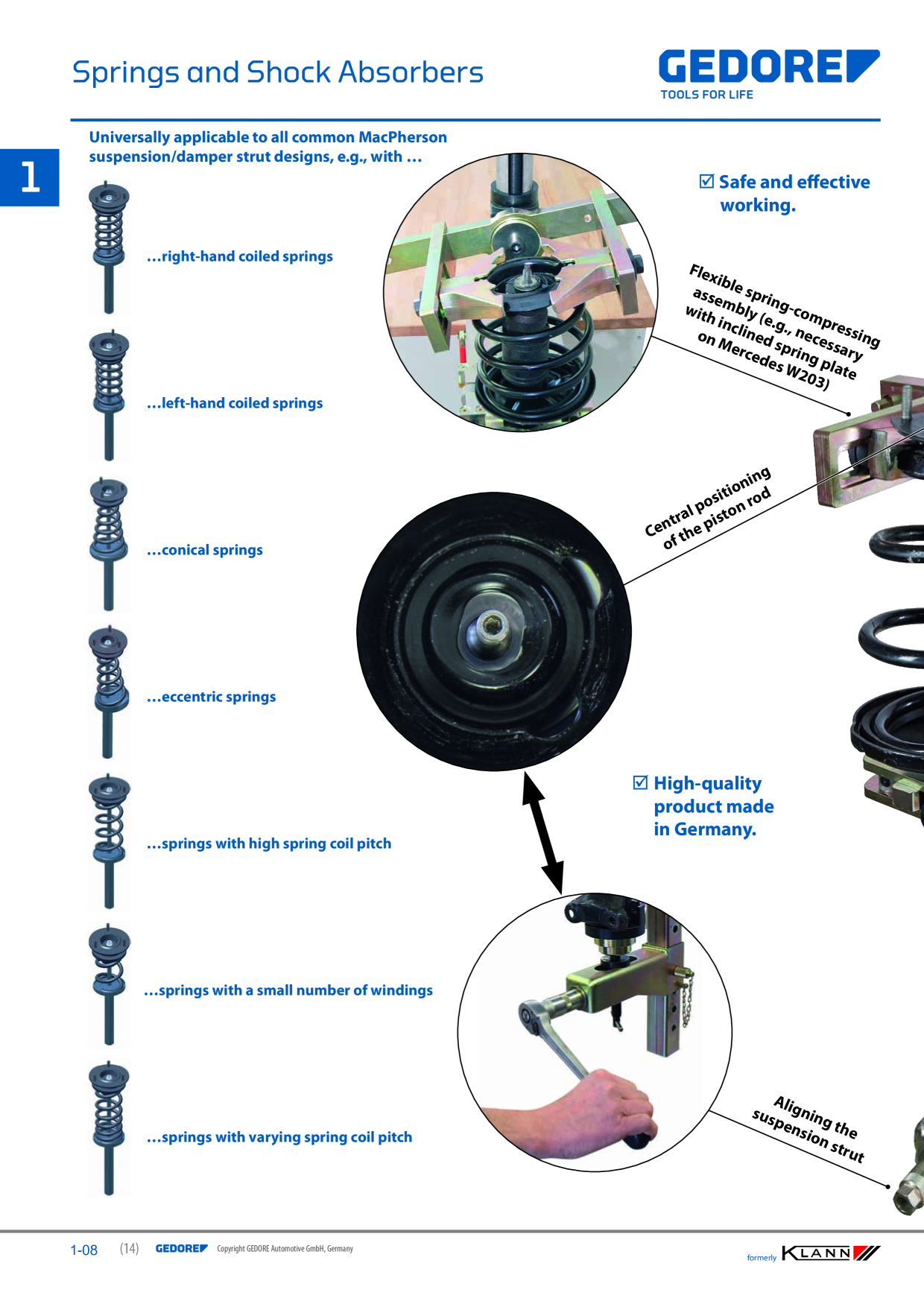 Springs and Shock Absorbers

GEDORE
TOOLS FOR LIFE

1

Universally applicable to all common MacPherson suspension/damper strut designs, e.g., with …

…right-hand coiled springs

…left-hand coiled springs

…conical springs

…eccentric springs

…springs with high spring coil pitch

…springs with a small number of windings

…springs with varying spring coil pitch

☑ Safe and effective working.

Flexible spring-compressing assembly (e.g., necessary with inclined spring plate on Mercedes W203)

Central positioning of the piston rod

☑ High-quality product made in Germany.

Aligning the suspension strut

1-08 (14) GEDORE Copyright GEDORE Automotive GmbH, Germany

formerly KLANN