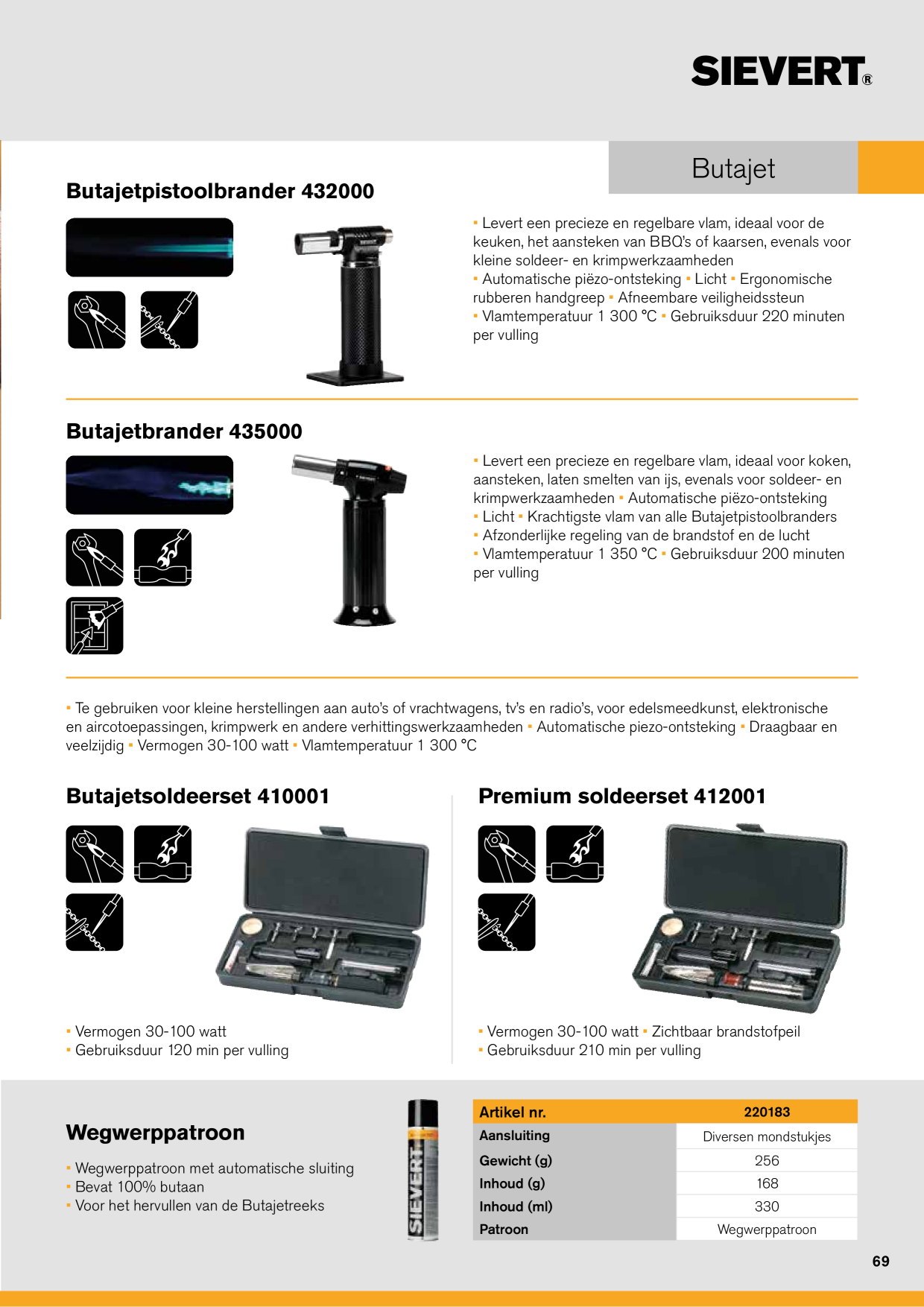 SIEVERT®

Butajet

Butajetpistoolbrander 432000

▪ Levert een precieze en regelbare vlam, ideaal voor de keuken, het aansteken van BBQ's of kaarsen, evenals voor kleine soldeer- en krimpwerkzaamheden
▪ Automatische piëzo-ontsteking ▪ Licht ▪ Ergonomische rubberen handgreep ▪ Afneembare veiligheidssteun
▪ Vlamtemperatuur 1 300 °C ▪ Gebruiksduur 220 minuten per vulling

Butajetbrander 435000

▪ Levert een precieze en regelbare vlam, ideaal voor koken, aansteken, laten smelten van ijs, evenals voor soldeer- en krimpwerkzaamheden ▪ Automatische piëzo-ontsteking
▪ Licht ▪ Krachtigste vlam van alle Butajetpistoolbranders
▪ Afzonderlijke regeling van de brandstof en de lucht
▪ Vlamtemperatuur 1 350 °C ▪ Gebruiksduur 200 minuten per vulling

▪ Te gebruiken voor kleine herstellingen aan auto's of vrachtwagens, tv's en radio's, voor edelsmeedkunst, elektronische en aircotoepassingen, krimpwerk en andere verhittingswerkzaamheden ▪ Automatische piezo-ontsteking ▪ Draagbaar en veelzijdig ▪ Vermogen 30-100 watt ▪ Vlamtemperatuur 1 300 °C

Butajetsoldeerset 410001

▪ Vermogen 30-100 watt
▪ Gebruiksduur 120 min per vulling

Premium soldeerset 412001

▪ Vermogen 30-100 watt ▪ Zichtbaar brandstofpeil
▪ Gebruiksduur 210 min per vulling

Wegwerppatroon

▪ Wegwerppatroon met automatische sluiting
▪ Bevat 100% butaan
▪ Voor het hervullen van de Butajetreeks

SIEVERT

| Artikel nr. | 220183 |
|---|---|
| Aansluiting | Diversen mondstukjes |
| Gewicht (g) | 256 |
| Inhoud (g) | 168 |
| Inhoud (ml) | 330 |
| Patroon | Wegwerppatroon |

69