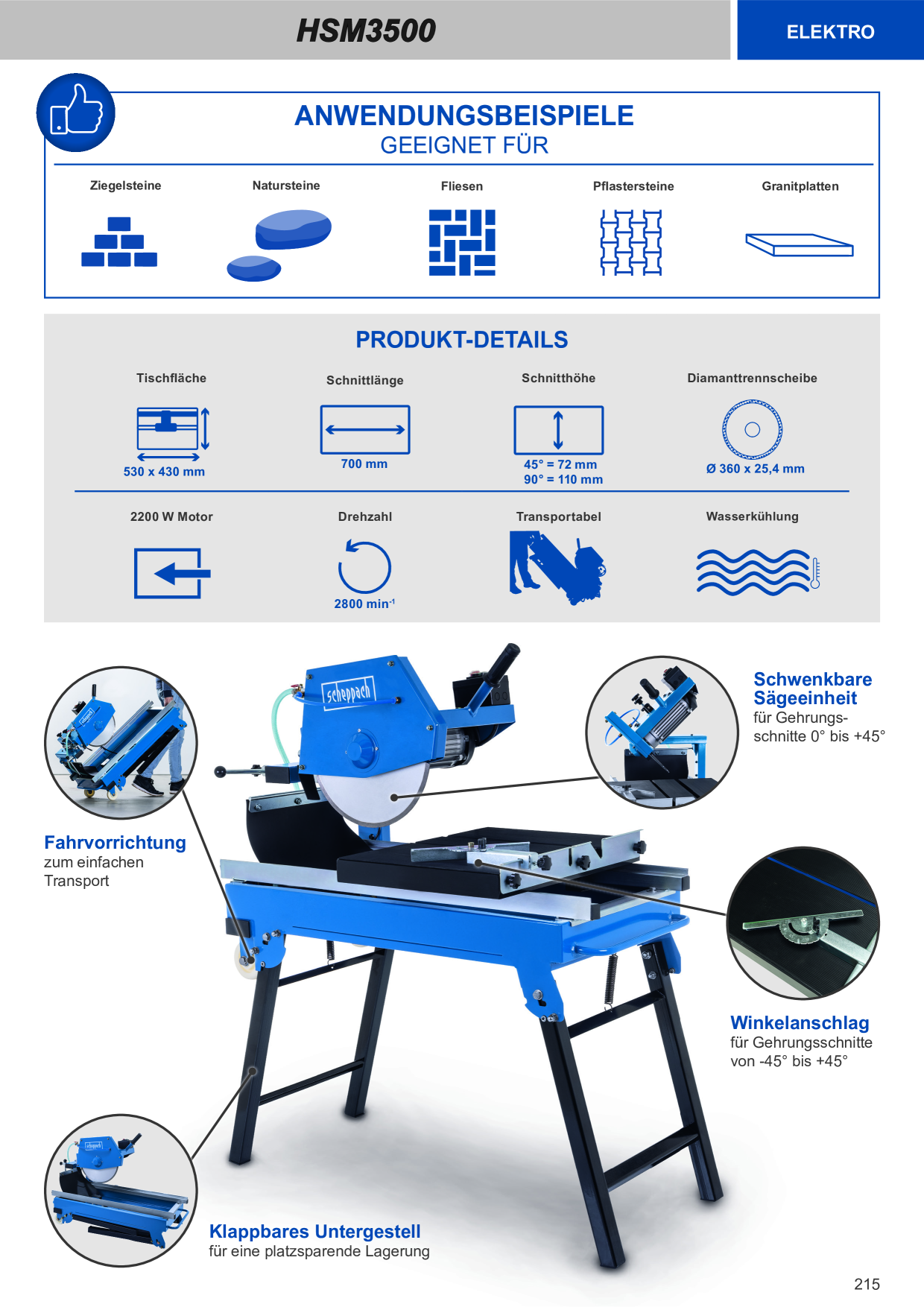 HSM3500

ELEKTRO

ANWENDUNGSBEISPIELE
GEEIGNET FÜR

Ziegelsteine

Natursteine

Fliesen

Pflastersteine

Granitplatten

PRODUKT-DETAILS

Tischfläche
530 x 430 mm

Schnittlänge
700 mm

Schnitthöhe
45° = 72 mm
90° = 110 mm

Diamanttrennscheibe
Ø 360 x 25,4 mm

2200 W Motor

Drehzahl
2800 min$^{-1}$

Transportabel

Wasserkühlung

scheppach

Fahrvorrichtung
zum einfachen Transport

Schwenkbare Sägeeinheit
für Gehrungsschnitte 0° bis +45°

Winkelanschlag
für Gehrungsschnitte von -45° bis +45°

Klappbares Untergestell
für eine platzsparende Lagerung

215