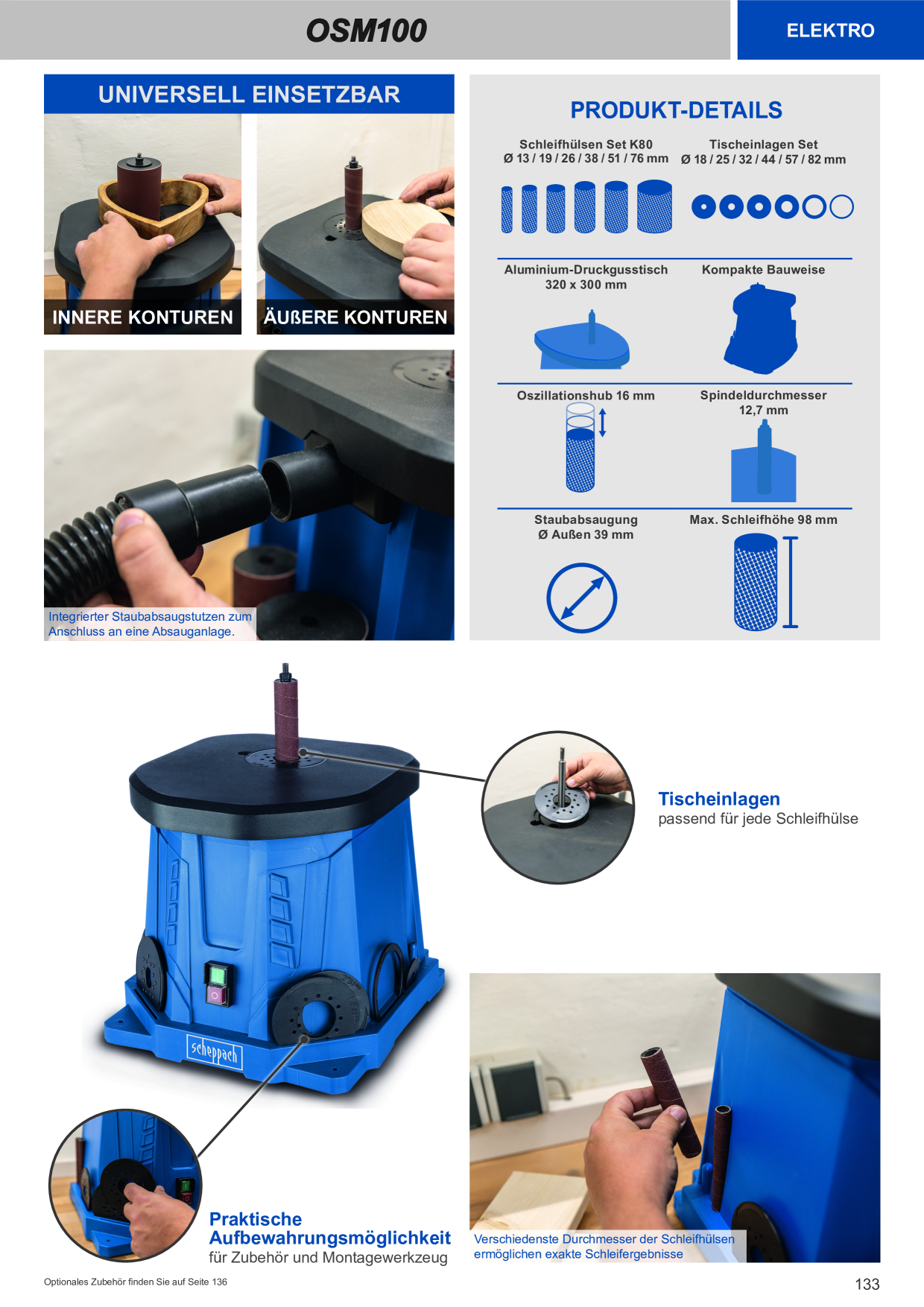 OSM100

ELEKTRO

UNIVERSELL EINSETZBAR

INNERE KONTUREN

ÄUßERE KONTUREN

Integrierter Staubabsaugstutzen zum Anschluss an eine Absauganlage.

PRODUKT-DETAILS

Schleifhülsen Set K80
Ø 13 / 19 / 26 / 38 / 51 / 76 mm

Tischeinlagen Set
Ø 18 / 25 / 32 / 44 / 57 / 82 mm

Aluminium-Druckgusstisch
320 x 300 mm

Kompakte Bauweise

Oszillationshub 16 mm

Spindeldurchmesser
12,7 mm

Staubabsaugung
Ø Außen 39 mm

Max. Schleifhöhe 98 mm

scheppach

Tischeinlagen
passend für jede Schleifhülse

Praktische Aufbewahrungsmöglichkeit
für Zubehör und Montagewerkzeug

Verschiedenste Durchmesser der Schleifhülsen ermöglichen exakte Schleifergebnisse

Optionales Zubehör finden Sie auf Seite 136

133