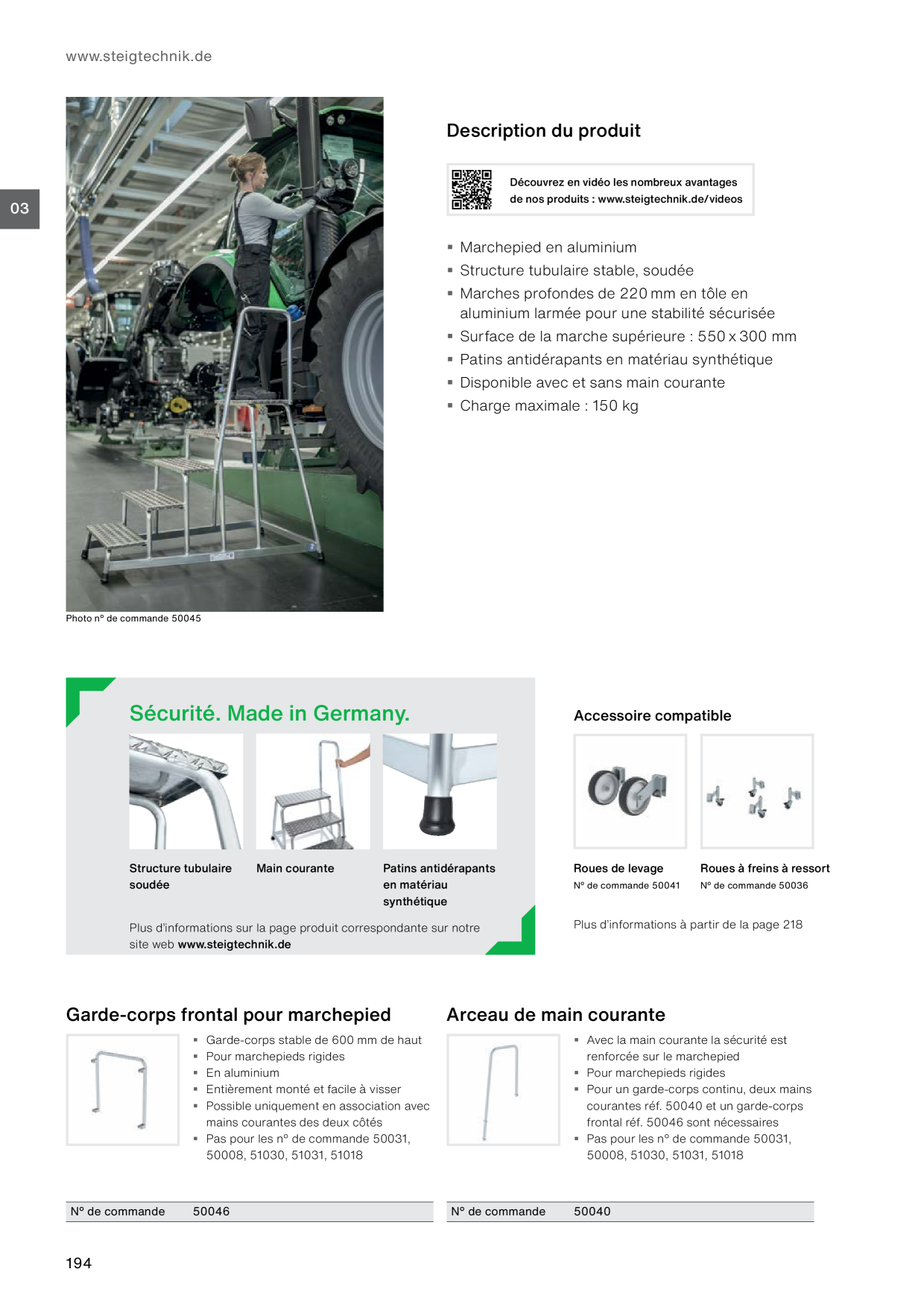 www.steigtechnik.de

03

Photo n° de commande 50045

Description du produit

Découvrez en vidéo les nombreux avantages de nos produits : www.steigtechnik.de/videos

▪ Marchepied en aluminium
▪ Structure tubulaire stable, soudée
▪ Marches profondes de 220 mm en tôle en aluminium larmée pour une stabilité sécurisée
▪ Surface de la marche supérieure : 550 x 300 mm
▪ Patins antidérapants en matériau synthétique
▪ Disponible avec et sans main courante
▪ Charge maximale : 150 kg

Sécurité. Made in Germany.

Structure tubulaire soudée

Main courante

Patins antidérapants en matériau synthétique

Plus d'informations sur la page produit correspondante sur notre site web www.steigtechnik.de

Accessoire compatible

Roues de levage
N° de commande 50041

Roues à freins à ressort
N° de commande 50036

Plus d'informations à partir de la page 218

Garde-corps frontal pour marchepied

▪ Garde-corps stable de 600 mm de haut
▪ Pour marchepieds rigides
▪ En aluminium
▪ Entièrement monté et facile à visser
▪ Possible uniquement en association avec mains courantes des deux côtés
▪ Pas pour les n° de commande 50031, 50008, 51030, 51031, 51018

| N° de commande | 50046 |
|---|---|

Arceau de main courante

▪ Avec la main courante la sécurité est renforcée sur le marchepied
▪ Pour marchepieds rigides
▪ Pour un garde-corps continu, deux mains courantes réf. 50040 et un garde-corps frontal réf. 50046 sont nécessaires
▪ Pas pour les n° de commande 50031, 50008, 51030, 51031, 51018

| N° de commande | 50040 |
|---|---|

194