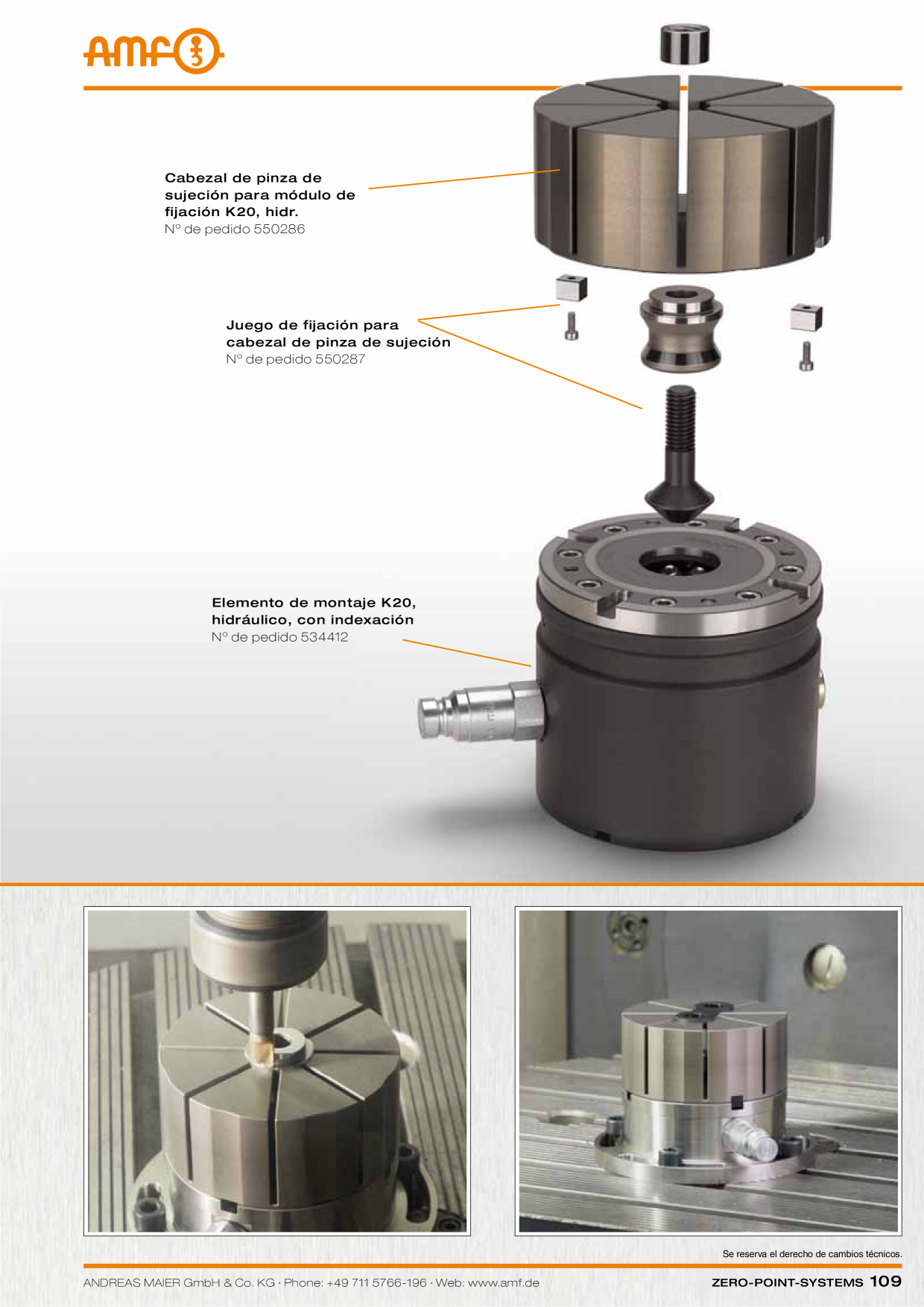 AMF

Cabezal de pinza de sujeción para módulo de fijación K20, hidr.
N° de pedido 550286

Juego de fijación para cabezal de pinza de sujeción
N° de pedido 550287

Elemento de montaje K20, hidráulico, con indexación
N° de pedido 534412

Se reserva el derecho de cambios técnicos.

ANDREAS MAIER GmbH & Co. KG · Phone: +49 711 5766-196 · Web: www.amf.de

ZERO-POINT-SYSTEMS 109