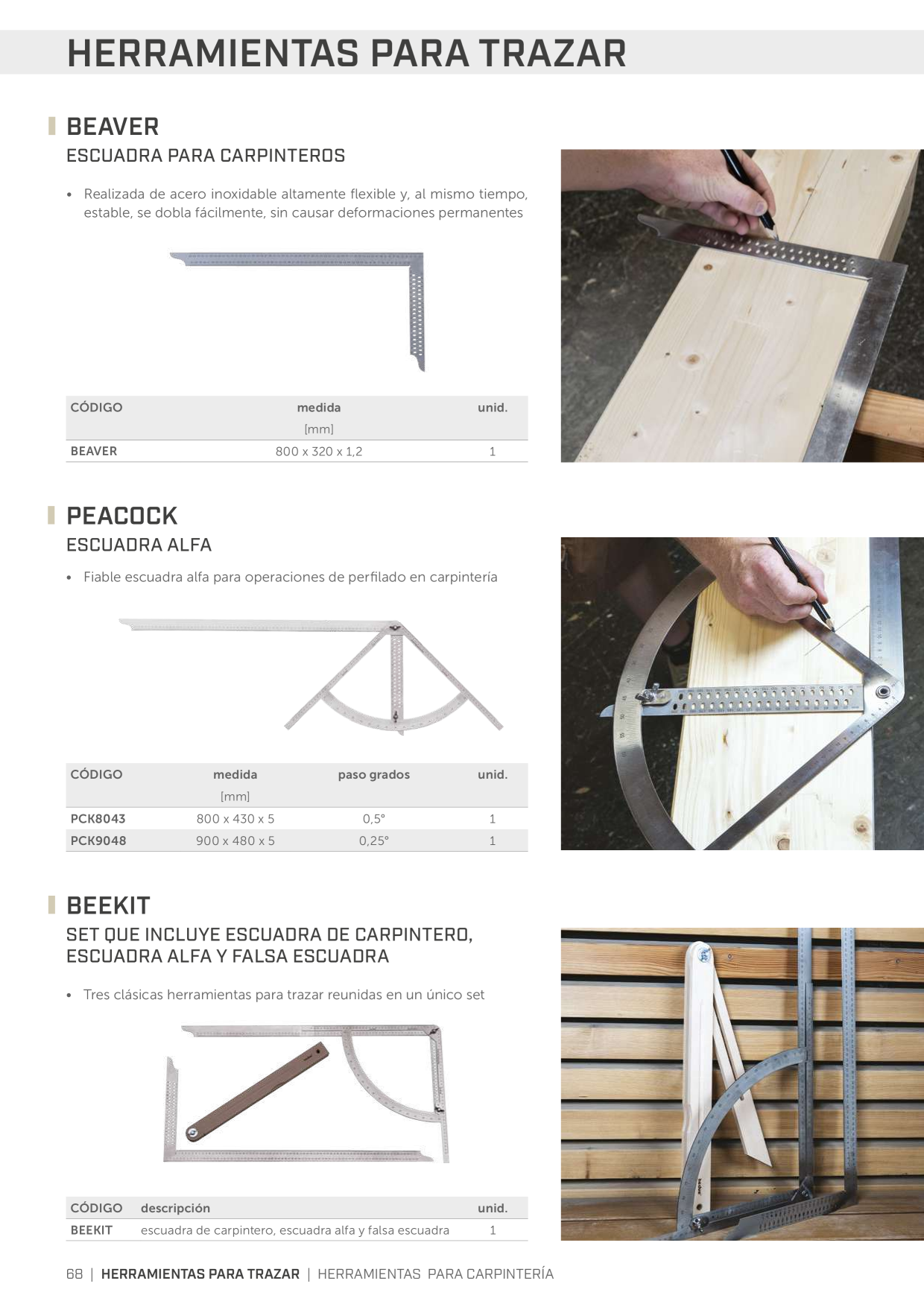 HERRAMIENTAS PARA TRAZAR

BEAVER

ESCUADRA PARA CARPINTEROS

• Realizada de acero inoxidable altamente flexible y, al mismo tiempo, estable, se dobla fácilmente, sin causar deformaciones permanentes

| CÓDIGO | medida [mm] | unid. |
|---|---|---|
| BEAVER | 800 x 320 x 1,2 | 1 |

PEACOCK

ESCUADRA ALFA

• Fiable escuadra alfa para operaciones de perfilado en carpintería

| CÓDIGO | medida [mm] | paso grados | unid. |
|---|---|---|---|
| PCK8043 | 800 x 430 x 5 | 0,5° | 1 |
| PCK9048 | 900 x 480 x 5 | 0,25° | 1 |

BEEKIT

SET QUE INCLUYE ESCUADRA DE CARPINTERO, ESCUADRA ALFA Y FALSA ESCUADRA

• Tres clásicas herramientas para trazar reunidas en un único set

| CÓDIGO | descripción | unid. |
|---|---|---|
| BEEKIT | escuadra de carpintero, escuadra alfa y falsa escuadra | 1 |

68 | HERRAMIENTAS PARA TRAZAR | HERRAMIENTAS PARA CARPINTERÍA