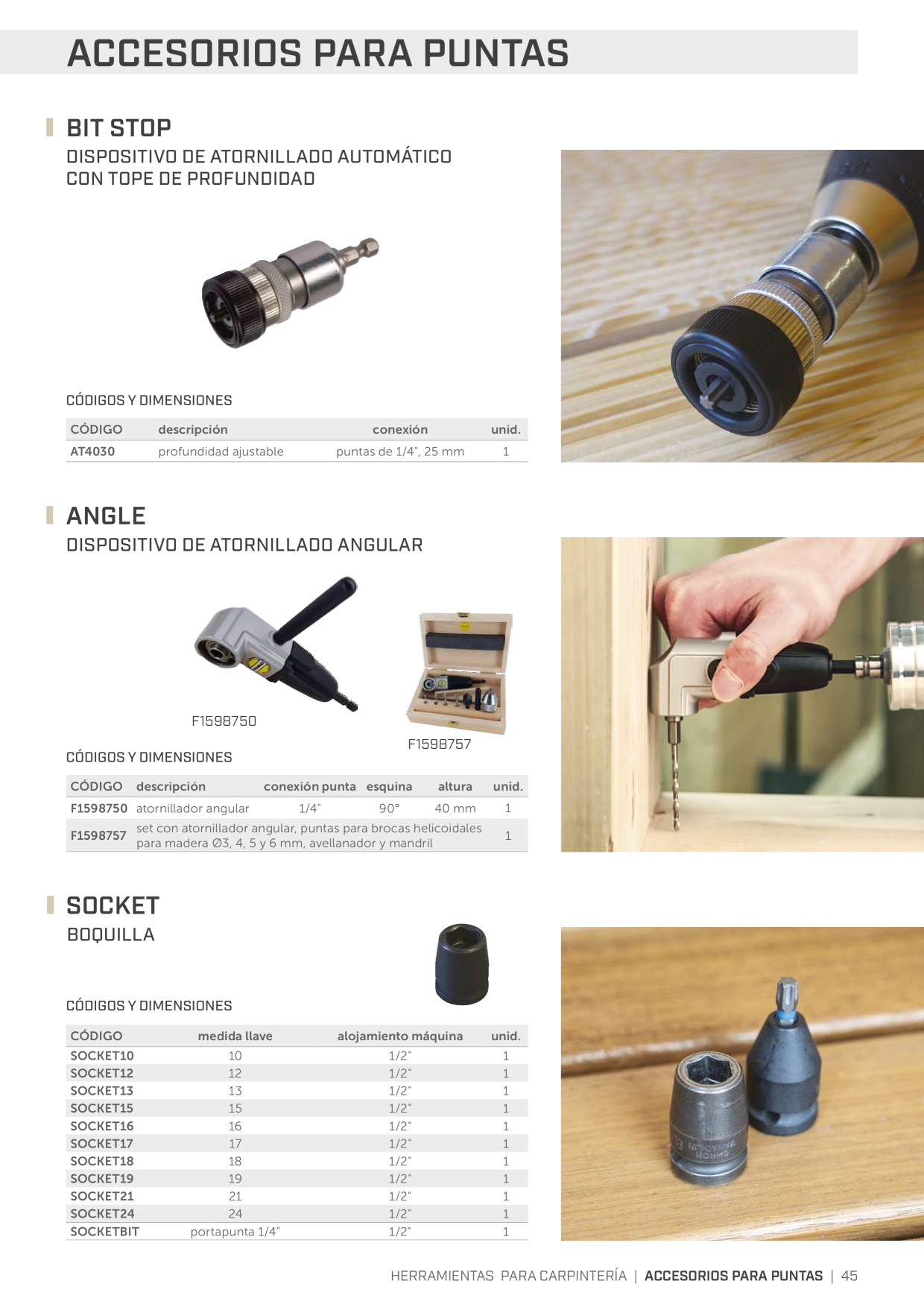 ACCESORIOS PARA PUNTAS

BIT STOP

DISPOSITIVO DE ATORNILLADO AUTOMÁTICO CON TOPE DE PROFUNDIDAD

CÓDIGOS Y DIMENSIONES

| CÓDIGO | descripción | conexión | unid. |
|---|---|---|---|
| AT4030 | profundidad ajustable | puntas de 1/4", 25 mm | 1 |

ANGLE

DISPOSITIVO DE ATORNILLADO ANGULAR

F1598750

F1598757

CÓDIGOS Y DIMENSIONES

| CÓDIGO | descripción | conexión punta | esquina | altura | unid. |
|---|---|---|---|---|---|
| F1598750 | atornillador angular | 1/4" | 90° | 40 mm | 1 |
| F1598757 | set con atornillador angular, puntas para brocas helicoidales para madera Ø3, 4, 5 y 6 mm, avellanador y mandril | | | | 1 |

SOCKET

BOQUILLA

CÓDIGOS Y DIMENSIONES

| CÓDIGO | medida llave | alojamiento máquina | unid. |
|---|---|---|---|
| SOCKET10 | 10 | 1/2" | 1 |
| SOCKET12 | 12 | 1/2" | 1 |
| SOCKET13 | 13 | 1/2" | 1 |
| SOCKET15 | 15 | 1/2" | 1 |
| SOCKET16 | 16 | 1/2" | 1 |
| SOCKET17 | 17 | 1/2" | 1 |
| SOCKET18 | 18 | 1/2" | 1 |
| SOCKET19 | 19 | 1/2" | 1 |
| SOCKET21 | 21 | 1/2" | 1 |
| SOCKET24 | 24 | 1/2" | 1 |
| SOCKETBIT | portapunta 1/4" | 1/2" | 1 |

HERRAMIENTAS PARA CARPINTERÍA | ACCESORIOS PARA PUNTAS | 45