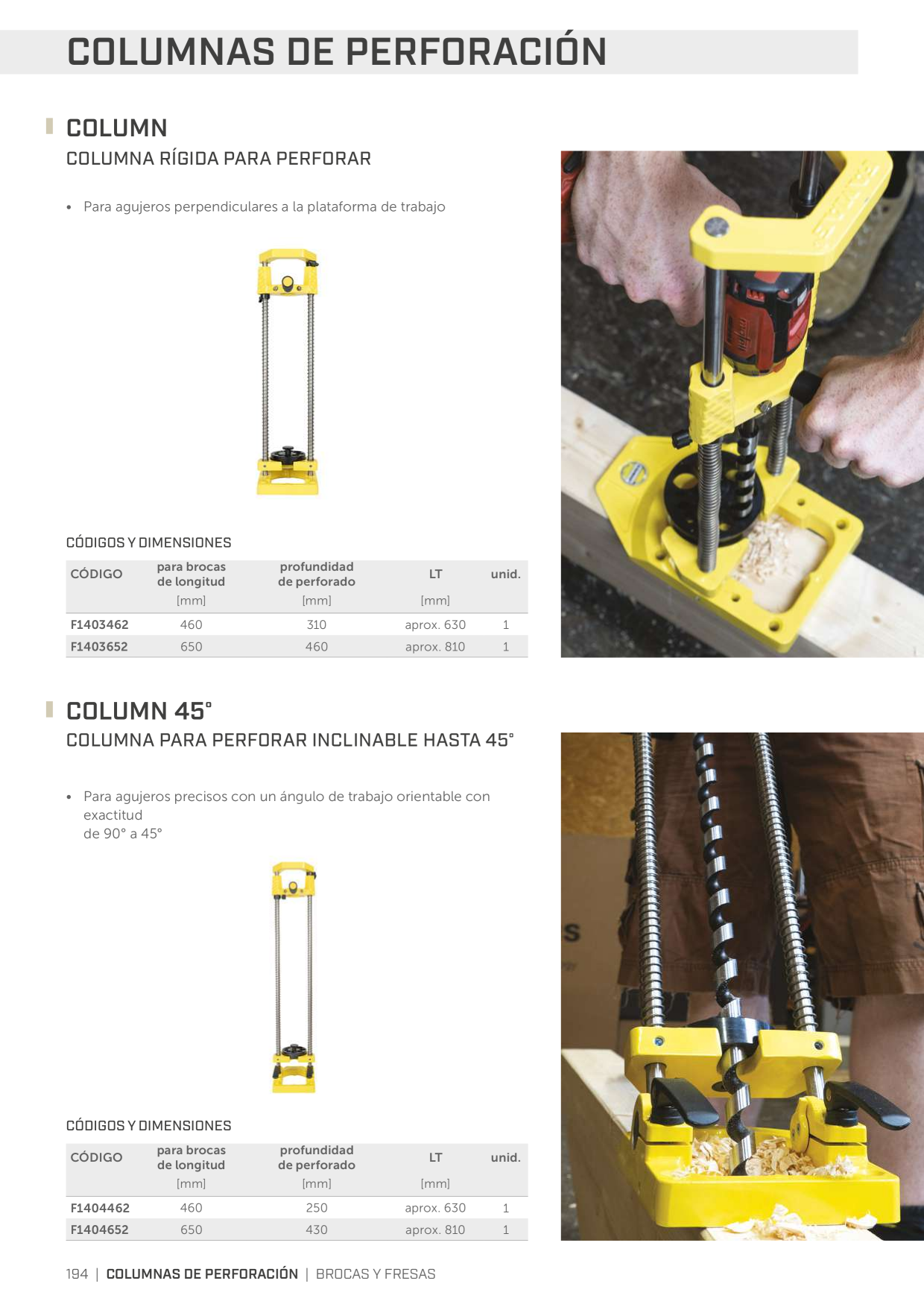 COLUMNAS DE PERFORACIÓN

COLUMN
COLUMNA RÍGIDA PARA PERFORAR

• Para agujeros perpendiculares a la plataforma de trabajo

CÓDIGOS Y DIMENSIONES

| CÓDIGO | para brocas de longitud [mm] | profundidad de perforado [mm] | LT [mm] | unid. |
|---|---|---|---|---|
| F1403462 | 460 | 310 | aprox. 630 | 1 |
| F1403652 | 650 | 460 | aprox. 810 | 1 |

COLUMN 45°
COLUMNA PARA PERFORAR INCLINABLE HASTA 45°

• Para agujeros precisos con un ángulo de trabajo orientable con exactitud
de 90° a 45°

CÓDIGOS Y DIMENSIONES

| CÓDIGO | para brocas de longitud [mm] | profundidad de perforado [mm] | LT [mm] | unid. |
|---|---|---|---|---|
| F1404462 | 460 | 250 | aprox. 630 | 1 |
| F1404652 | 650 | 430 | aprox. 810 | 1 |

194 | COLUMNAS DE PERFORACIÓN | BROCAS Y FRESAS