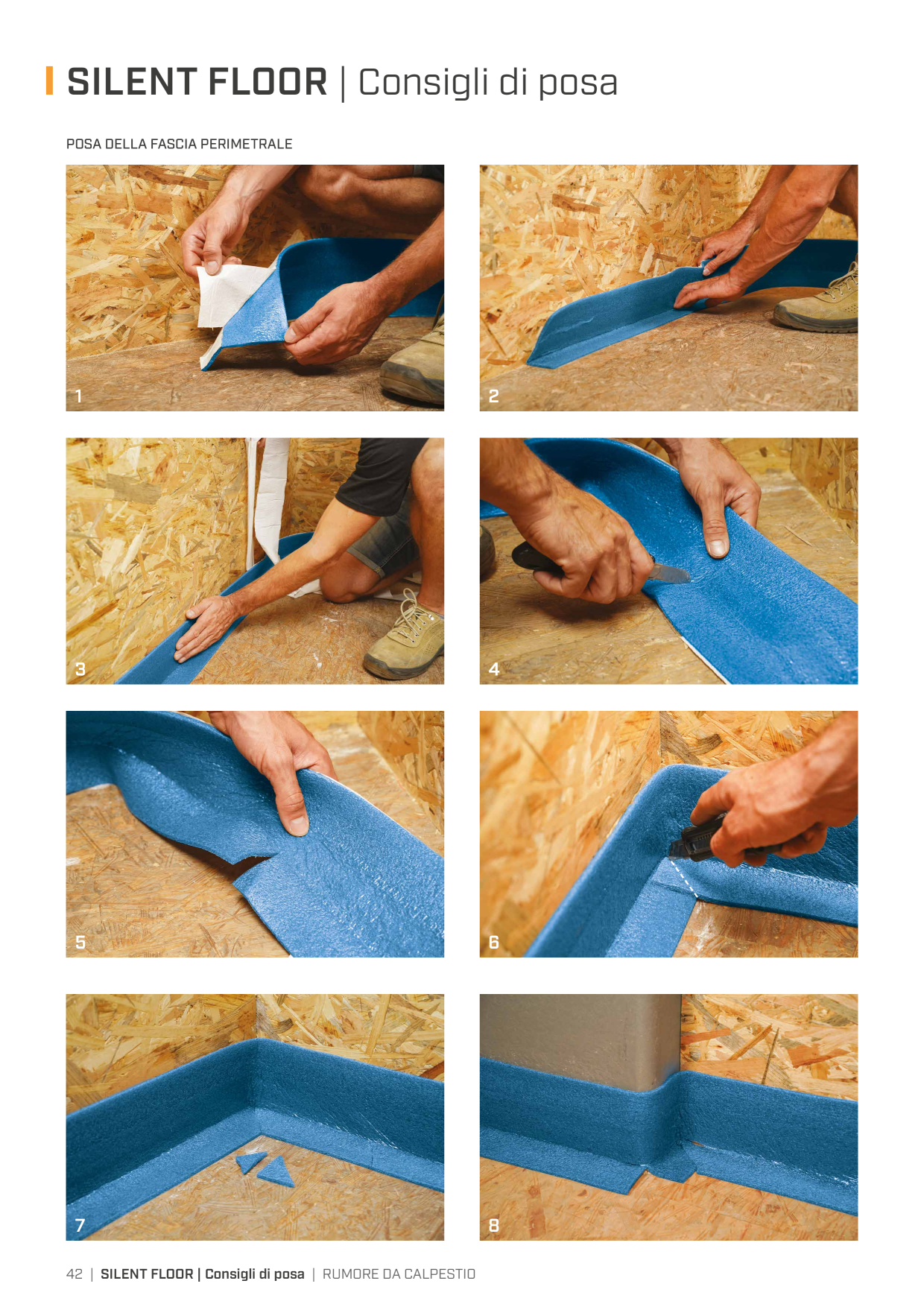 SILENT FLOOR | Consigli di posa

POSA DELLA FASCIA PERIMETRALE

1

2

3

4

5

6

7

8

42 | SILENT FLOOR | Consigli di posa | RUMORE DA CALPESTIO