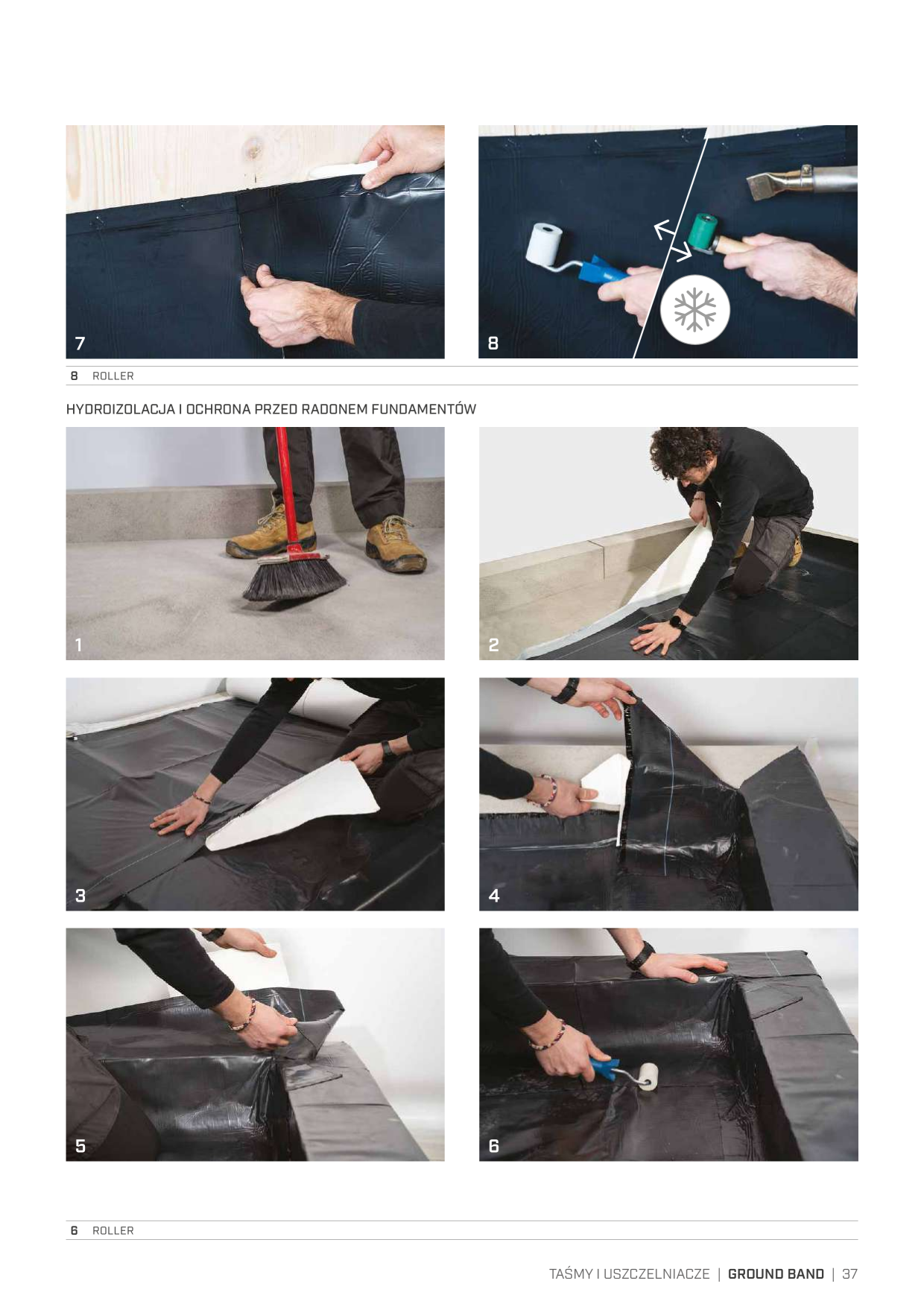 7

8

8 ROLLER

HYDROIZOLACJA I OCHRONA PRZED RADONEM FUNDAMENTÓW

1

2

3

4

5

6

6 ROLLER

TAŚMY I USZCZELNIACZE | GROUND BAND | 37