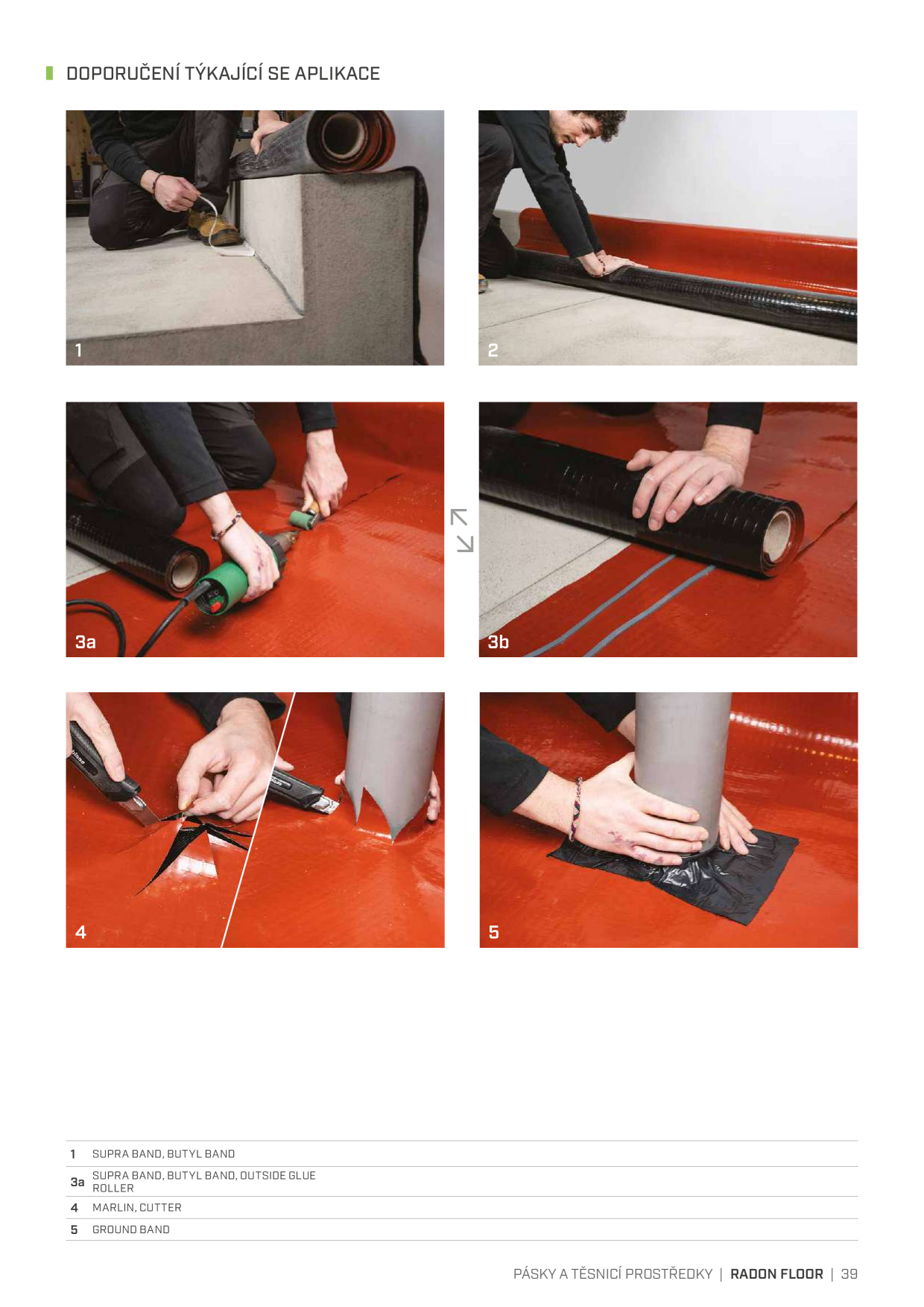 DOPORUČENÍ TÝKAJÍCÍ SE APLIKACE

1

2

3a

3b

4

5

1 SUPRA BAND, BUTYL BAND

3a SUPRA BAND, BUTYL BAND, OUTSIDE GLUE ROLLER

4 MARLIN, CUTTER

5 GROUND BAND

PÁSKY A TĚSNICÍ PROSTŘEDKY | RADON FLOOR | 39