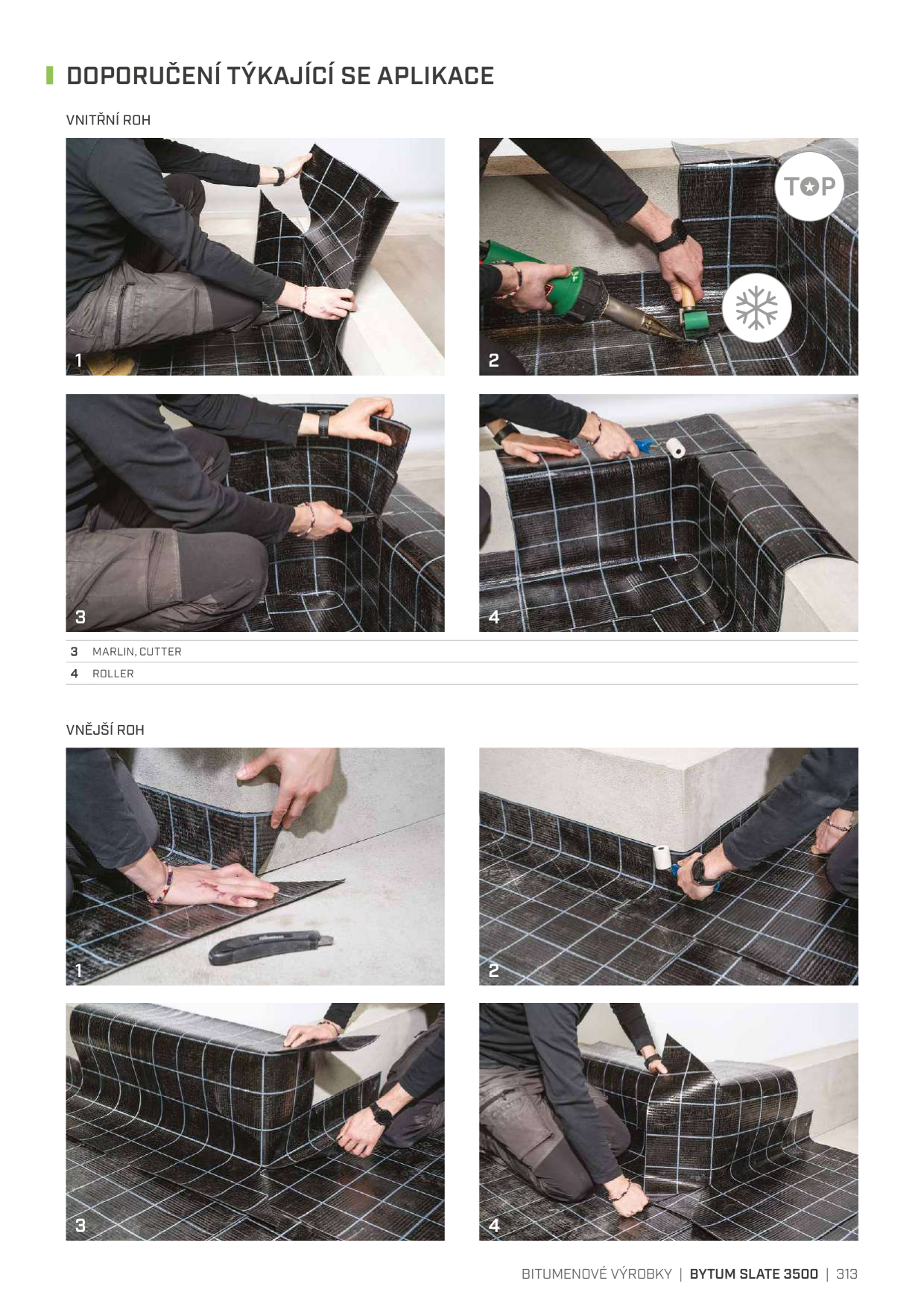 DOPORUČENÍ TÝKAJÍCÍ SE APLIKACE

VNITŘNÍ ROH

1

TOP

2

3

4

3 MARLIN, CUTTER

4 ROLLER

VNĚJŠÍ ROH

1

2

3

4

BITUMENOVÉ VÝROBKY | BYTUM SLATE 3500 | 313