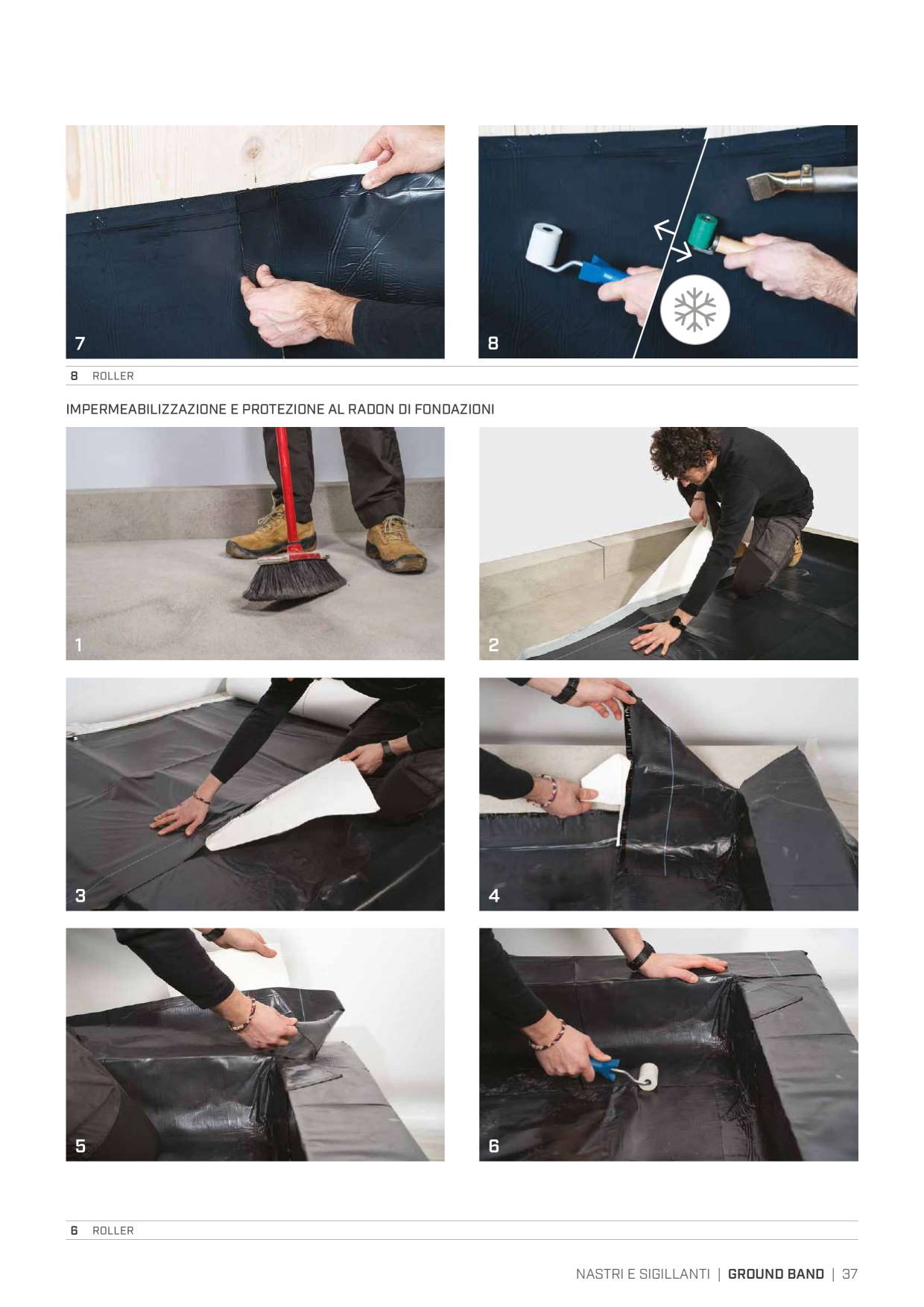 7

8

8 ROLLER

IMPERMEABILIZZAZIONE E PROTEZIONE AL RADON DI FONDAZIONI

1

2

3

4

5

6

6 ROLLER

NASTRI E SIGILLANTI | GROUND BAND | 37