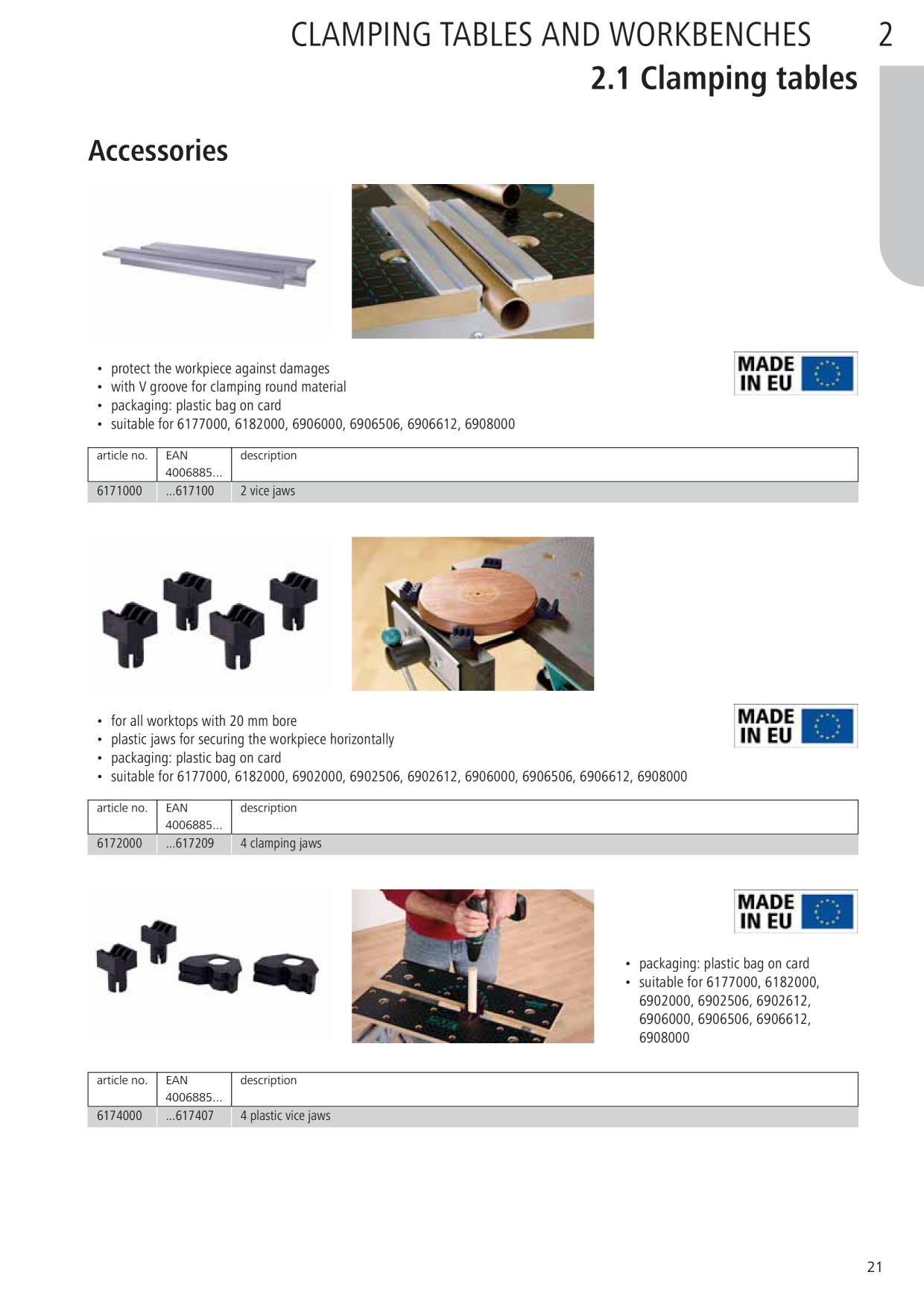 CLAMPING TABLES AND WORKBENCHES 2

2.1 Clamping tables

Accessories

• protect the workpiece against damages
• with V groove for clamping round material
• packaging: plastic bag on card
• suitable for 6177000, 6182000, 6906000, 6906506, 6906612, 6908000

MADE IN EU

| article no. | EAN 4006885... | description |
|---|---|---|
| 6171000 | ...617100 | 2 vice jaws |

• for all worktops with 20 mm bore
• plastic jaws for securing the workpiece horizontally
• packaging: plastic bag on card
• suitable for 6177000, 6182000, 6902000, 6902506, 6902612, 6906000, 6906506, 6906612, 6908000

MADE IN EU

| article no. | EAN 4006885... | description |
|---|---|---|
| 6172000 | ...617209 | 4 clamping jaws |

MADE IN EU

• packaging: plastic bag on card
• suitable for 6177000, 6182000, 6902000, 6902506, 6902612, 6906000, 6906506, 6906612, 6908000

| article no. | EAN 4006885... | description |
|---|---|---|
| 6174000 | ...617407 | 4 plastic vice jaws |

21