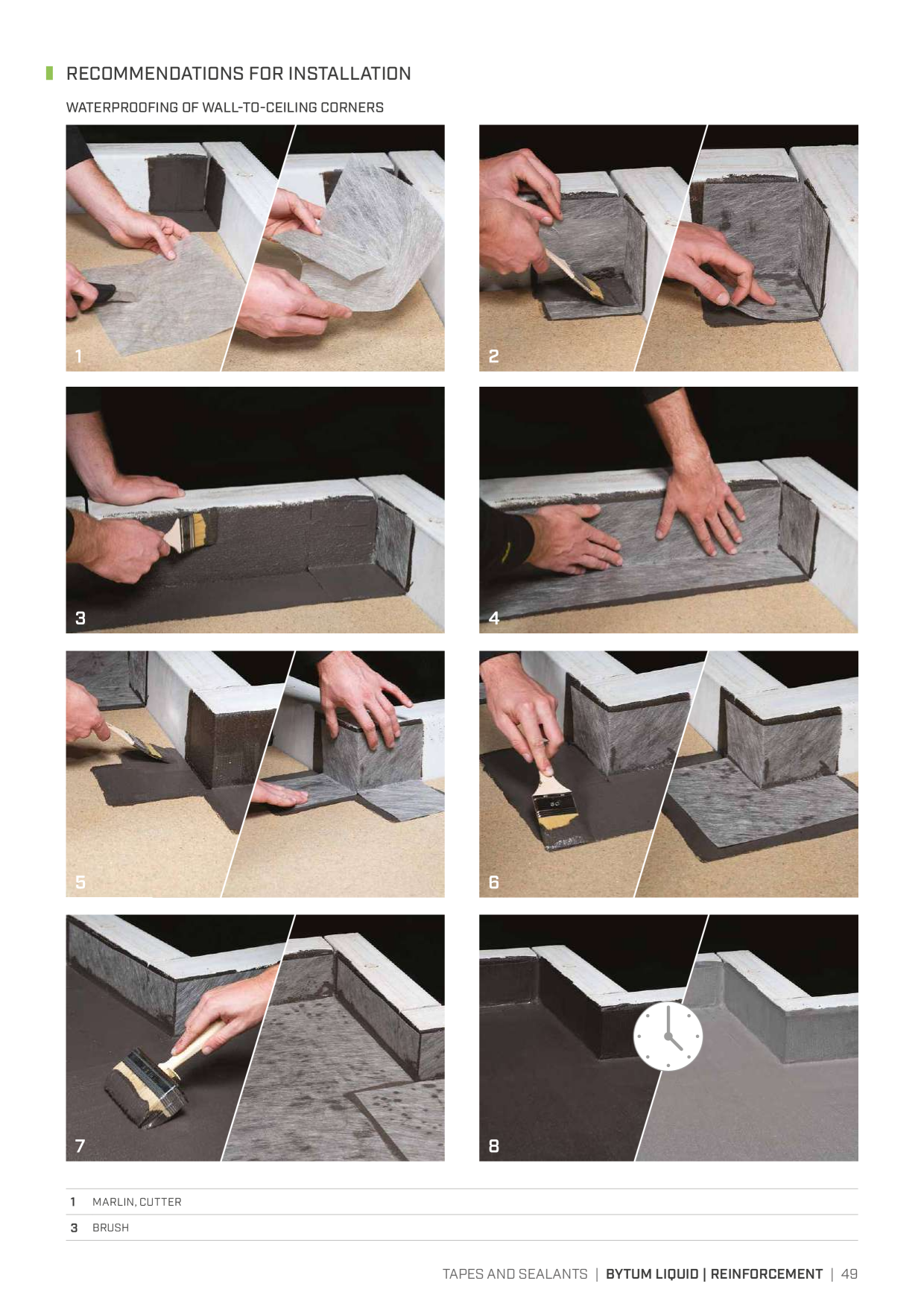 RECOMMENDATIONS FOR INSTALLATION

WATERPROOFING OF WALL-TO-CEILING CORNERS

1

2

3

4

5

6

7

8

| 1 | MARLIN, CUTTER |
|---|---|
| 3 | BRUSH |

TAPES AND SEALANTS | BYTUM LIQUID | REINFORCEMENT | 49