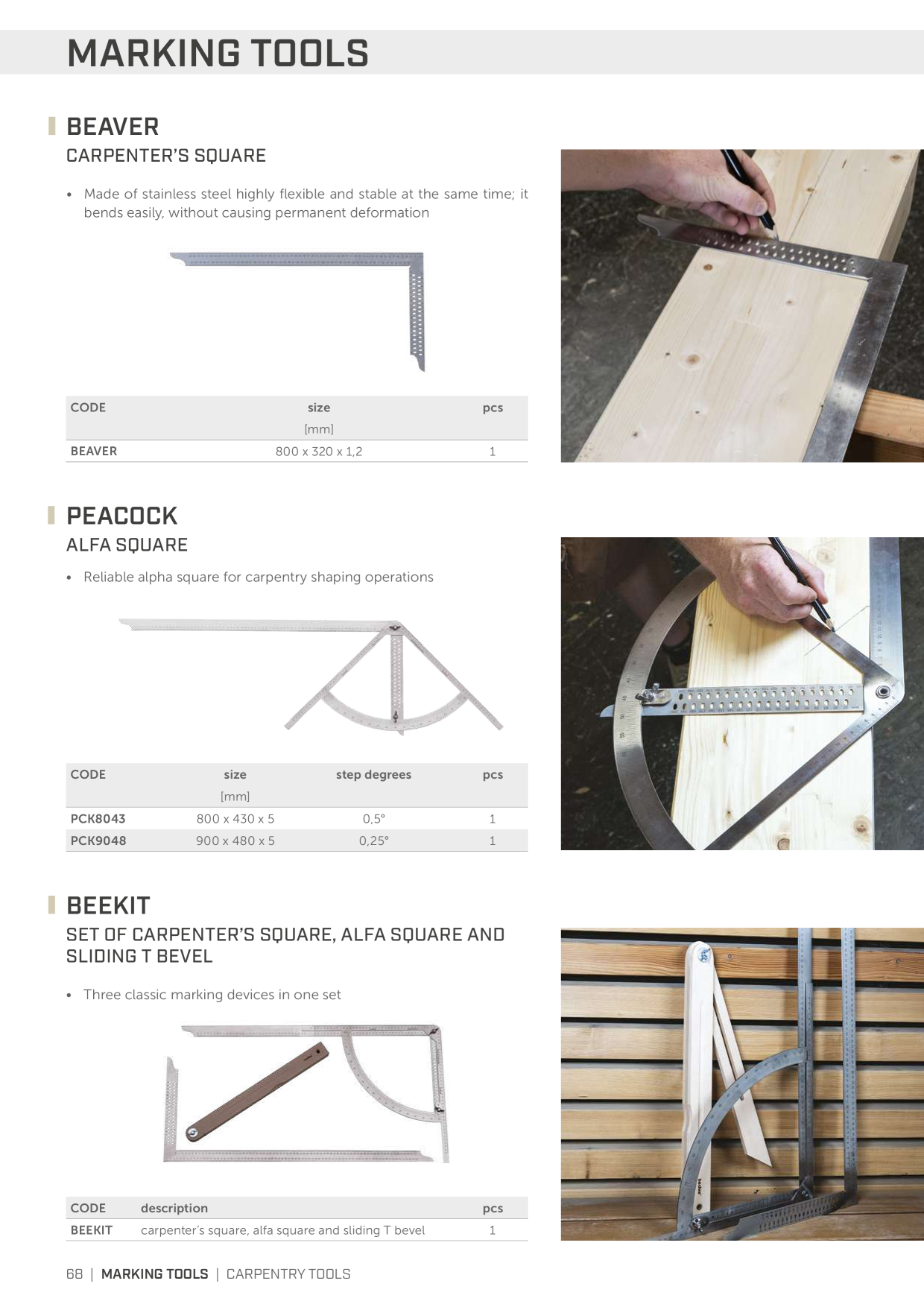 MARKING TOOLS

BEAVER
CARPENTER'S SQUARE

• Made of stainless steel highly flexible and stable at the same time; it bends easily, without causing permanent deformation

| CODE | size [mm] | pcs |
|---|---|---|
| BEAVER | 800 x 320 x 1,2 | 1 |

PEACOCK
ALFA SQUARE

• Reliable alpha square for carpentry shaping operations

| CODE | size [mm] | step degrees | pcs |
|---|---|---|---|
| PCK8043 | 800 x 430 x 5 | 0,5° | 1 |
| PCK9048 | 900 x 480 x 5 | 0,25° | 1 |

BEEKIT
SET OF CARPENTER'S SQUARE, ALFA SQUARE AND SLIDING T BEVEL

• Three classic marking devices in one set

| CODE | description | pcs |
|---|---|---|
| BEEKIT | carpenter's square, alfa square and sliding T bevel | 1 |

68 | MARKING TOOLS | CARPENTRY TOOLS