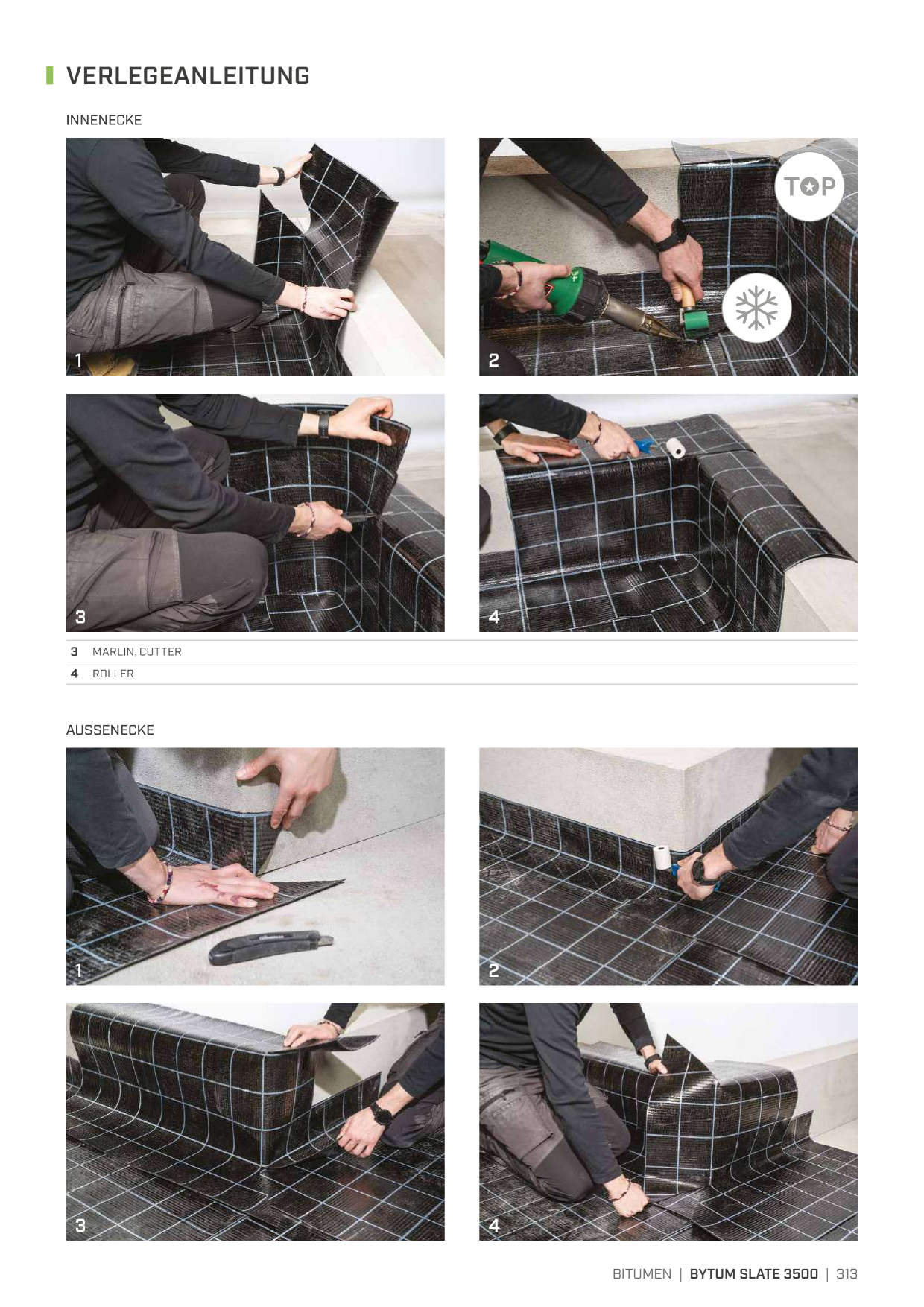 VERLEGEANLEITUNG

INNENECKE

1

TOP

2

3

4

3 MARLIN, CUTTER

4 ROLLER

AUSSENECKE

1

2

3

4

BITUMEN | BYTUM SLATE 3500 | 313