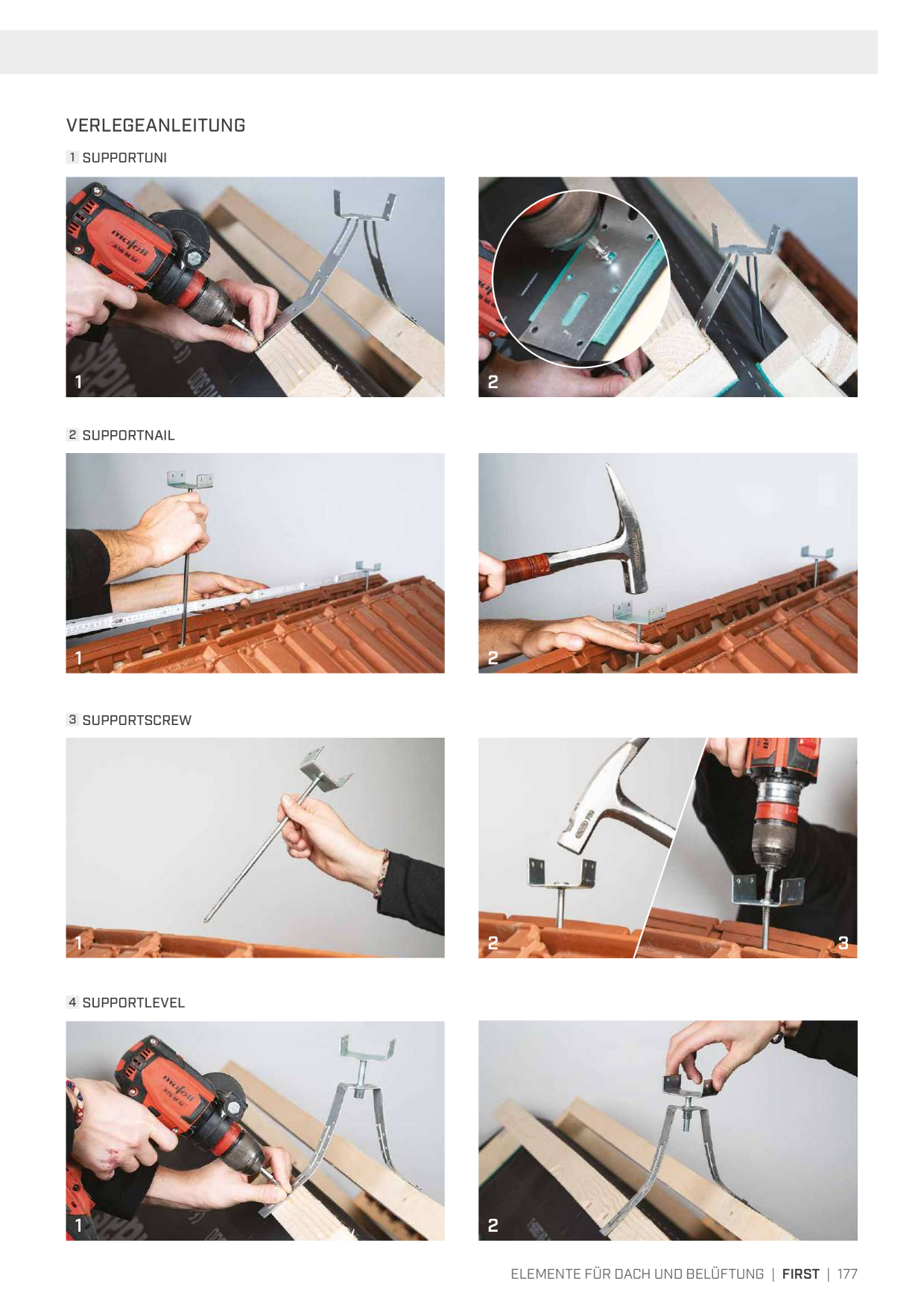 VERLEGEANLEITUNG

1 SUPPORTUNI

1

2

2 SUPPORTNAIL

1

2

3 SUPPORTSCREW

1

2

3

4 SUPPORTLEVEL

1

2

ELEMENTE FÜR DACH UND BELÜFTUNG | FIRST | 177