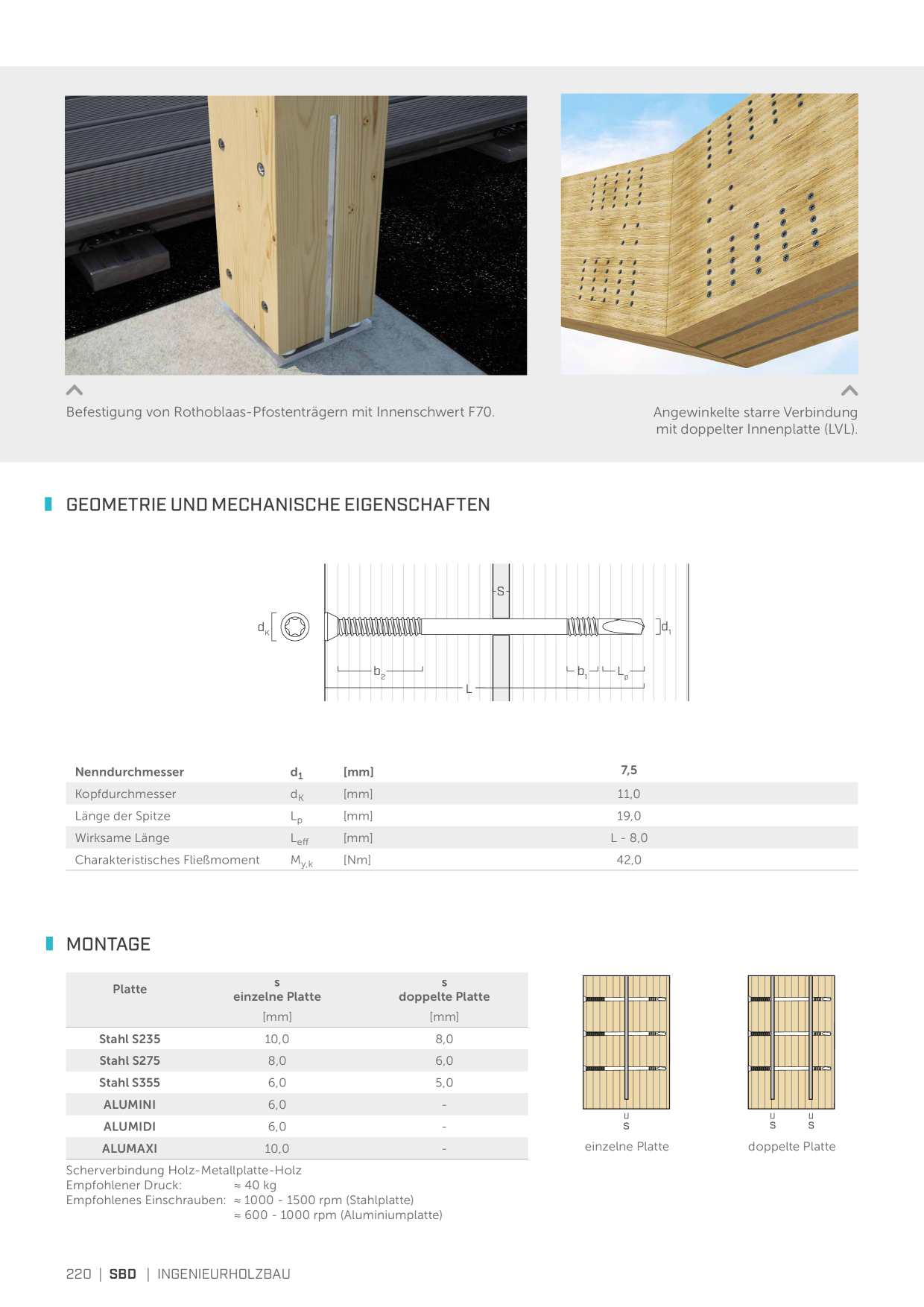 Befestigung von Rothoblaas-Pfostenträgern mit Innenschwert F70.

Angewinkelte starre Verbindung mit doppelter Innenplatte (LVL).

GEOMETRIE UND MECHANISCHE EIGENSCHAFTEN

$d_K$ S $d_1$ $b_2$ $b_1$ $L_p$ L

| Nenndurchmesser | $d_1$ | [mm] | 7,5 |
|---|---|---|---|
| Kopfdurchmesser | $d_K$ | [mm] | 11,0 |
| Länge der Spitze | $L_p$ | [mm] | 19,0 |
| Wirksame Länge | $L_{eff}$ | [mm] | L - 8,0 |
| Charakteristisches Fließmoment | $M_{y,k}$ | [Nm] | 42,0 |

MONTAGE

| Platte | s einzelne Platte [mm] | s doppelte Platte [mm] |
|---|---|---|
| Stahl S235 | 10,0 | 8,0 |
| Stahl S275 | 8,0 | 6,0 |
| Stahl S355 | 6,0 | 5,0 |
| ALUMINI | 6,0 | - |
| ALUMIDI | 6,0 | - |
| ALUMAXI | 10,0 | - |

Scherverbindung Holz-Metallplatte-Holz
Empfohlener Druck: ≈ 40 kg
Empfohlenes Einschrauben: ≈ 1000 - 1500 rpm (Stahlplatte)
≈ 600 - 1000 rpm (Aluminiumplatte)

S
einzelne Platte

S S
doppelte Platte

220 | SBD | INGENIEURHOLZBAU