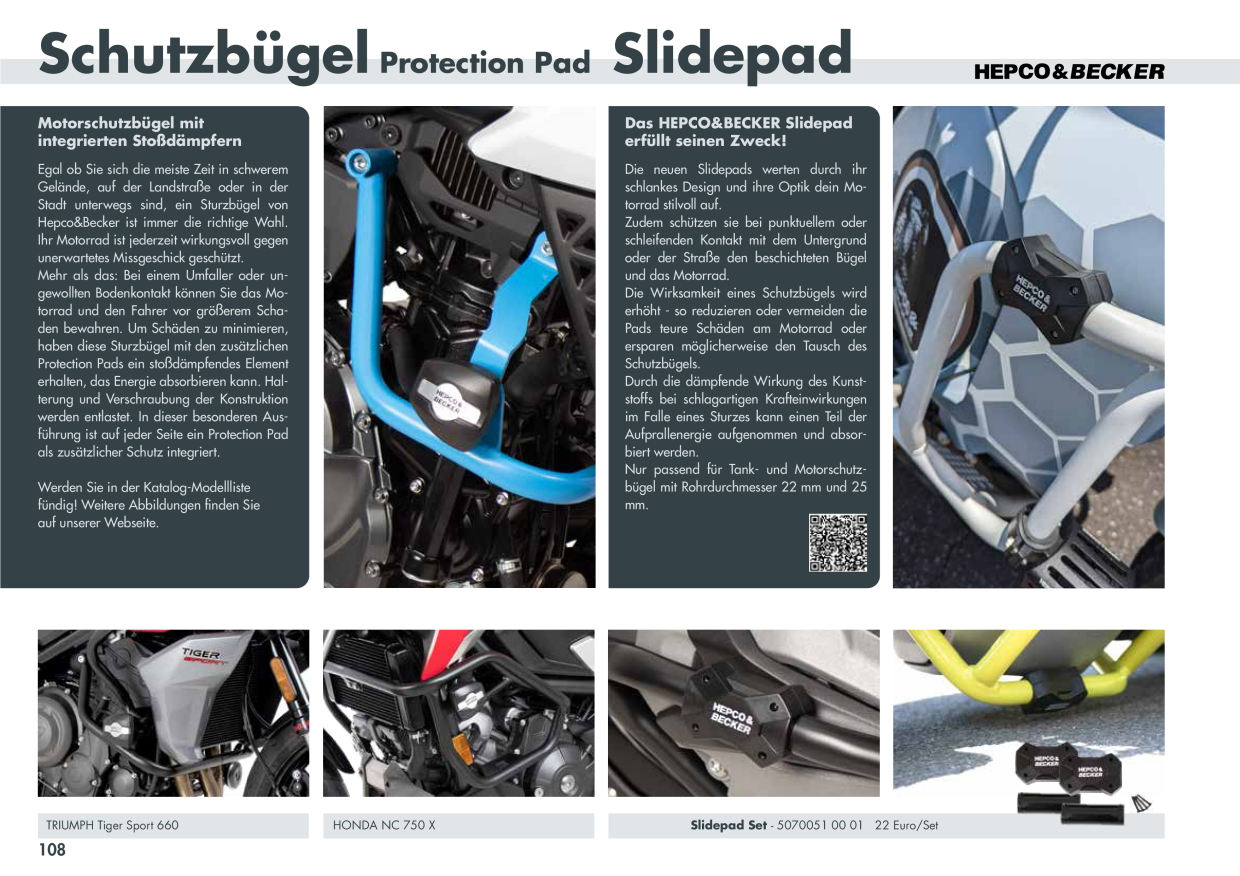 Schutzbügel Protection Pad Slidepad

HEPCO&BECKER

Motorschutzbügel mit integrierten Stoßdämpfern

Egal ob Sie sich die meiste Zeit in schwerem Gelände, auf der Landstraße oder in der Stadt unterwegs sind, ein Sturzbügel von Hepco&Becker ist immer die richtige Wahl. Ihr Motorrad ist jederzeit wirkungsvoll gegen unerwartetes Missgeschick geschützt.
Mehr als das: Bei einem Umfaller oder ungewollten Bodenkontakt können Sie das Motorrad und den Fahrer vor größerem Schaden bewahren. Um Schäden zu minimieren, haben diese Sturzbügel mit den zusätzlichen Protection Pads ein stoßdämpfendes Element erhalten, das Energie absorbieren kann. Halterung und Verschraubung der Konstruktion werden entlastet. In dieser besonderen Ausführung ist auf jeder Seite ein Protection Pad als zusätzlicher Schutz integriert.

Werden Sie in der Katalog-Modellliste fündig! Weitere Abbildungen finden Sie auf unserer Webseite.

HEPCO& BECKER

Das HEPCO&BECKER Slidepad erfüllt seinen Zweck!

Die neuen Slidepads werten durch ihr schlankes Design und ihre Optik dein Motorrad stilvoll auf.
Zudem schützen sie bei punktuellem oder schleifenden Kontakt mit dem Untergrund oder der Straße den beschichteten Bügel und das Motorrad.
Die Wirksamkeit eines Schutzbügels wird erhöht - so reduzieren oder vermeiden die Pads teure Schäden am Motorrad oder ersparen möglicherweise den Tausch des Schutzbügels.
Durch die dämpfende Wirkung des Kunststoffs bei schlagartigen Krafteinwirkungen im Falle eines Sturzes kann einen Teil der Aufprallenergie aufgenommen und absorbiert werden.
Nur passend für Tank- und Motorschutzbügel mit Rohrdurchmesser 22 mm und 25 mm.

HEPCO& BECKER

TIGER SPORT

HEPCO& BECKER

HEPCO& BECKER

HEPCO& BECKER

TRIUMPH Tiger Sport 660

HONDA NC 750 X

Slidepad Set - 5070051 00 01 22 Euro/Set

108