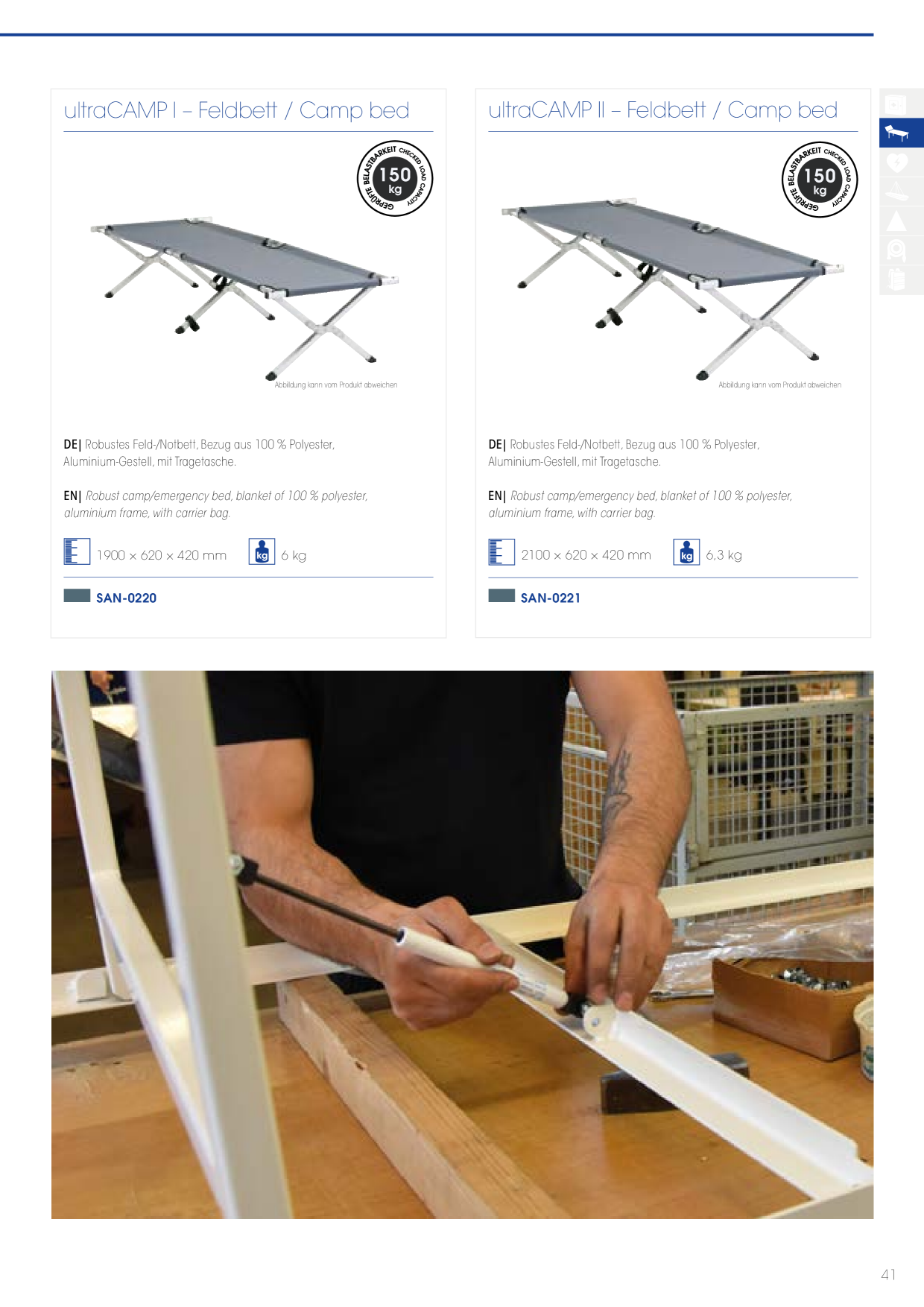 ultraCAMP I – Feldbett / Camp bed

GEPRÜFTE BELASTBARKEIT CHECKED LOAD CAPACITY 150 kg

Abbildung kann vom Produkt abweichen

DE| Robustes Feld-/Notbett, Bezug aus 100 % Polyester, Aluminium-Gestell, mit Tragetasche.

EN| Robust camp/emergency bed, blanket of 100 % polyester, aluminium frame, with carrier bag.

1900 × 620 × 420 mm

kg 6 kg

SAN-0220

ultraCAMP II – Feldbett / Camp bed

GEPRÜFTE BELASTBARKEIT CHECKED LOAD CAPACITY 150 kg

Abbildung kann vom Produkt abweichen

DE| Robustes Feld-/Notbett, Bezug aus 100 % Polyester, Aluminium-Gestell, mit Tragetasche.

EN| Robust camp/emergency bed, blanket of 100 % polyester, aluminium frame, with carrier bag.

2100 × 620 × 420 mm

kg 6,3 kg

SAN-0221

41