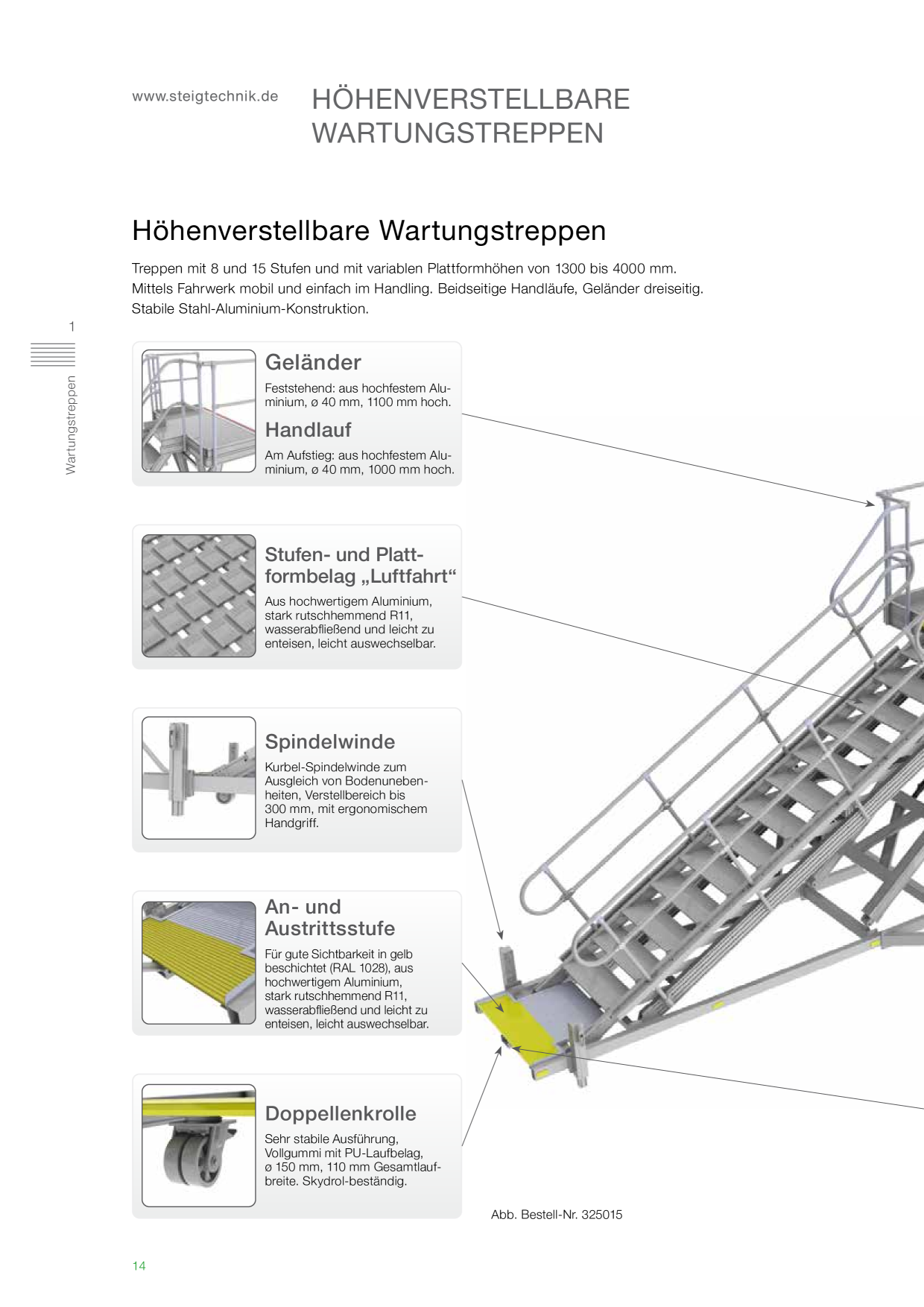 www.steigtechnik.de

HÖHENVERSTELLBARE WARTUNGSTREPPEN

Höhenverstellbare Wartungstreppen

Treppen mit 8 und 15 Stufen und mit variablen Plattformhöhen von 1300 bis 4000 mm. Mittels Fahrwerk mobil und einfach im Handling. Beidseitige Handläufe, Geländer dreiseitig. Stabile Stahl-Aluminium-Konstruktion.

1

Wartungstreppen

Geländer
Feststehend: aus hochfestem Aluminium, ø 40 mm, 1100 mm hoch.

Handlauf
Am Aufstieg: aus hochfestem Aluminium, ø 40 mm, 1000 mm hoch.

Stufen- und Plattformbelag „Luftfahrt“
Aus hochwertigem Aluminium, stark rutschhemmend R11, wasserabfließend und leicht zu enteisen, leicht auswechselbar.

Spindelwinde
Kurbel-Spindelwinde zum Ausgleich von Bodenunebenheiten, Verstellbereich bis 300 mm, mit ergonomischem Handgriff.

An- und Austrittsstufe
Für gute Sichtbarkeit in gelb beschichtet (RAL 1028), aus hochwertigem Aluminium, stark rutschhemmend R11, wasserabfließend und leicht zu enteisen, leicht auswechselbar.

Doppellenkrolle
Sehr stabile Ausführung, Vollgummi mit PU-Laufbelag, ø 150 mm, 110 mm Gesamtlaufbreite. Skydrol-beständig.

Abb. Bestell-Nr. 325015

14