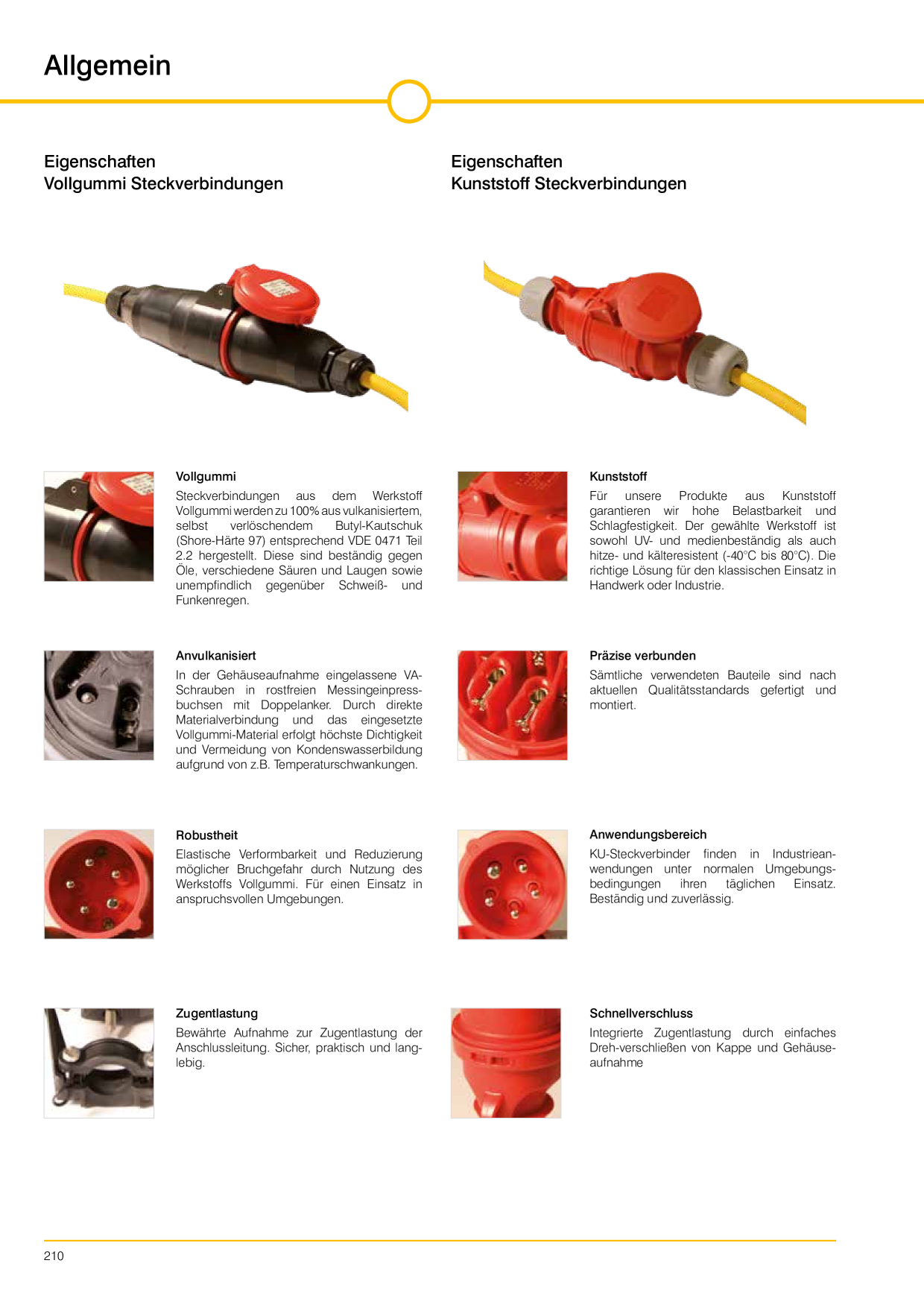 Allgemein

Eigenschaften
Vollgummi Steckverbindungen

Vollgummi
Steckverbindungen aus dem Werkstoff Vollgummi werden zu 100% aus vulkanisiertem, selbst verlöschendem Butyl-Kautschuk (Shore-Härte 97) entsprechend VDE 0471 Teil 2.2 hergestellt. Diese sind beständig gegen Öle, verschiedene Säuren und Laugen sowie unempfindlich gegenüber Schweiß- und Funkenregen.

Anvulkanisiert
In der Gehäuseaufnahme eingelassene VA-Schrauben in rostfreien Messingeinpressbuchsen mit Doppelanker. Durch direkte Materialverbindung und das eingesetzte Vollgummi-Material erfolgt höchste Dichtigkeit und Vermeidung von Kondenswasserbildung aufgrund von z.B. Temperaturschwankungen.

Robustheit
Elastische Verformbarkeit und Reduzierung möglicher Bruchgefahr durch Nutzung des Werkstoffs Vollgummi. Für einen Einsatz in anspruchsvollen Umgebungen.

Zugentlastung
Bewährte Aufnahme zur Zugentlastung der Anschlussleitung. Sicher, praktisch und langlebig.

Eigenschaften
Kunststoff Steckverbindungen

Kunststoff
Für unsere Produkte aus Kunststoff garantieren wir hohe Belastbarkeit und Schlagfestigkeit. Der gewählte Werkstoff ist sowohl UV- und medienbeständig als auch hitze- und kälteresistent (-40°C bis 80°C). Die richtige Lösung für den klassischen Einsatz in Handwerk oder Industrie.

Präzise verbunden
Sämtliche verwendeten Bauteile sind nach aktuellen Qualitätsstandards gefertigt und montiert.

Anwendungsbereich
KU-Steckverbinder finden in Industrieanwendungen unter normalen Umgebungsbedingungen ihren täglichen Einsatz. Beständig und zuverlässig.

Schnellverschluss
Integrierte Zugentlastung durch einfaches Dreh-verschließen von Kappe und Gehäuseaufnahme

210